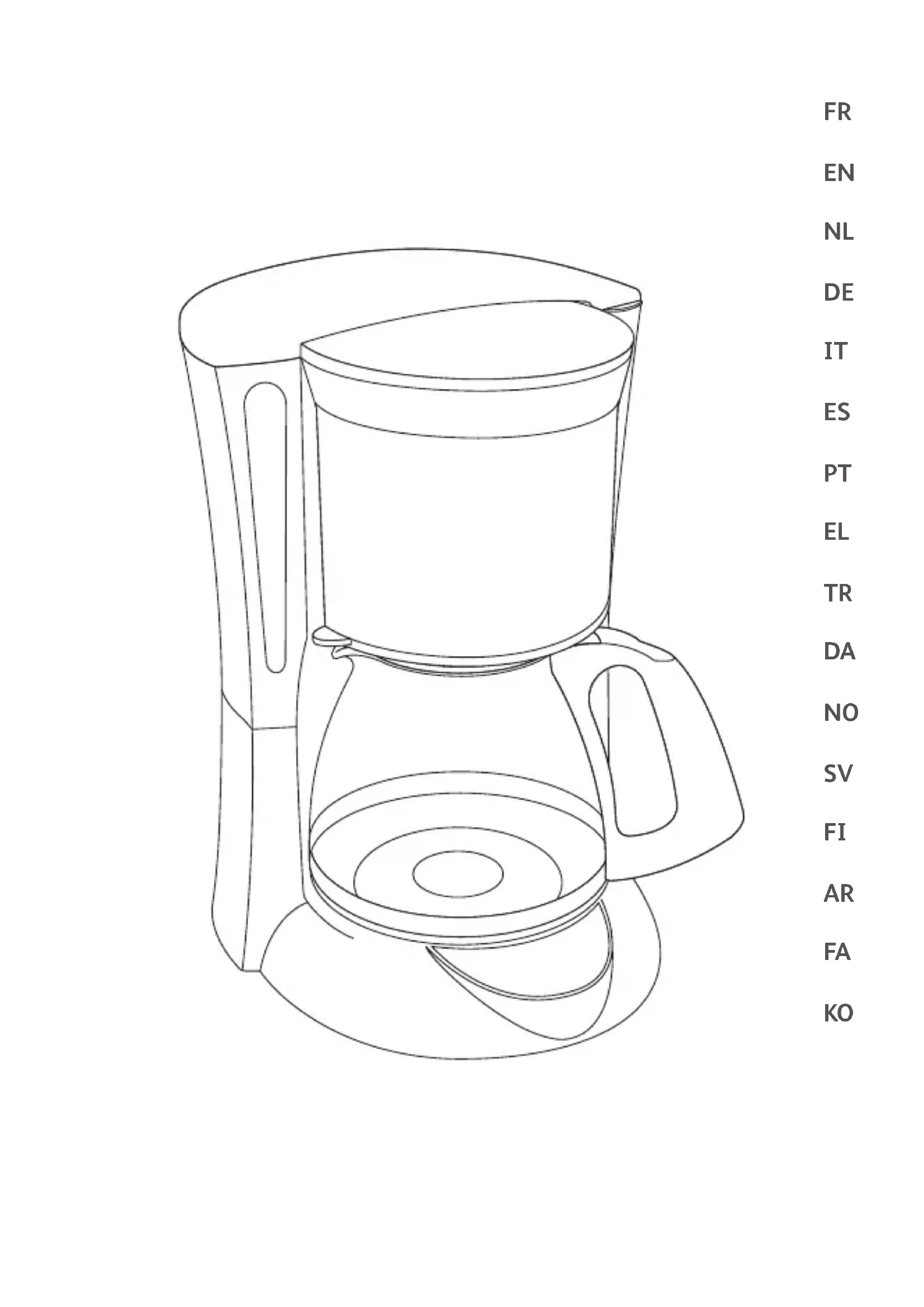 FR

EN

NL

DE

IT

ES

PT

EL

TR

DA

NO

SV

FI

AR

FA

KO