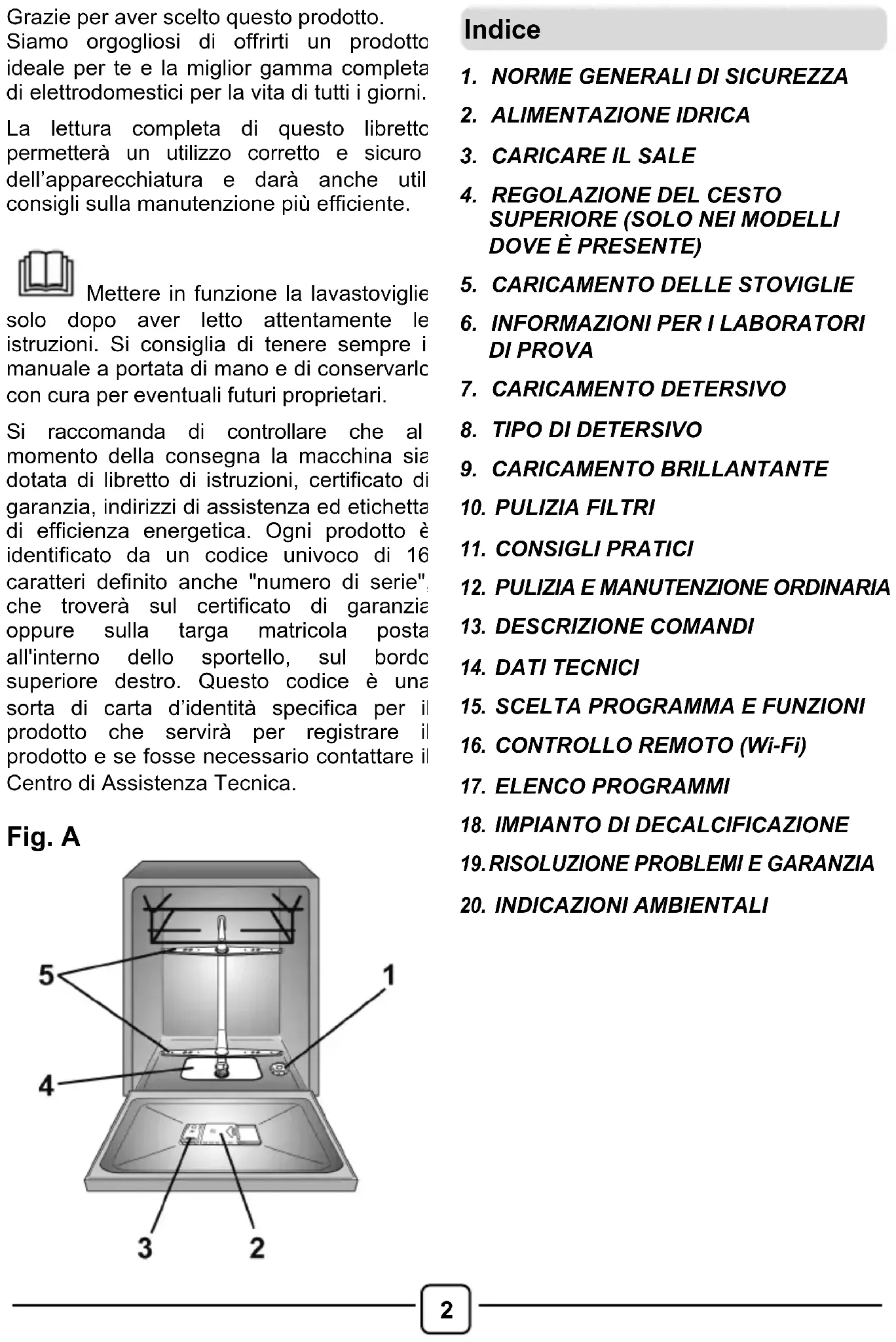 Grazie per aver scelto questo prodotto. Siamo orgogliosi di offrirti un prodotto ideale per te e la miglior gamma completa di elettrodomestici per la vita di tutti i giorni.

La lettura completa di questo libretto permetterà un utilizzo corretto e sicuro dell'apparecchiatura e darà anche util consigli sulla manutenzione più efficiente.

Mettere in funzione la lavastoviglie solo dopo aver letto attentamente le istruzioni. Si consiglia di tenere sempre i manuale a portata di mano e di conservarlo con cura per eventuali futuri proprietari.

Si raccomanda di controllare che al momento della consegna la macchina sia dotata di libretto di istruzioni, certificato di garanzia, indirizzi di assistenza ed etichetta di efficienza energetica. Ogni prodotto è identificato da un codice univoco di 16 caratteri definito anche "numero di serie", che troverà sul certificato di garanzia oppure sulla targa matricola posta all'interno dello sportello, sul bordo superiore destro. Questo codice è una sorta di carta d'identità specifica per il prodotto che servirà per registrare il prodotto e se fosse necessario contattare il Centro di Assistenza Tecnica.

Fig. A

5
1
4
3
2

Indice

1. NORME GENERALI DI SICUREZZA
2. ALIMENTAZIONE IDRICA
3. CARICARE IL SALE
4. REGOLAZIONE DEL CESTO SUPERIORE (SOLO NEI MODELLI DOVE È PRESENTE)
5. CARICAMENTO DELLE STOVIGLIE
6. INFORMAZIONI PER I LABORATORI DI PROVA
7. CARICAMENTO DETERSIVO
8. TIPO DI DETERSIVO
9. CARICAMENTO BRILLANTANTE
10. PULIZIA FILTRI
11. CONSIGLI PRATICI
12. PULIZIA E MANUTENZIONE ORDINARIA
13. DESCRIZIONE COMANDI
14. DATI TECNICI
15. SCELTA PROGRAMMA E FUNZIONI
16. CONTROLLO REMOTO (Wi-Fi)
17. ELENCO PROGRAMMI
18. IMPIANTO DI DECALCIFICAZIONE
19. RISOLUZIONE PROBLEMI E GARANZIA
20. INDICAZIONI AMBIENTALI

2