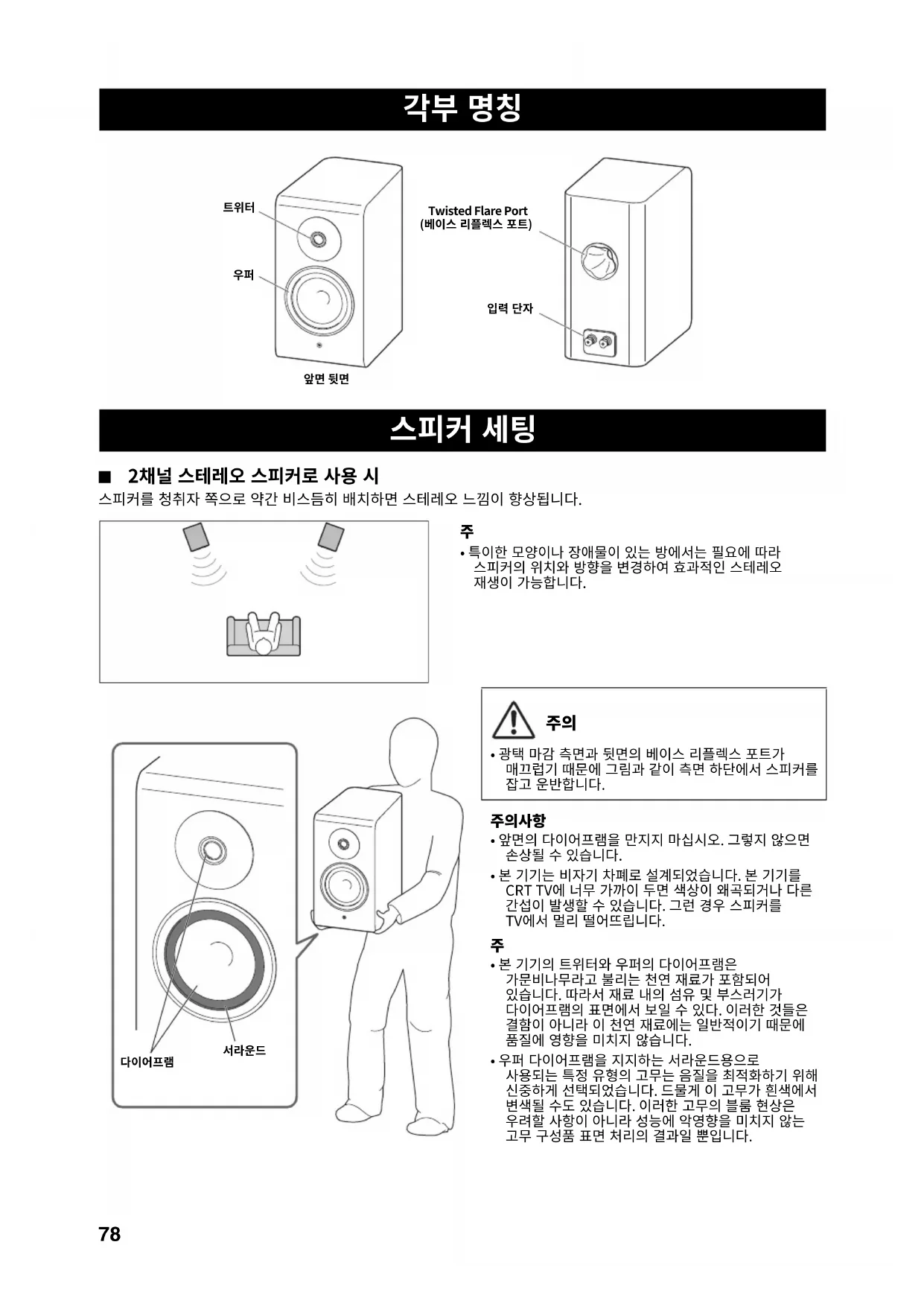 각부 명칭

트위터

우퍼

Twisted Flare Port
(베이스 리플렉스 포트)

입력 단자

앞면 뒷면

스피커 세팅

■ 2채널 스테레오 스피커로 사용 시
스피커를 청취자 쪽으로 약간 비스듬히 배치하면 스테레오 느낌이 향상됩니다.

주
• 특이한 모양이나 장애물이 있는 방에서는 필요에 따라 스피커의 위치와 방향을 변경하여 효과적인 스테레오 재생이 가능합니다.

주의
• 광택 마감 측면과 뒷면의 베이스 리플렉스 포트가 매끄럽기 때문에 그림과 같이 측면 하단에서 스피커를 잡고 운반합니다.

주의사항
• 앞면의 다이어프램을 만지지 마십시오. 그렇지 않으면 손상될 수 있습니다.
• 본 기기는 비자기 차폐로 설계되었습니다. 본 기기를 CRT TV에 너무 가까이 두면 색상이 왜곡되거나 다른 간섭이 발생할 수 있습니다. 그런 경우 스피커를 TV에서 멀리 떨어뜨립니다.

주
• 본 기기의 트위터와 우퍼의 다이어프램은 가문비나무라고 불리는 천연 재료가 포함되어 있습니다. 따라서 재료 내의 섬유 및 부스러기가 다이어프램의 표면에서 보일 수 있다. 이러한 것들은 결함이 아니라 이 천연 재료에는 일반적이기 때문에 품질에 영향을 미치지 않습니다.
• 우퍼 다이어프램을 지지하는 서라운드용으로 사용되는 특정 유형의 고무는 음질을 최적화하기 위해 신중하게 선택되었습니다. 드물게 이 고무가 흰색에서 변색될 수도 있습니다. 이러한 고무의 블룸 현상은 우려할 사항이 아니라 성능에 악영향을 미치지 않는 고무 구성품 표면 처리의 결과일 뿐입니다.

서라운드
다이어프램

78