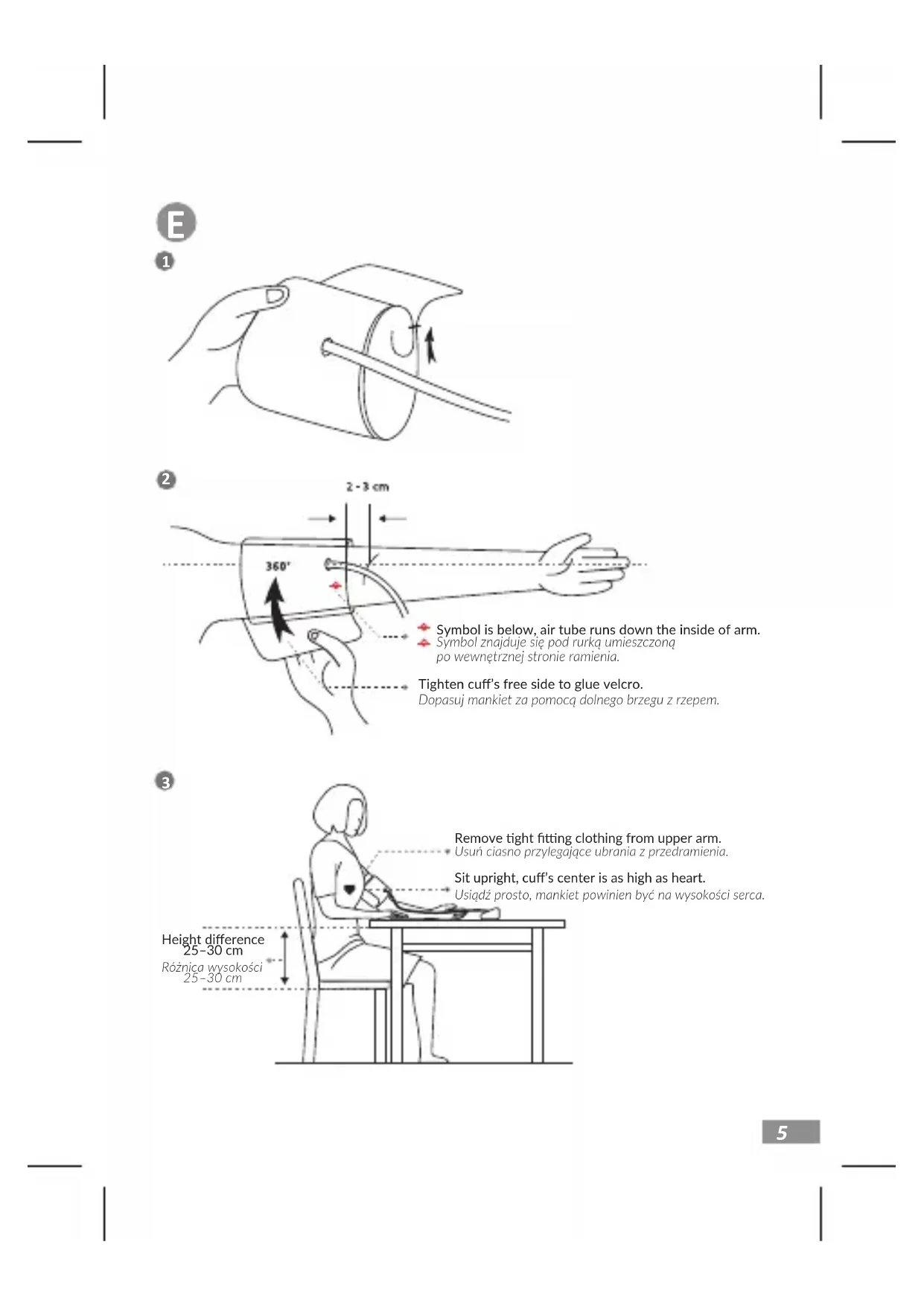 E

1

2

2 - 3 cm

360°

Symbol is below, air tube runs down the inside of arm.
Symbol znajduje się pod rurką umieszczoną po wewnętrznej stronie ramienia.

Tighten cuff's free side to glue velcro.
Dopasuj mankiet za pomocą dolnego brzegu z rzepem.

3

Remove tight fitting clothing from upper arm.
Usuń ciasno przylegające ubrania z przedramienia.

Sit upright, cuff's center is as high as heart.
Usiądź prosto, mankiet powinien być na wysokości serca.

Height difference 25–30 cm
Różnica wysokości 25–30 cm

5