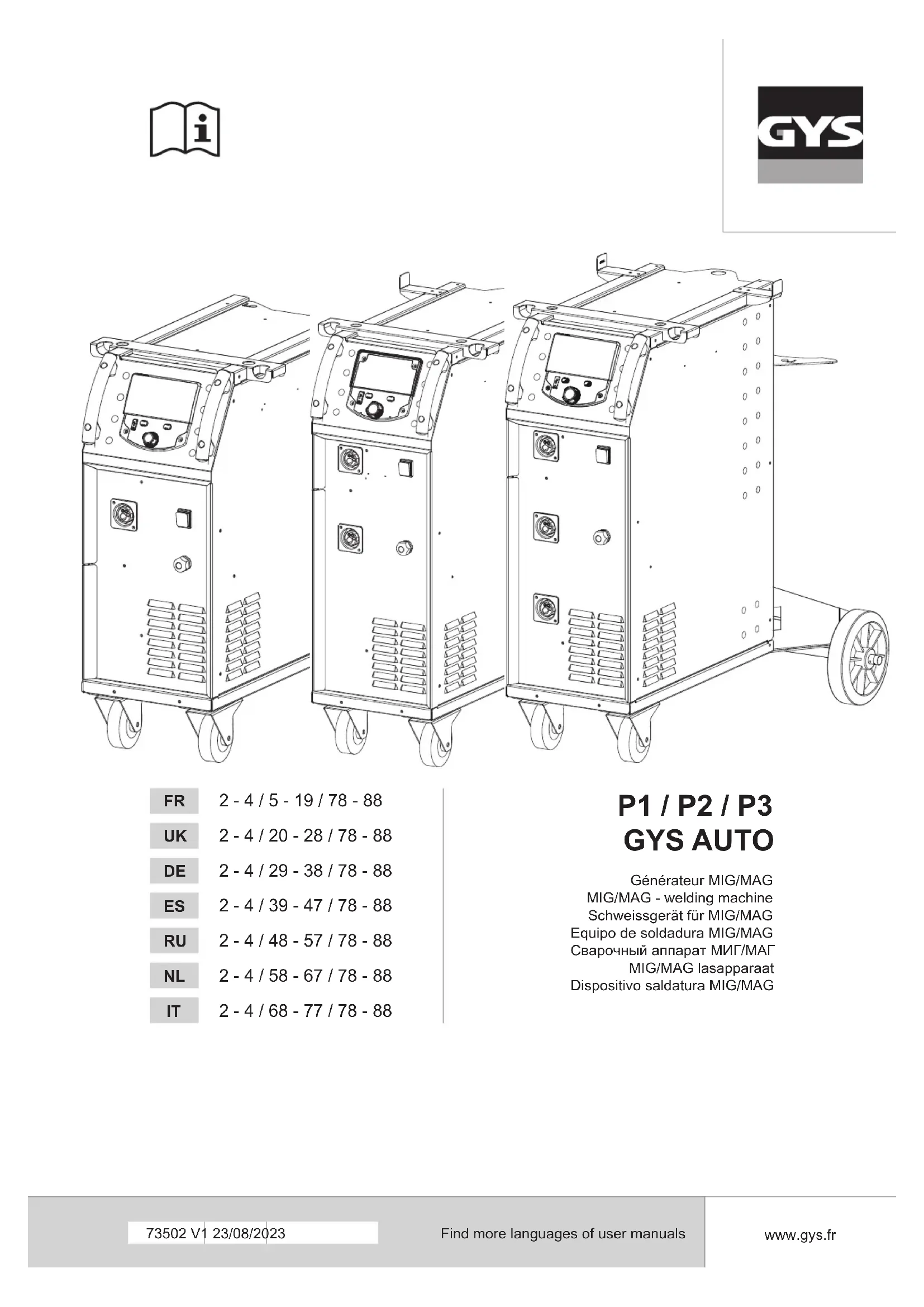 GYS

| FR | 2 - 4 / 5 - 19 / 78 - 88 |
|---|---|
| UK | 2 - 4 / 20 - 28 / 78 - 88 |
| DE | 2 - 4 / 29 - 38 / 78 - 88 |
| ES | 2 - 4 / 39 - 47 / 78 - 88 |
| RU | 2 - 4 / 48 - 57 / 78 - 88 |
| NL | 2 - 4 / 58 - 67 / 78 - 88 |
| IT | 2 - 4 / 68 - 77 / 78 - 88 |

P1 / P2 / P3
GYS AUTO

Générateur MIG/MAG
MIG/MAG - welding machine
Schweissgerät für MIG/MAG
Equipo de soldadura MIG/MAG
Сварочный аппарат МИГ/МАГ
MIG/MAG lasapparaat
Dispositivo saldatura MIG/MAG

73502 V1 23/08/2023

Find more languages of user manuals

www.gys.fr