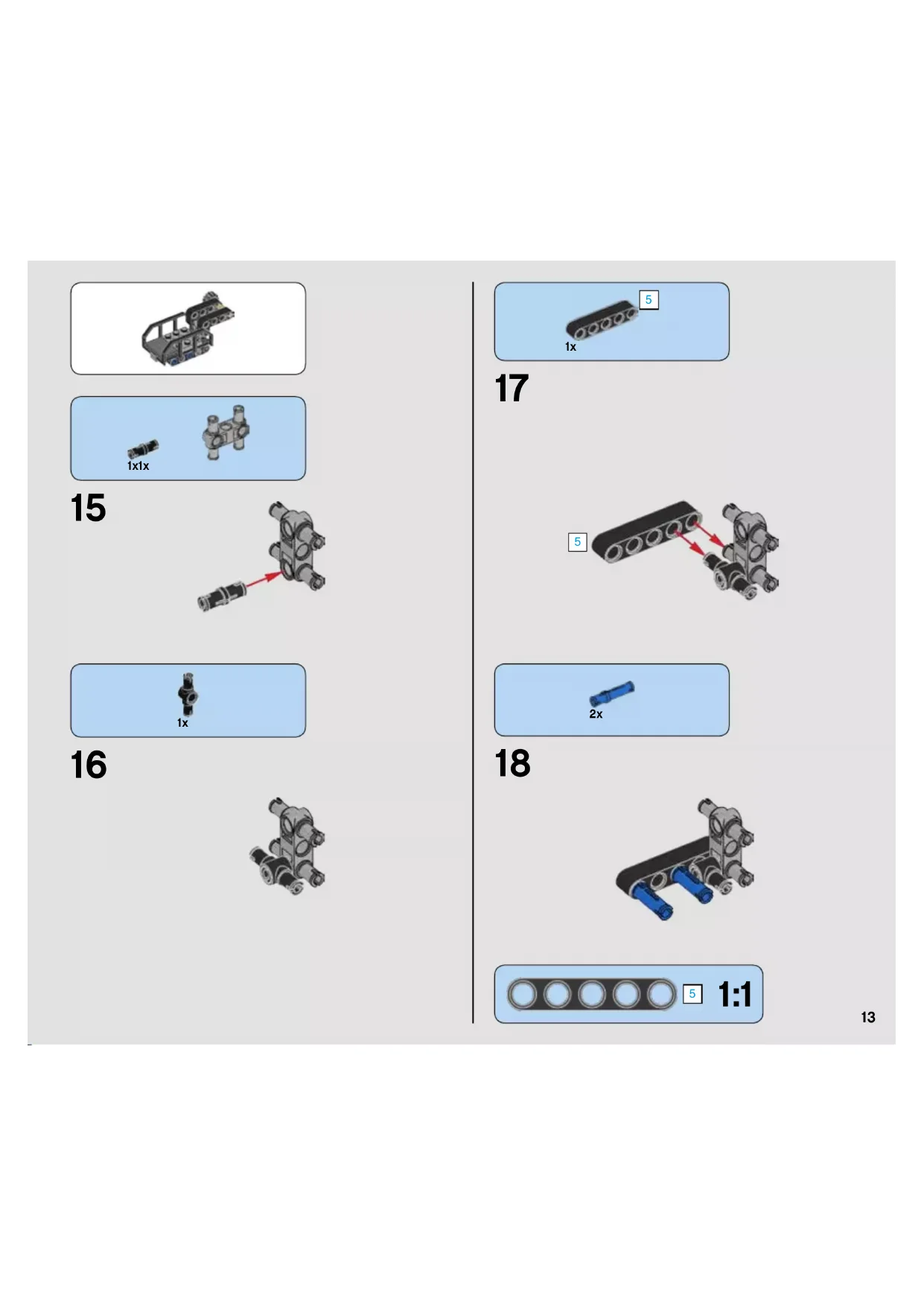 1x1x

15

1x

16

5

1x

17

5

2x

18

5 1:1

13