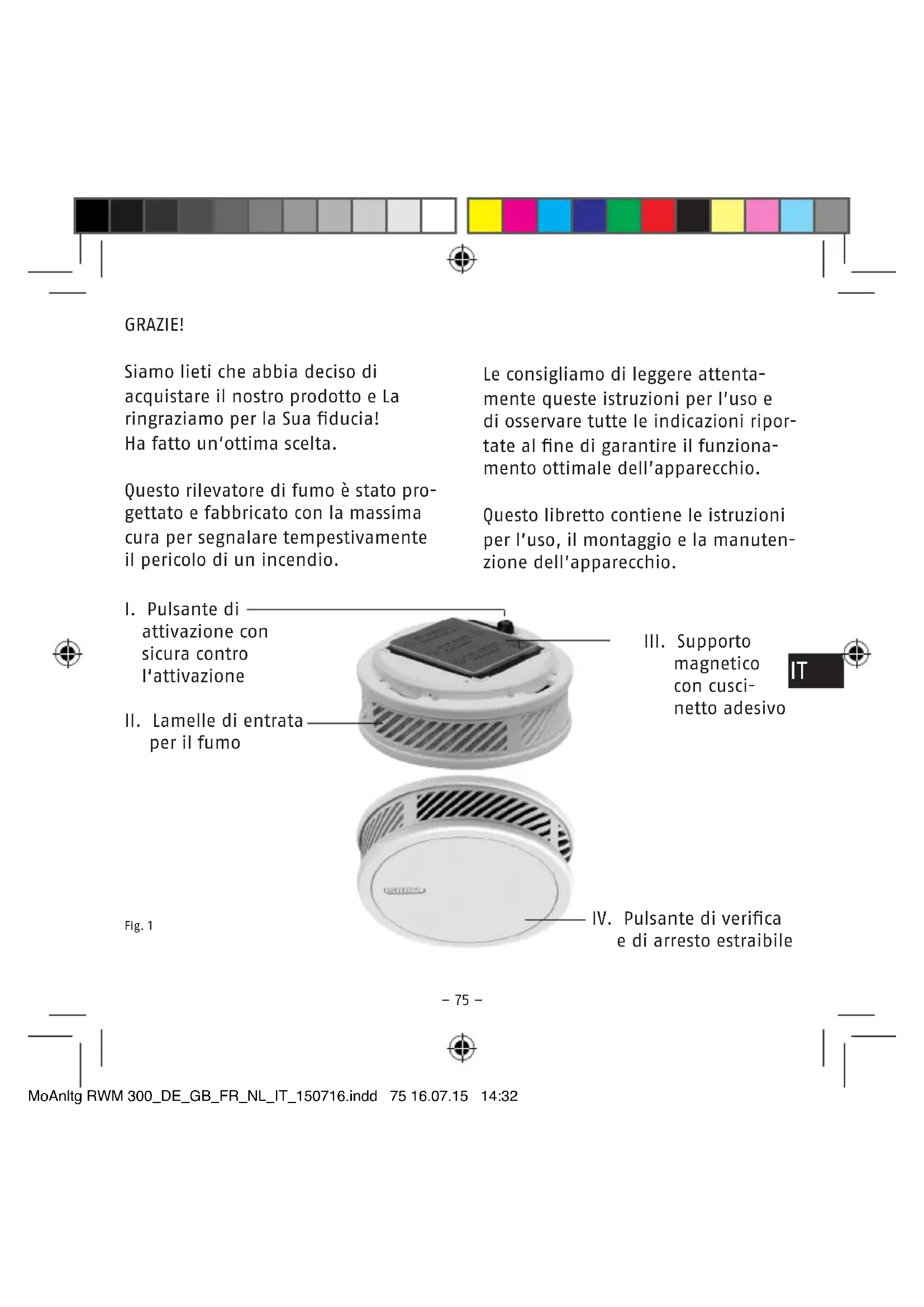 GRAZIE!

Siamo lieti che abbia deciso di acquistare il nostro prodotto e La ringraziamo per la Sua fiducia! Ha fatto un'ottima scelta.

Questo rilevatore di fumo è stato progettato e fabbricato con la massima cura per segnalare tempestivamente il pericolo di un incendio.

Le consigliamo di leggere attentamente queste istruzioni per l'uso e di osservare tutte le indicazioni riportate al fine di garantire il funzionamento ottimale dell'apparecchio.

Questo libretto contiene le istruzioni per l'uso, il montaggio e la manutenzione dell'apparecchio.

I. Pulsante di attivazione con sicura contro l'attivazione

II. Lamelle di entrata per il fumo

III. Supporto magnetico con cuscinetto adesivo

IT

IV. Pulsante di verifica e di arresto estraibile

Fig. 1

– 75 –

MoAnltg RWM 300_DE_GB_FR_NL_IT_150716.indd 75 16.07.15 14:32