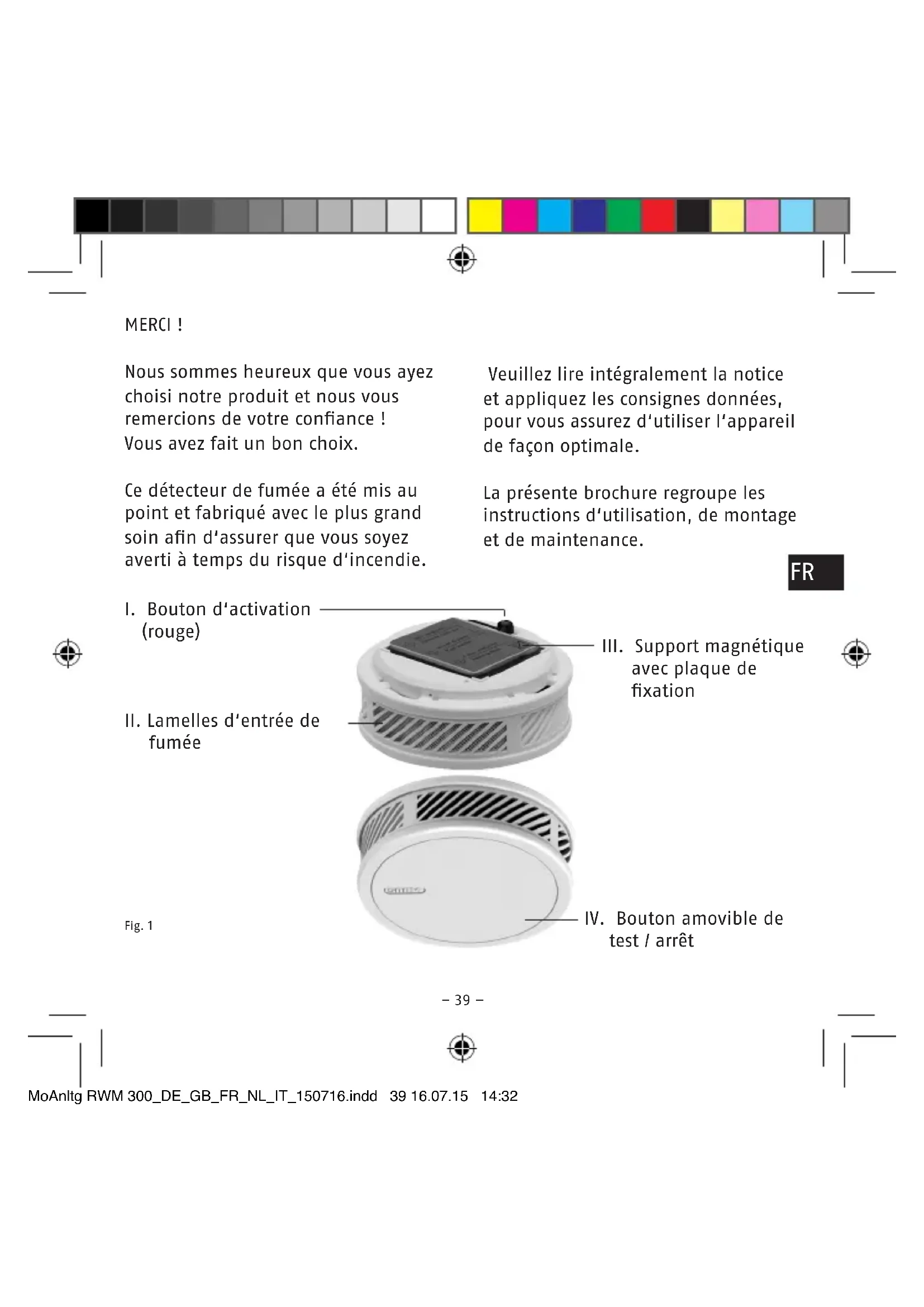 MERCI !

Nous sommes heureux que vous ayez choisi notre produit et nous vous remercions de votre confiance ! Vous avez fait un bon choix.

Ce détecteur de fumée a été mis au point et fabriqué avec le plus grand soin afin d'assurer que vous soyez averti à temps du risque d'incendie.

Veuillez lire intégralement la notice et appliquez les consignes données, pour vous assurez d'utiliser l'appareil de façon optimale.

La présente brochure regroupe les instructions d'utilisation, de montage et de maintenance.

FR

I. Bouton d'activation (rouge)

II. Lamelles d'entrée de fumée

III. Support magnétique avec plaque de fixation

IV. Bouton amovible de test / arrêt

Fig. 1

– 39 –

MoAnltg RWM 300_DE_GB_FR_NL_IT_150716.indd 39 16.07.15 14:32