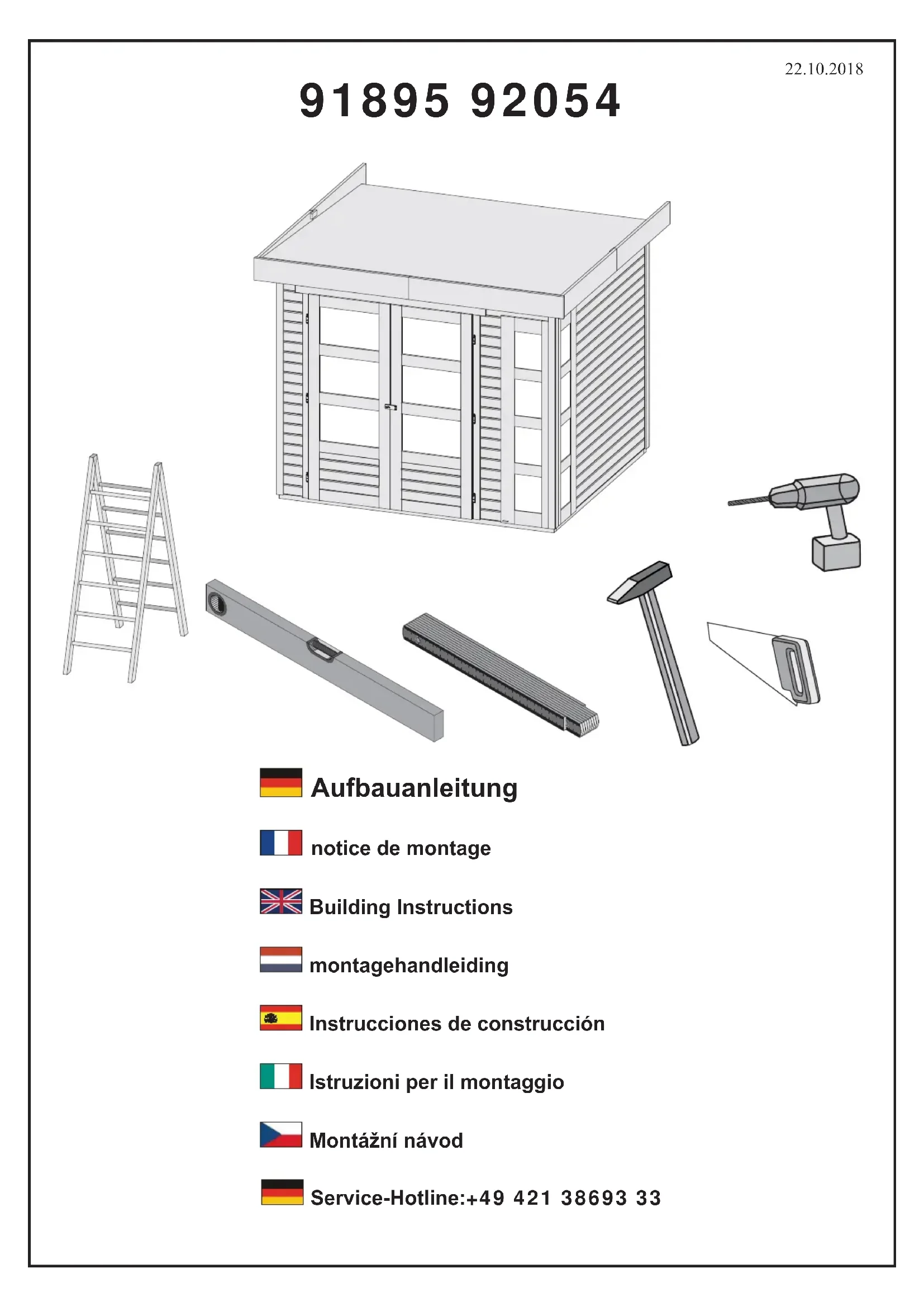 22.10.2018

91895 92054

Aufbauanleitung

notice de montage

Building Instructions

montagehandleiding

Instrucciones de construcción

Istruzioni per il montaggio

Montážní návod

Service-Hotline:+49 421 38693 33