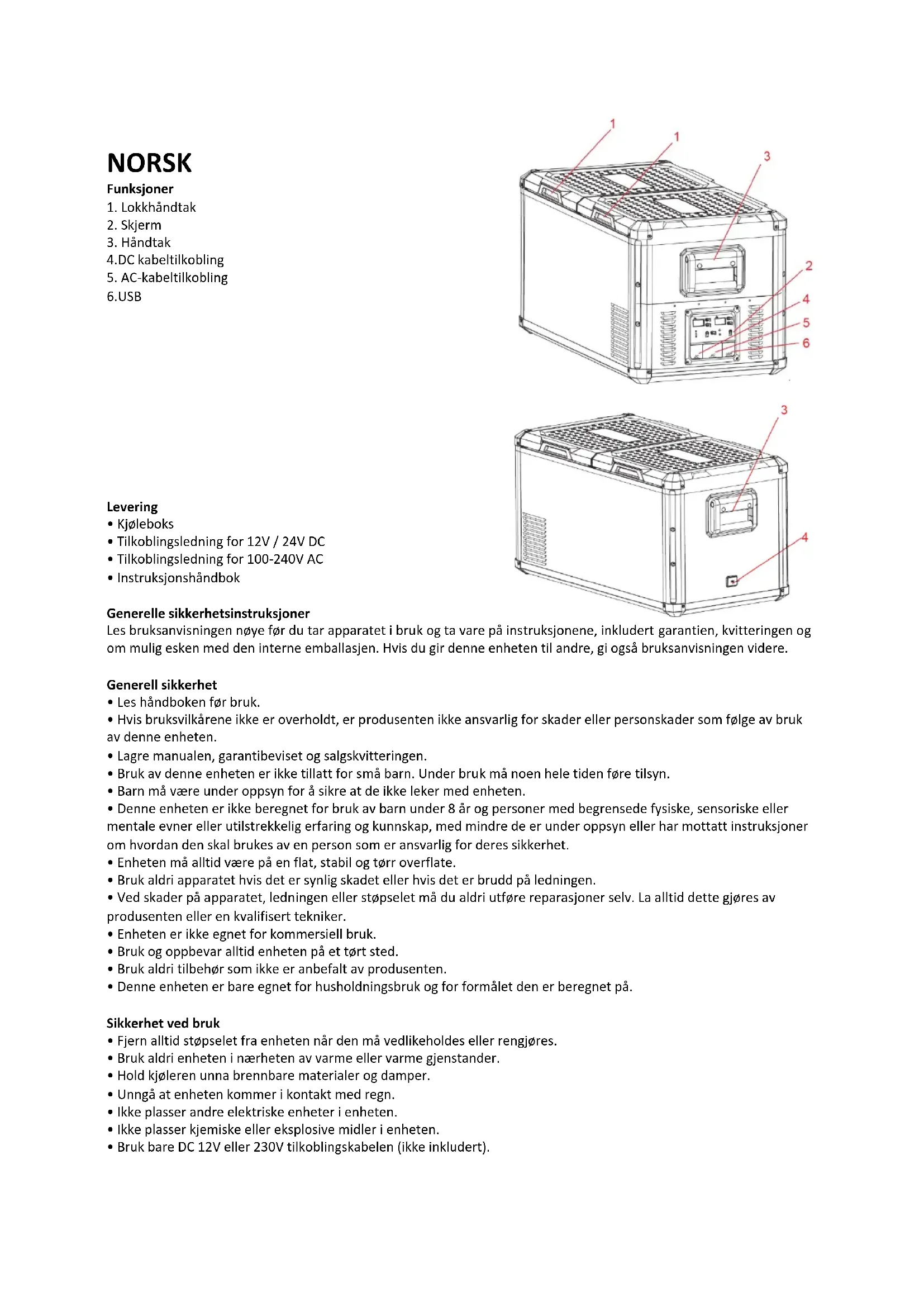 NORSK
Funksjoner
1. Lokkhåndtak
2. Skjerm
3. Håndtak
4.DC kabeltilkobling
5. AC-kabeltilkobling
6.USB

1
1
3
2
4
5
6

3
4

Levering
• Kjøleboks
• Tilkoblingsledning for 12V / 24V DC
• Tilkoblingsledning for 100-240V AC
• Instruksjonshåndbok

Generelle sikkerhetsinstruksjoner
Les bruksanvisningen nøye før du tar apparatet i bruk og ta vare på instruksjonene, inkludert garantien, kvitteringen og om mulig esken med den interne emballasjen. Hvis du gir denne enheten til andre, gi også bruksanvisningen videre.

Generell sikkerhet
• Les håndboken før bruk.
• Hvis bruksvilkårene ikke er overholdt, er produsenten ikke ansvarlig for skader eller personskader som følge av bruk av denne enheten.
• Lagre manualen, garantibeviset og salgskvitteringen.
• Bruk av denne enheten er ikke tillatt for små barn. Under bruk må noen hele tiden føre tilsyn.
• Barn må være under oppsyn for å sikre at de ikke leker med enheten.
• Denne enheten er ikke beregnet for bruk av barn under 8 år og personer med begrensede fysiske, sensoriske eller mentale evner eller utilstrekkelig erfaring og kunnskap, med mindre de er under oppsyn eller har mottatt instruksjoner om hvordan den skal brukes av en person som er ansvarlig for deres sikkerhet.
• Enheten må alltid være på en flat, stabil og tørr overflate.
• Bruk aldri apparatet hvis det er synlig skadet eller hvis det er brudd på ledningen.
• Ved skader på apparatet, ledningen eller støpselet må du aldri utføre reparasjoner selv. La alltid dette gjøres av produsenten eller en kvalifisert tekniker.
• Enheten er ikke egnet for kommersiell bruk.
• Bruk og oppbevar alltid enheten på et tørt sted.
• Bruk aldri tilbehør som ikke er anbefalt av produsenten.
• Denne enheten er bare egnet for husholdningsbruk og for formålet den er beregnet på.

Sikkerhet ved bruk
• Fjern alltid støpselet fra enheten når den må vedlikeholdes eller rengjøres.
• Bruk aldri enheten i nærheten av varme eller varme gjenstander.
• Hold kjøleren unna brennbare materialer og damper.
• Unngå at enheten kommer i kontakt med regn.
• Ikke plasser andre elektriske enheter i enheten.
• Ikke plasser kjemiske eller eksplosive midler i enheten.
• Bruk bare DC 12V eller 230V tilkoblingskabelen (ikke inkludert).