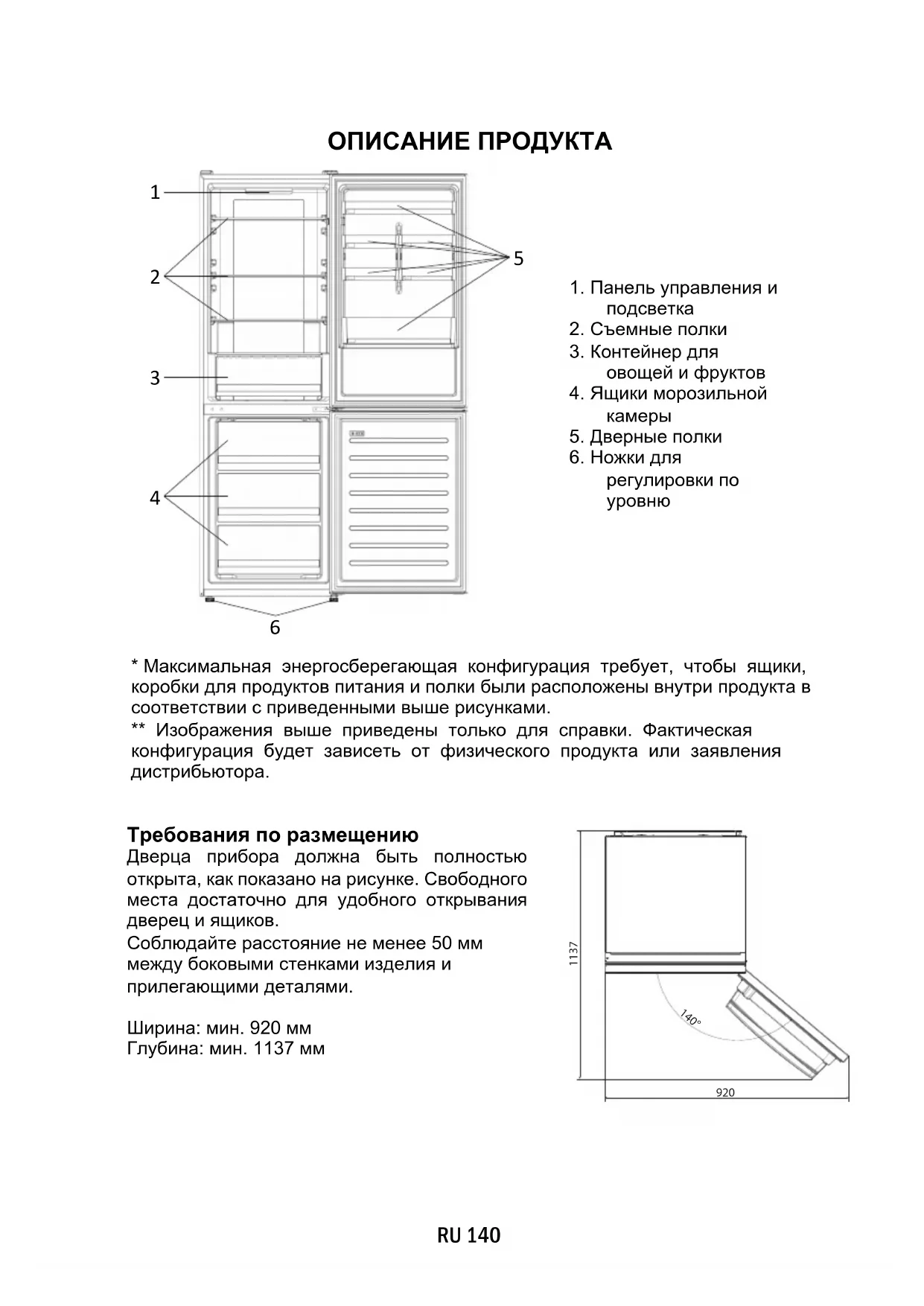 ОПИСАНИЕ ПРОДУКТА

1
2
3
4
5
6

1. Панель управления и подсветка
2. Съемные полки
3. Контейнер для овощей и фруктов
4. Ящики морозильной камеры
5. Дверные полки
6. Ножки для регулировки по уровню

* Максимальная энергосберегающая конфигурация требует, чтобы ящики, коробки для продуктов питания и полки были расположены внутри продукта в соответствии с приведенными выше рисунками.
** Изображения выше приведены только для справки. Фактическая конфигурация будет зависеть от физического продукта или заявления дистрибьютора.

Требования по размещению
Дверца прибора должна быть полностью открыта, как показано на рисунке. Свободного места достаточно для удобного открывания дверец и ящиков.
Соблюдайте расстояние не менее 50 мм между боковыми стенками изделия и прилегающими деталями.

Ширина: мин. 920 мм
Глубина: мин. 1137 мм

1137
140°
920

RU 140