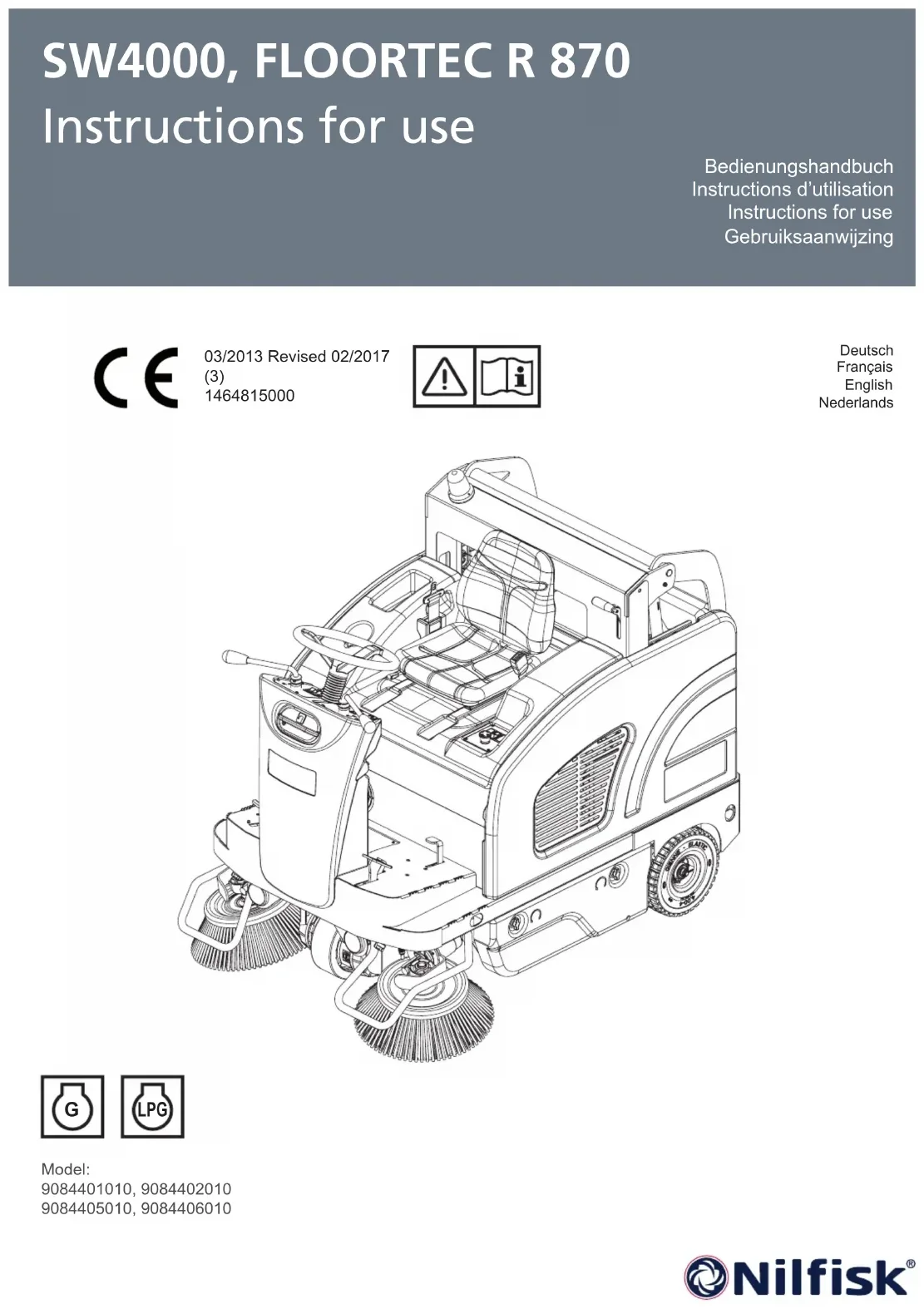 SW4000, FLOORTEC R 870
Instructions for use

Bedienungshandbuch
Instructions d'utilisation
Instructions for use
Gebruiksaanwijzing

CE

03/2013 Revised 02/2017
(3)
1464815000

Deutsch
Français
English
Nederlands

G

LPG

Model:
9084401010, 9084402010
9084405010, 9084406010

Nilfisk®