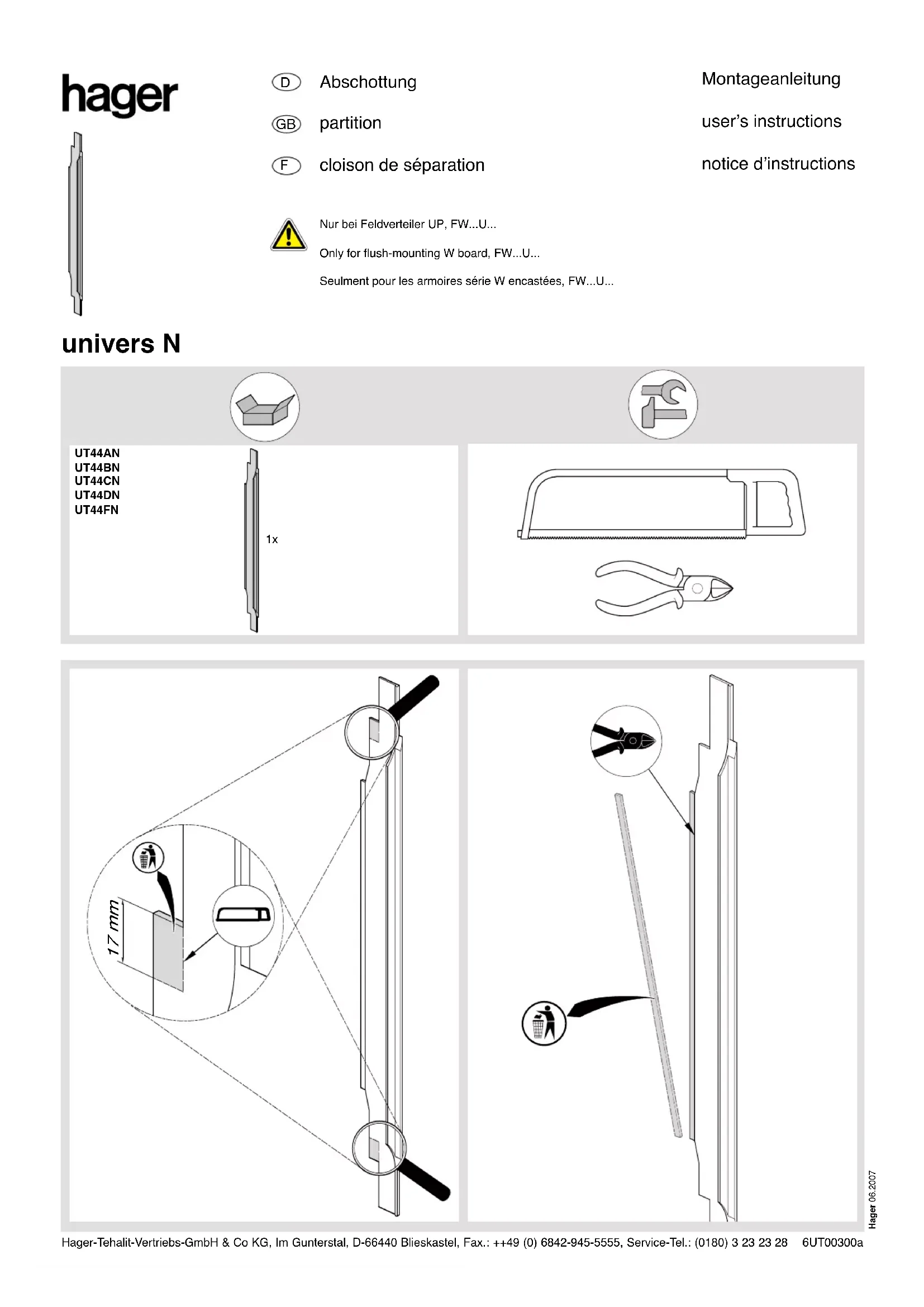 hager

D Abschottung
GB partition
F cloison de séparation

Montageanleitung
user's instructions
notice d'instructions

Nur bei Feldverteiler UP, FW...U...
Only for flush-mounting W board, FW...U...
Seulment pour les armoires série W encastées, FW...U...

univers N

UT44AN
UT44BN
UT44CN
UT44DN
UT44FN

1x

17 mm

Hager 06.2007

Hager-Tehalit-Vertriebs-GmbH & Co KG, Im Gunterstal, D-66440 Blieskastel, Fax.: ++49 (0) 6842-945-5555, Service-Tel.: (0180) 3 23 23 28 6UT00300a