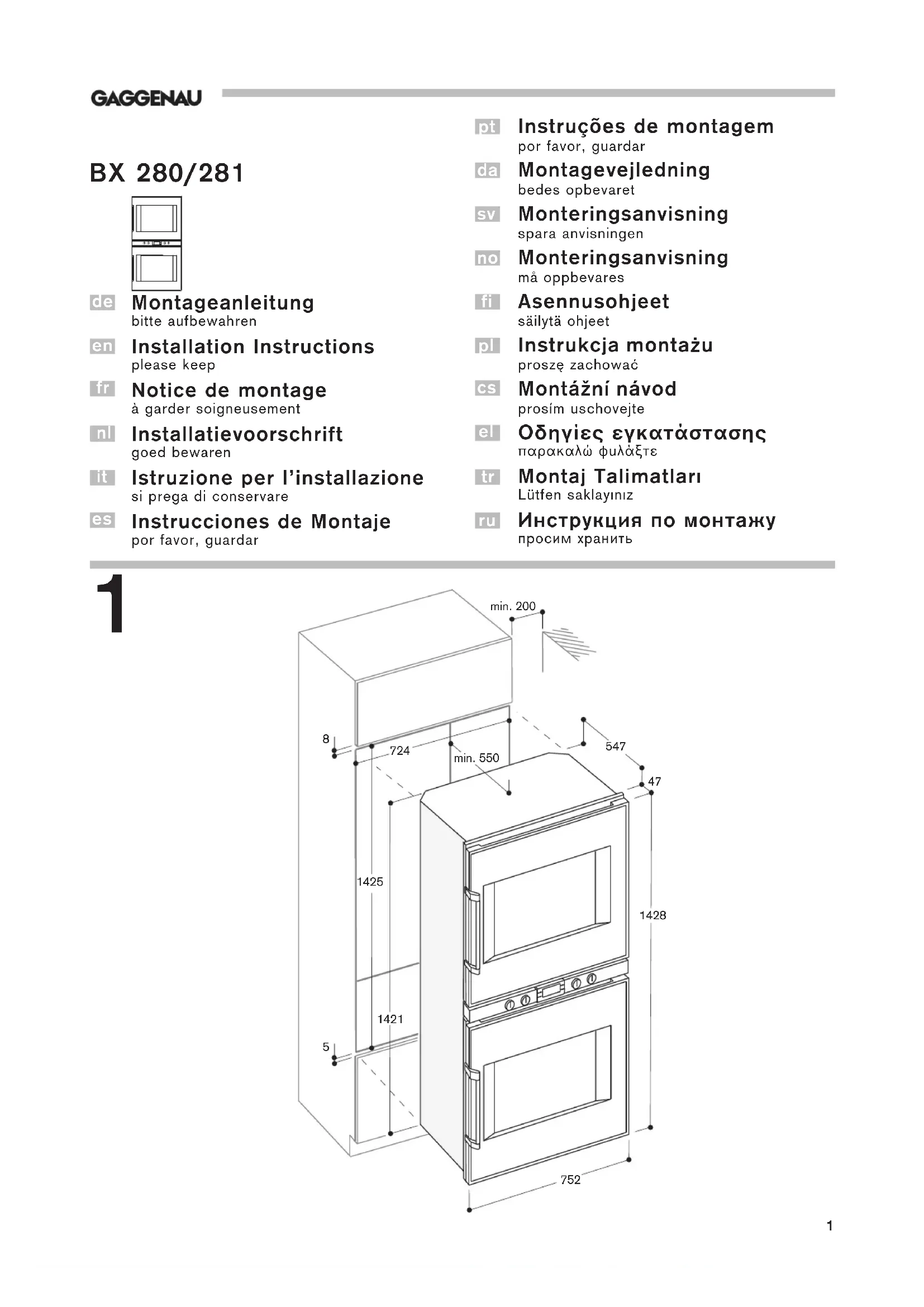 GAGGENAU

BX 280/281

de Montageanleitung
bitte aufbewahren

en Installation Instructions
please keep

fr Notice de montage
à garder soigneusement

nl Installatievoorschrift
goed bewaren

it Istruzione per l'installazione
si prega di conservare

es Instrucciones de Montaje
por favor, guardar

pt Instruções de montagem
por favor, guardar

da Montagevejledning
bedes opbevaret

sv Monteringsanvisning
spara anvisningen

no Monteringsanvisning
må oppbevares

fi Asennusohjeet
säilytä ohjeet

pl Instrukcja montażu
proszę zachować

cs Montážní návod
prosím uschovejte

el Οδηγίες εγκατάστασης
παρακαλώ φυλάξτε

tr Montaj Talimatları
Lütfen saklayınız

ru Инструкция по монтажу
просим хранить

1

min. 200
8
724
min. 550
547
47
1425
1428
1421
5
752

1