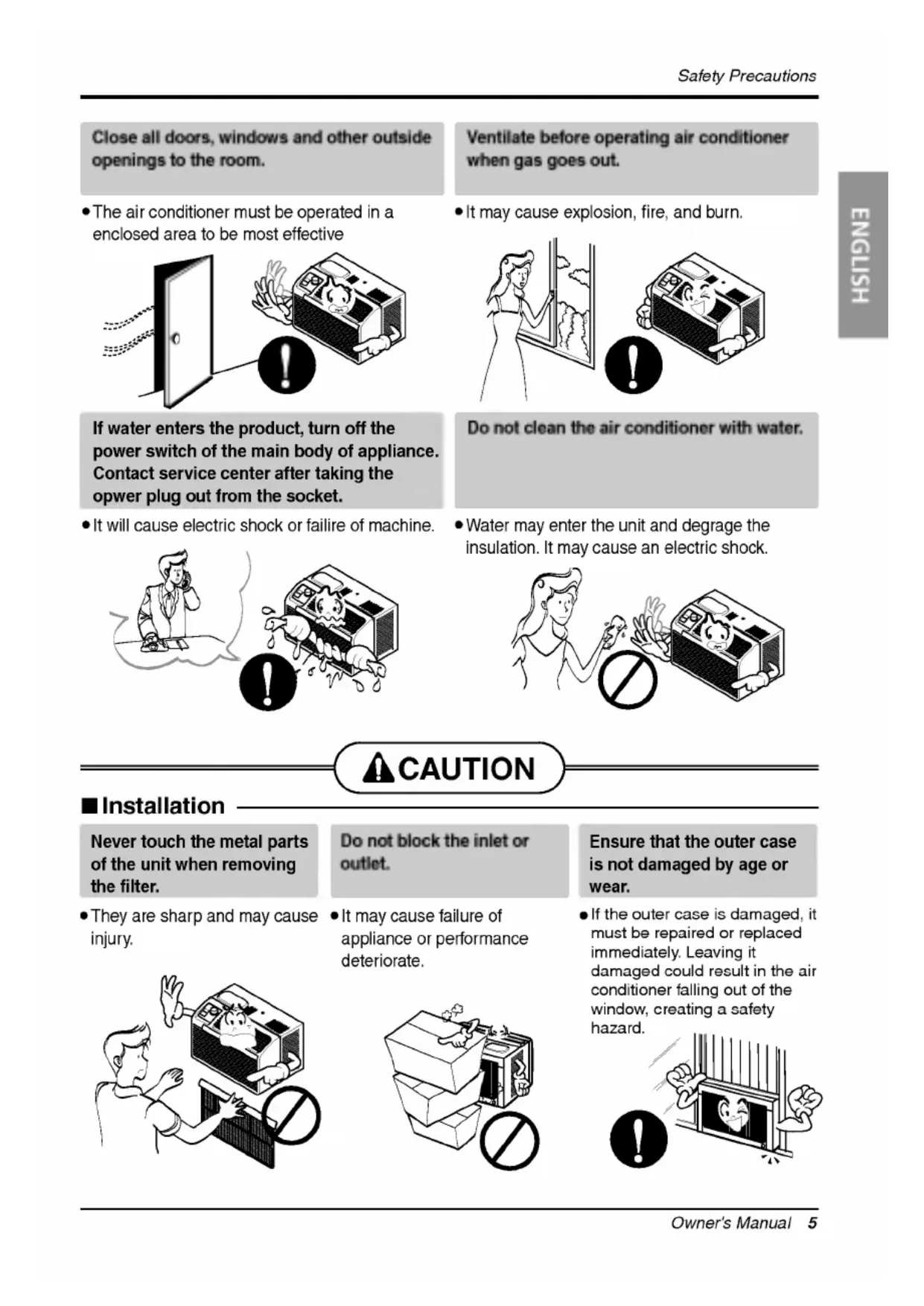 Safety Precautions

ENGLISH

Close all doors, windows and other outside openings to the room.

• The air conditioner must be operated in a enclosed area to be most effective

Ventilate before operating air conditioner when gas goes out.

• It may cause explosion, fire, and burn.

If water enters the product, turn off the power switch of the main body of appliance. Contact service center after taking the opwer plug out from the socket.

• It will cause electric shock or failire of machine.

Do not clean the air conditioner with water.

• Water may enter the unit and degrage the insulation. It may cause an electric shock.

CAUTION

■ Installation

Never touch the metal parts of the unit when removing the filter.

• They are sharp and may cause injury.

Do not block the inlet or outlet.

• It may cause failure of appliance or performance deteriorate.

Ensure that the outer case is not damaged by age or wear.

• If the outer case is damaged, it must be repaired or replaced immediately. Leaving it damaged could result in the air conditioner falling out of the window, creating a safety hazard.

Owner's Manual 5