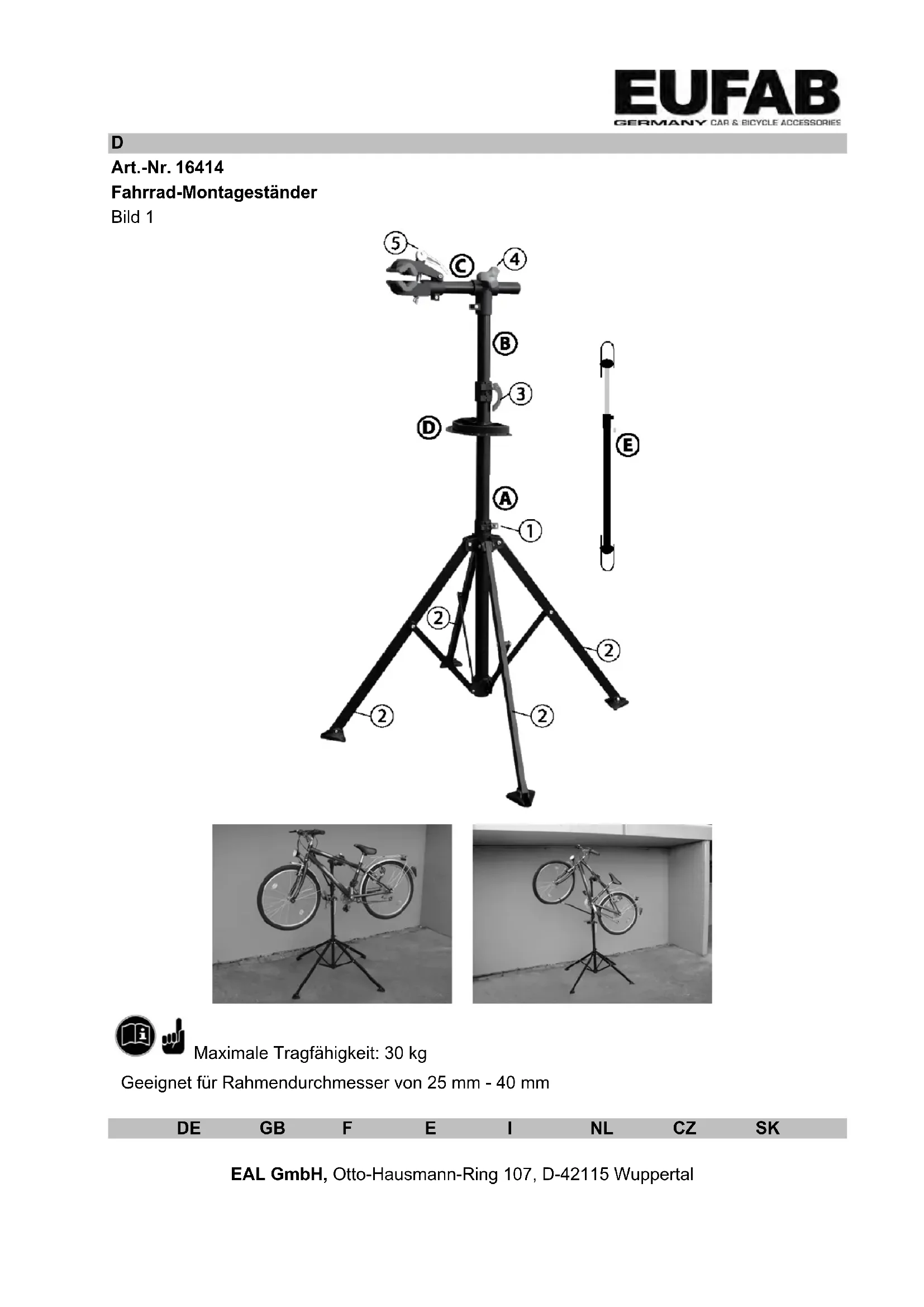 EUFAB
GERMANY CAR & BICYCLE ACCESSORIES

D

Art.-Nr. 16414
Fahrrad-Montageständer
Bild 1

5
C
4
B
3
D
E
A
1
2
2
2
2

Maximale Tragfähigkeit: 30 kg
Geeignet für Rahmendurchmesser von 25 mm - 40 mm

DE GB F E I NL CZ SK

EAL GmbH, Otto-Hausmann-Ring 107, D-42115 Wuppertal