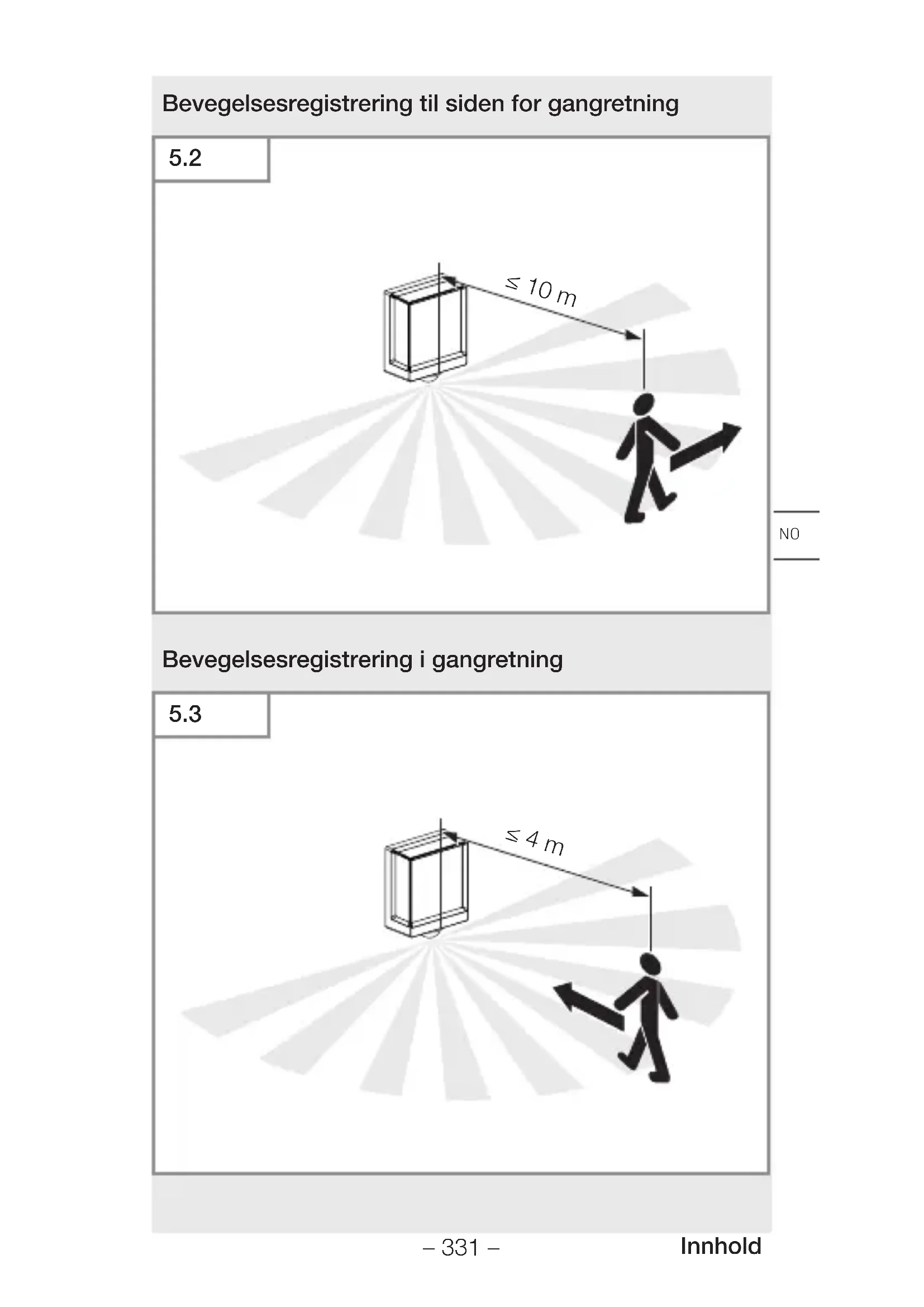 Bevegelsesregistrering til siden for gangretning

5.2

$\leq$ 10 m

NO

Bevegelsesregistrering i gangretning

5.3

$\leq$ 4 m

– 331 –

Innhold