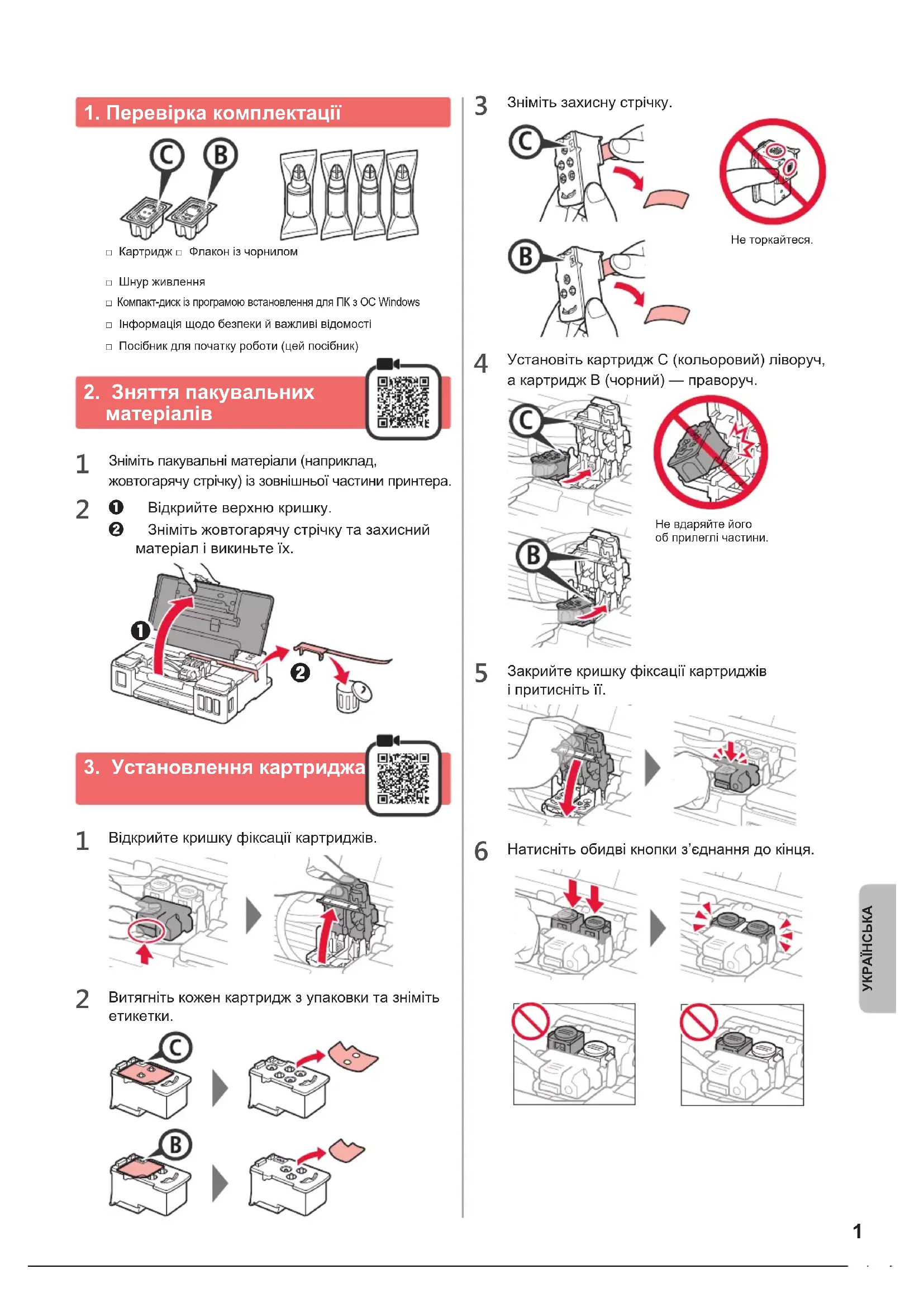 1. Перевірка комплектації

C B

□ Картридж □ Флакон із чорнилом

□ Шнур живлення

□ Компакт-диск із програмою встановлення для ПК з ОС Windows

□ Інформація щодо безпеки й важливі відомості

□ Посібник для початку роботи (цей посібник)

2. Зняття пакувальних матеріалів

1 Зніміть пакувальні матеріали (наприклад, жовтогарячу стрічку) із зовнішньої частини принтера.

2 ❶ Відкрийте верхню кришку.
❷ Зніміть жовтогарячу стрічку та захисний матеріал і викиньте їх.

❶ ❷

3. Установлення картриджа

1 Відкрийте кришку фіксації картриджів.

2 Витягніть кожен картридж з упаковки та зніміть етикетки.

C

B

3 Зніміть захисну стрічку.

C

B

Не торкайтеся.

4 Установіть картридж C (кольоровий) ліворуч, а картридж B (чорний) — праворуч.

C

B

Не вдаряйте його об прилеглі частини.

5 Закрийте кришку фіксації картриджів і притисніть її.

6 Натисніть обидві кнопки з'єднання до кінця.

УКРАЇНСЬКА

1