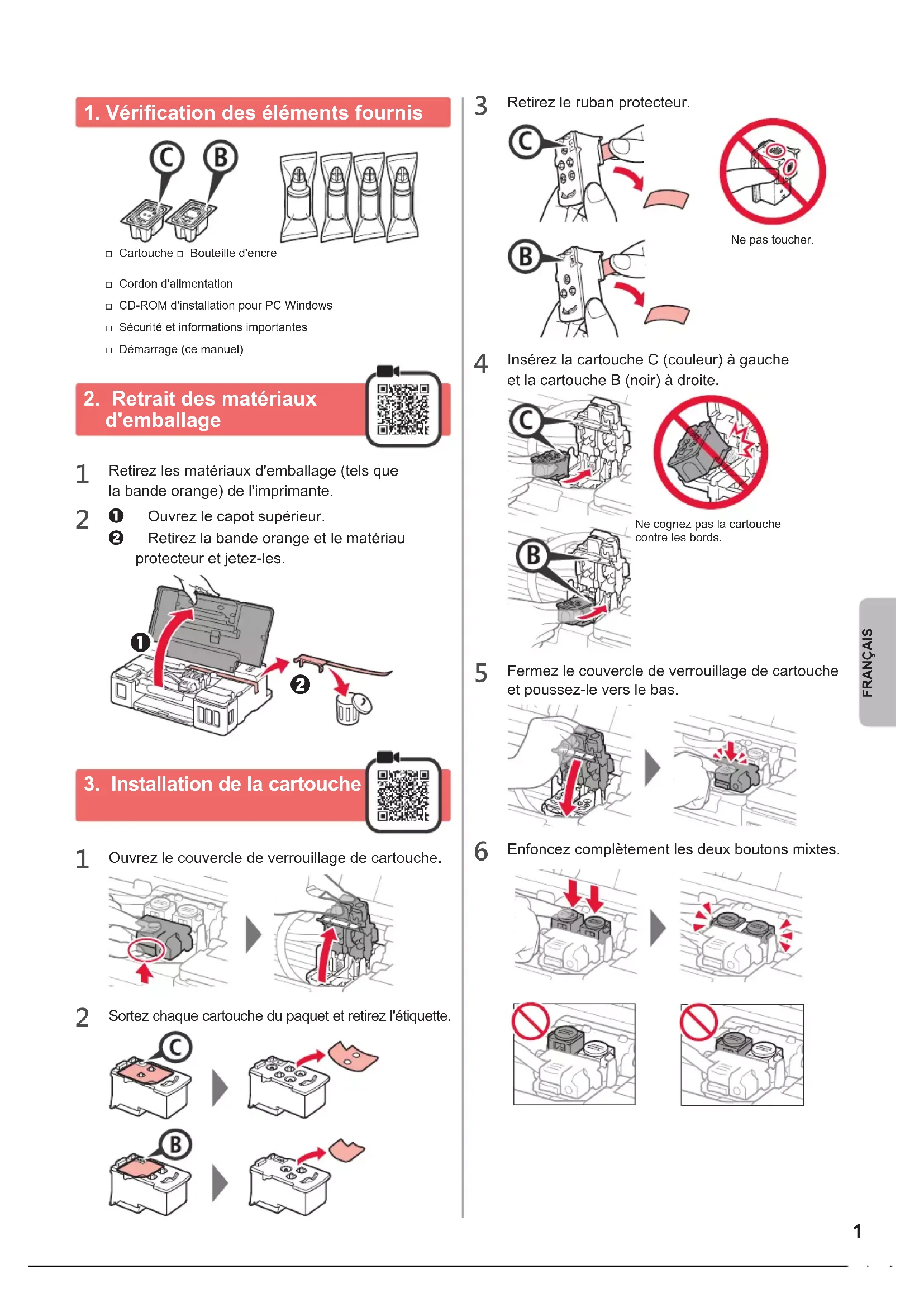 1. Vérification des éléments fournis

C B

□ Cartouche □ Bouteille d'encre

□ Cordon d'alimentation

□ CD-ROM d'installation pour PC Windows

□ Sécurité et informations importantes

□ Démarrage (ce manuel)

2. Retrait des matériaux d'emballage

1 Retirez les matériaux d'emballage (tels que la bande orange) de l'imprimante.

2 ❶ Ouvrez le capot supérieur.
❷ Retirez la bande orange et le matériau protecteur et jetez-les.

❶ ❷

3. Installation de la cartouche

1 Ouvrez le couvercle de verrouillage de cartouche.

2 Sortez chaque cartouche du paquet et retirez l'étiquette.

C

B

3 Retirez le ruban protecteur.

C

B

Ne pas toucher.

4 Insérez la cartouche C (couleur) à gauche et la cartouche B (noir) à droite.

C

B

Ne cognez pas la cartouche contre les bords.

5 Fermez le couvercle de verrouillage de cartouche et poussez-le vers le bas.

6 Enfoncez complètement les deux boutons mixtes.

FRANÇAIS

1