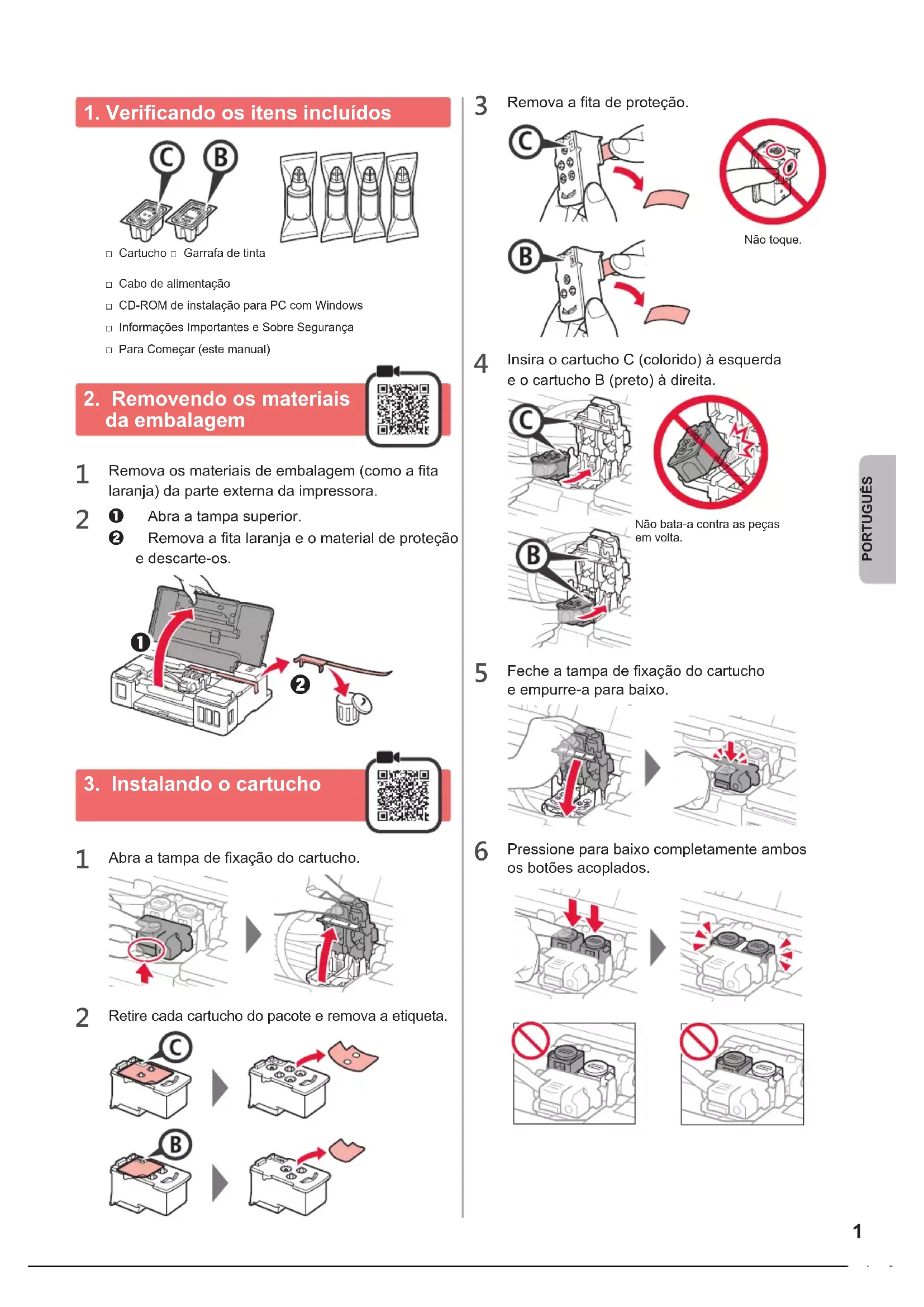 1. Verificando os itens incluídos

C B

□ Cartucho □ Garrafa de tinta

□ Cabo de alimentação

□ CD-ROM de instalação para PC com Windows

□ Informações Importantes e Sobre Segurança

□ Para Começar (este manual)

2. Removendo os materiais da embalagem

1 Remova os materiais de embalagem (como a fita laranja) da parte externa da impressora.

2 ❶ Abra a tampa superior.
❷ Remova a fita laranja e o material de proteção e descarte-os.

❶ ❷

3. Instalando o cartucho

1 Abra a tampa de fixação do cartucho.

2 Retire cada cartucho do pacote e remova a etiqueta.

C B

3 Remova a fita de proteção.

C B

Não toque.

4 Insira o cartucho C (colorido) à esquerda e o cartucho B (preto) à direita.

C B

Não bata-a contra as peças em volta.

5 Feche a tampa de fixação do cartucho e empurre-a para baixo.

6 Pressione para baixo completamente ambos os botões acoplados.

PORTUGUÊS

1