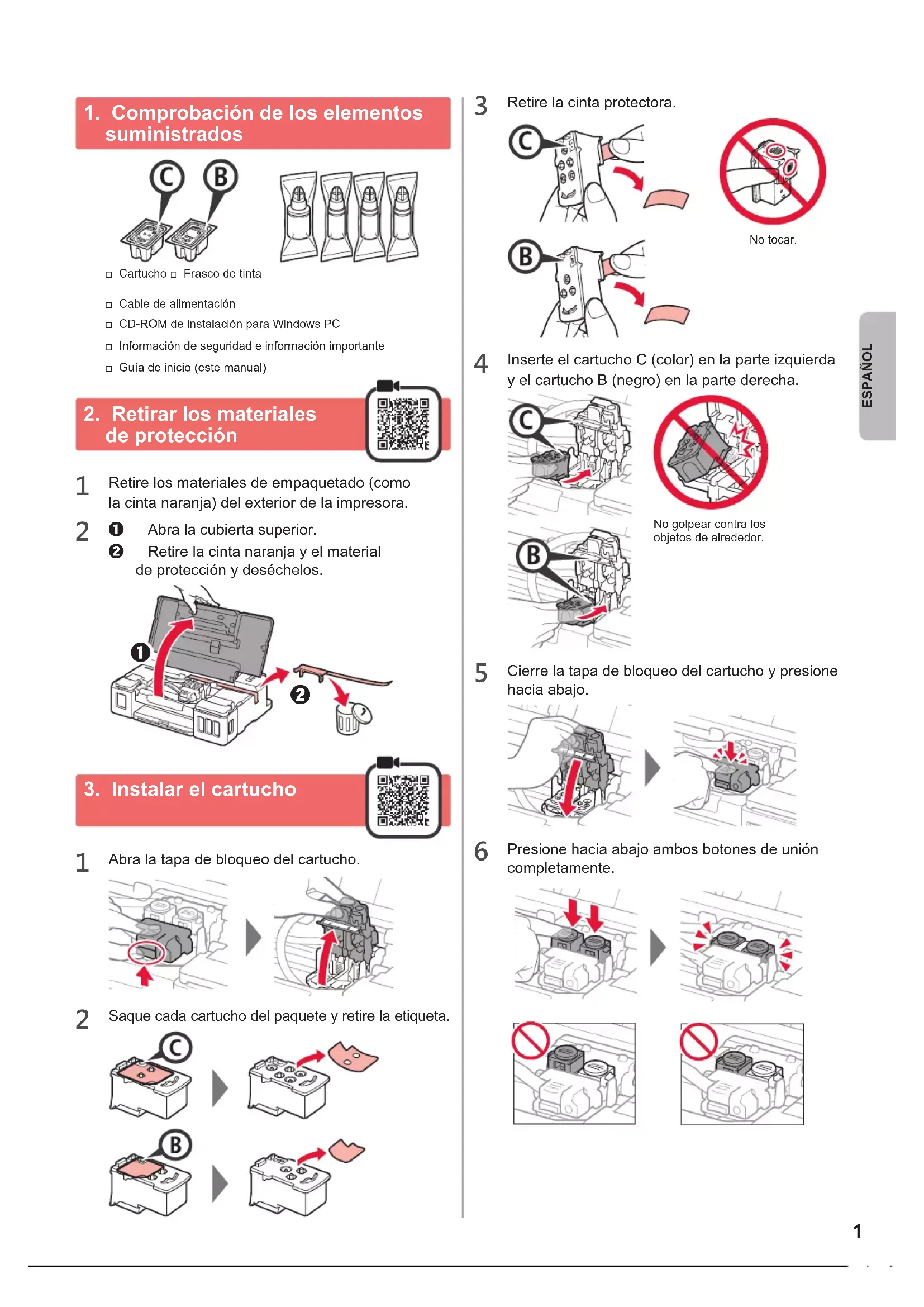 1. Comprobación de los elementos suministrados

C B

□ Cartucho □ Frasco de tinta

□ Cable de alimentación

□ CD-ROM de instalación para Windows PC

□ Información de seguridad e información importante

□ Guía de inicio (este manual)

2. Retirar los materiales de protección

1 Retire los materiales de empaquetado (como la cinta naranja) del exterior de la impresora.

2 ❶ Abra la cubierta superior.
❷ Retire la cinta naranja y el material de protección y deséchelos.

❶ ❷

3. Instalar el cartucho

1 Abra la tapa de bloqueo del cartucho.

2 Saque cada cartucho del paquete y retire la etiqueta.

C

B

3 Retire la cinta protectora.

C

B

No tocar.

4 Inserte el cartucho C (color) en la parte izquierda y el cartucho B (negro) en la parte derecha.

C

B

No golpear contra los objetos de alrededor.

5 Cierre la tapa de bloqueo del cartucho y presione hacia abajo.

6 Presione hacia abajo ambos botones de unión completamente.

ESPAÑOL

1