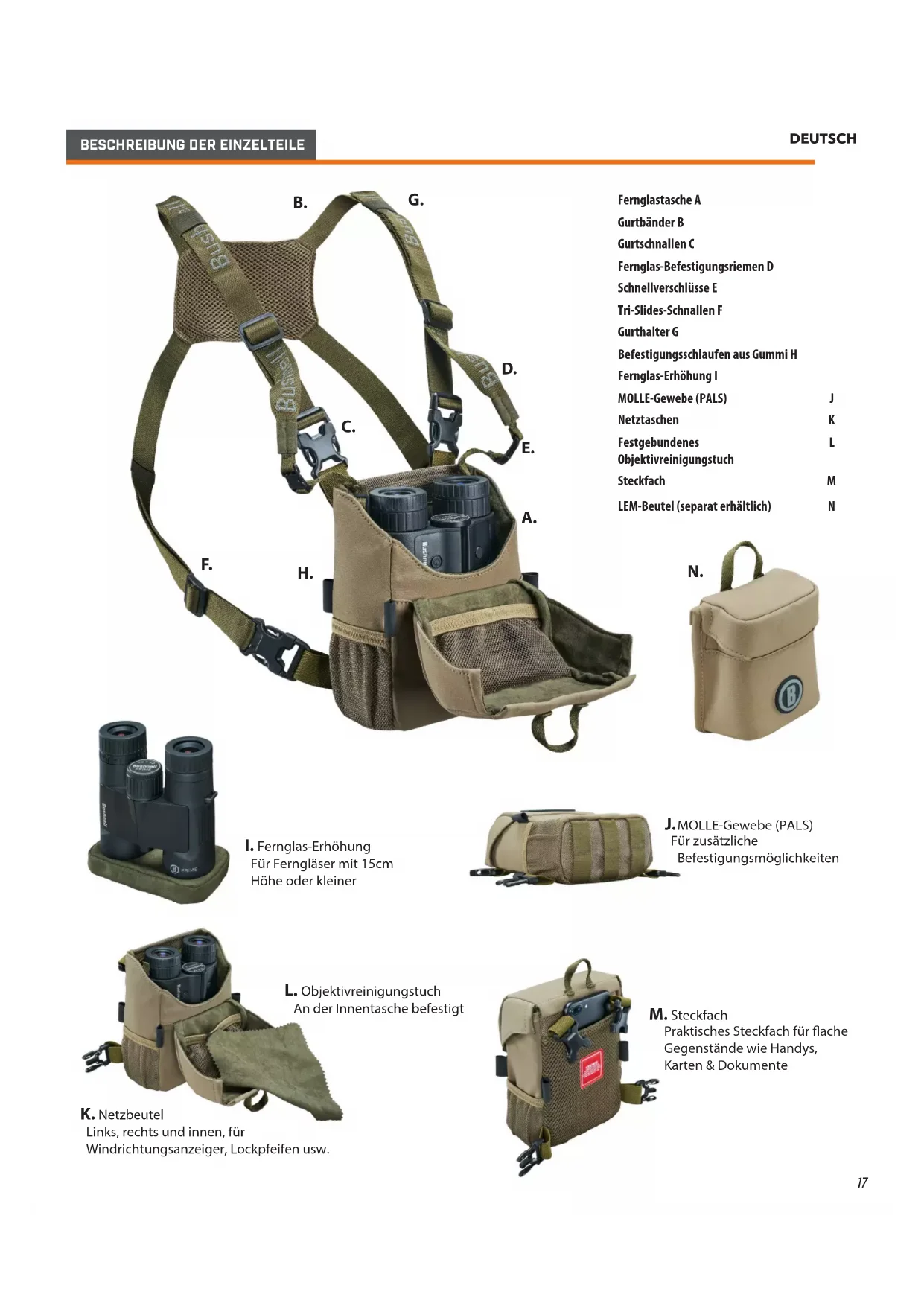 BESCHREIBUNG DER EINZELTEILE

DEUTSCH

B.

G.

D.

C.

E.

A.

F.

H.

Fernglastasche A
Gurtbänder B
Gurtschnallen C
Fernglas-Befestigungsriemen D
Schnellverschlüsse E
Tri-Slides-Schnallen F
Gurthalter G
Befestigungsschlaufen aus Gummi H
Fernglas-Erhöhung I
MOLLE-Gewebe (PALS) J
Netztaschen K
Festgebundenes Objektivreinigungstuch L
Steckfach M
LEM-Beutel (separat erhältlich) N

N.

I. Fernglas-Erhöhung
Für Ferngläser mit 15cm Höhe oder kleiner

J. MOLLE-Gewebe (PALS)
Für zusätzliche Befestigungsmöglichkeiten

L. Objektivreinigungstuch
An der Innentasche befestigt

M. Steckfach
Praktisches Steckfach für flache Gegenstände wie Handys, Karten & Dokumente

K. Netzbeutel
Links, rechts und innen, für Windrichtungsanzeiger, Lockpfeifen usw.

17