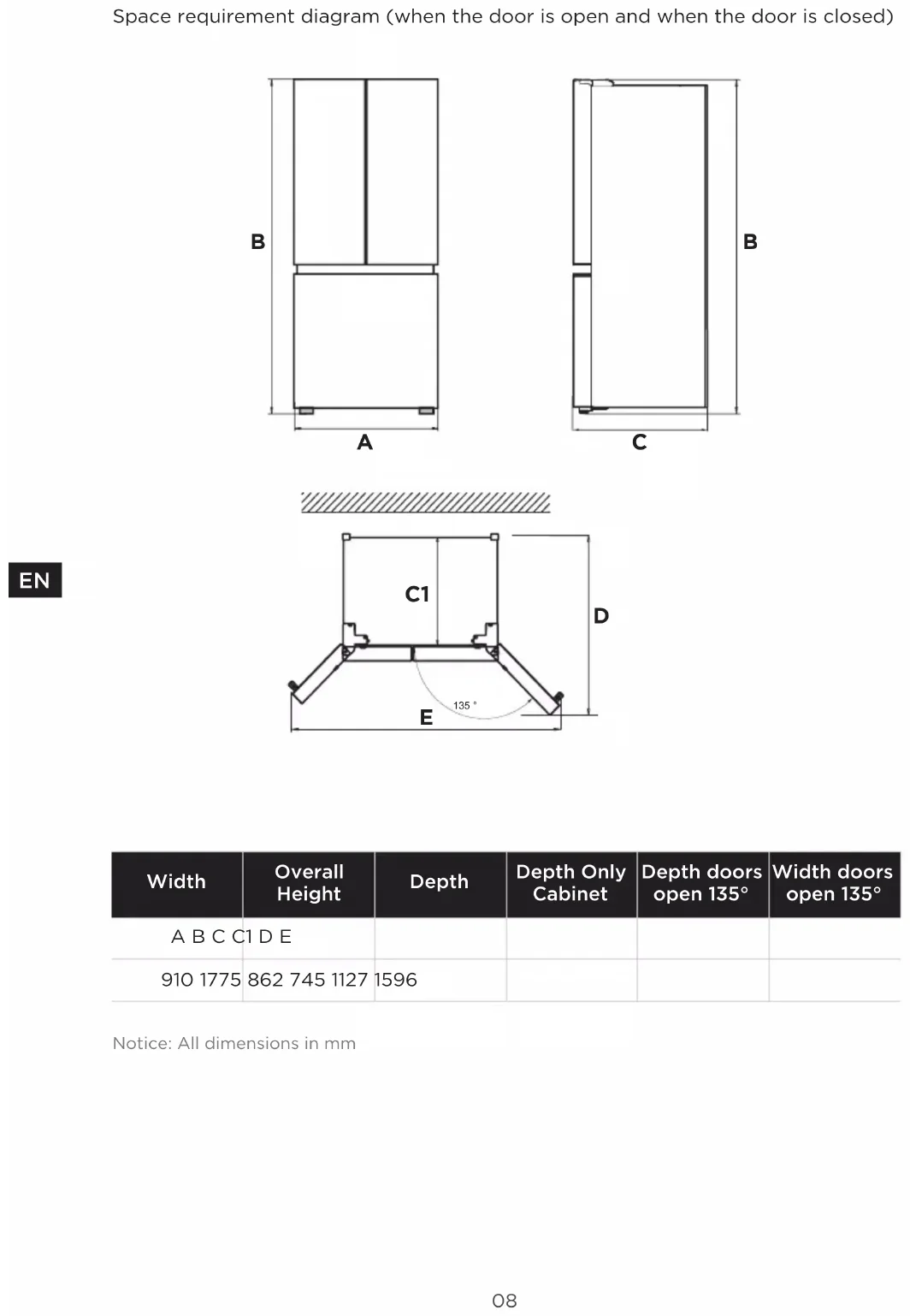 Space requirement diagram (when the door is open and when the door is closed)

B

B

A

C

EN

C1

D

135 °

E

| Width | Overall Height | Depth | Depth Only Cabinet | Depth doors open 135° | Width doors open 135° |
|---|---|---|---|---|---|
| A B C C1 D E | | | | | |
| 910 1775 862 745 1127 1596 | | | | | |

Notice: All dimensions in mm

08