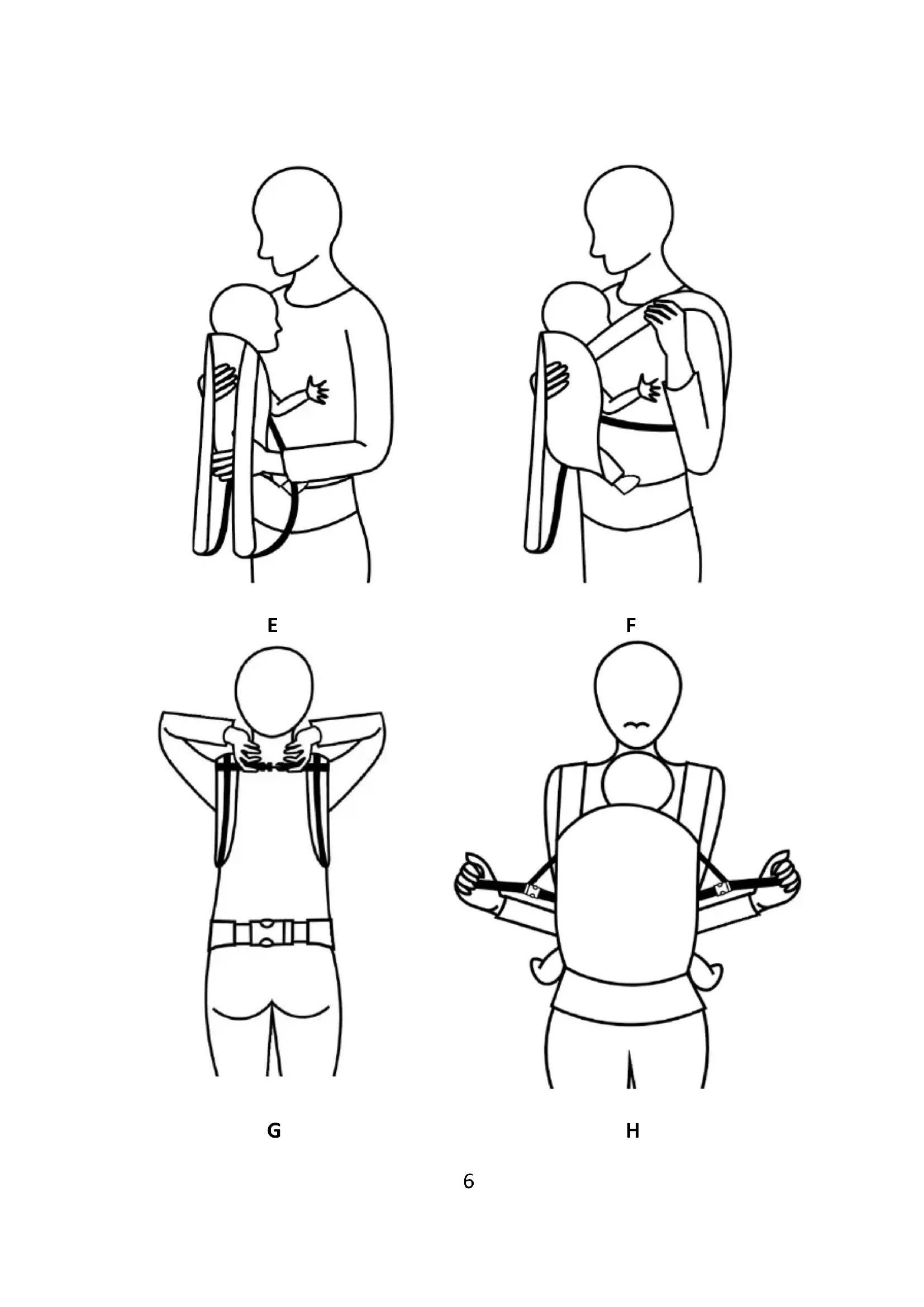 E

F

G

H

6