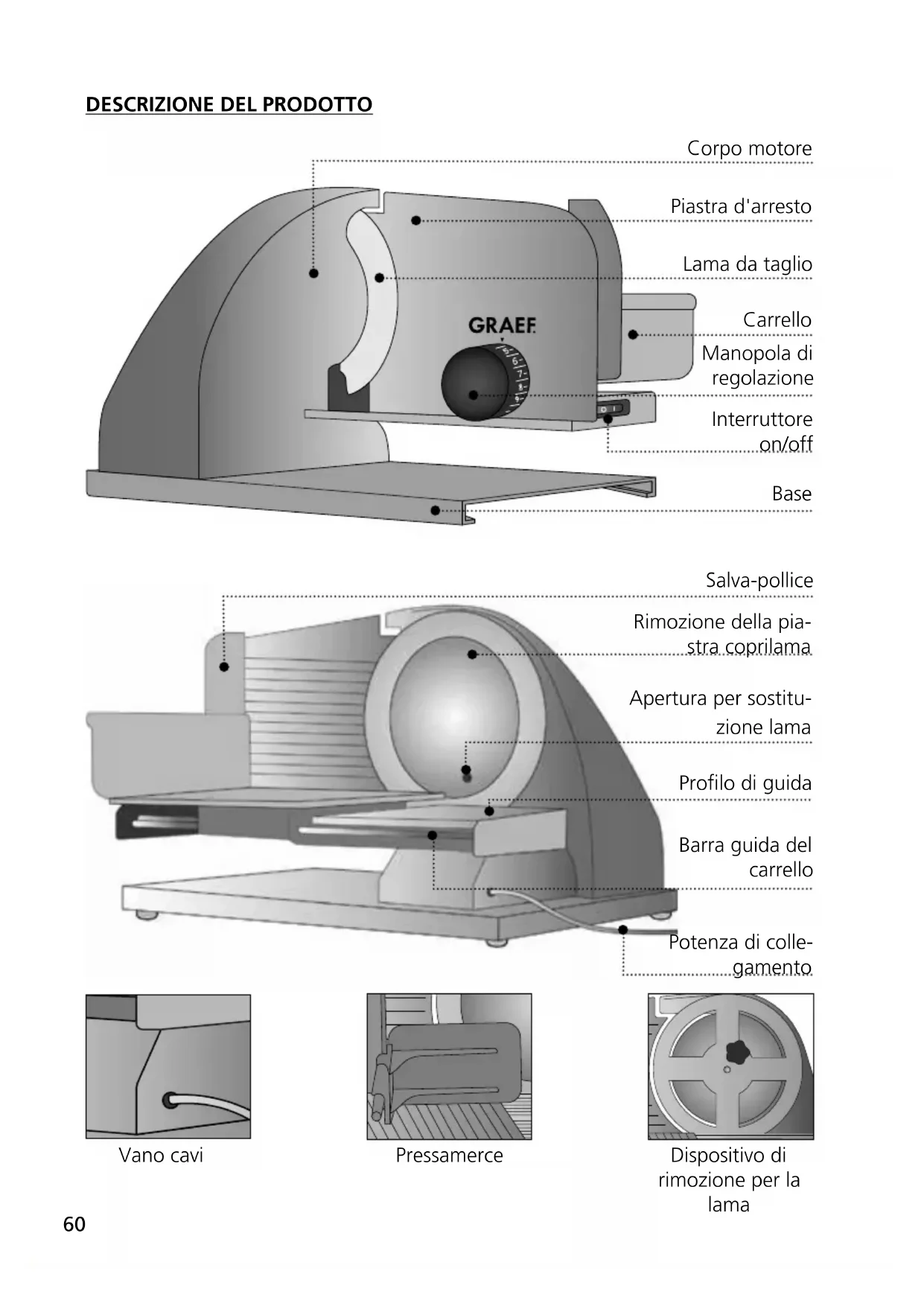 DESCRIZIONE DEL PRODOTTO

Corpo motore

Piastra d'arresto

Lama da taglio

Carrello

Manopola di regolazione

Interruttore on/off

Base

GRAEF

5 6 7 8 9

0 I

Salva-pollice

Rimozione della piastra coprilama

Apertura per sostituzione lama

Profilo di guida

Barra guida del carrello

Potenza di collegamento

Vano cavi

Pressamerce

Dispositivo di rimozione per la lama

60