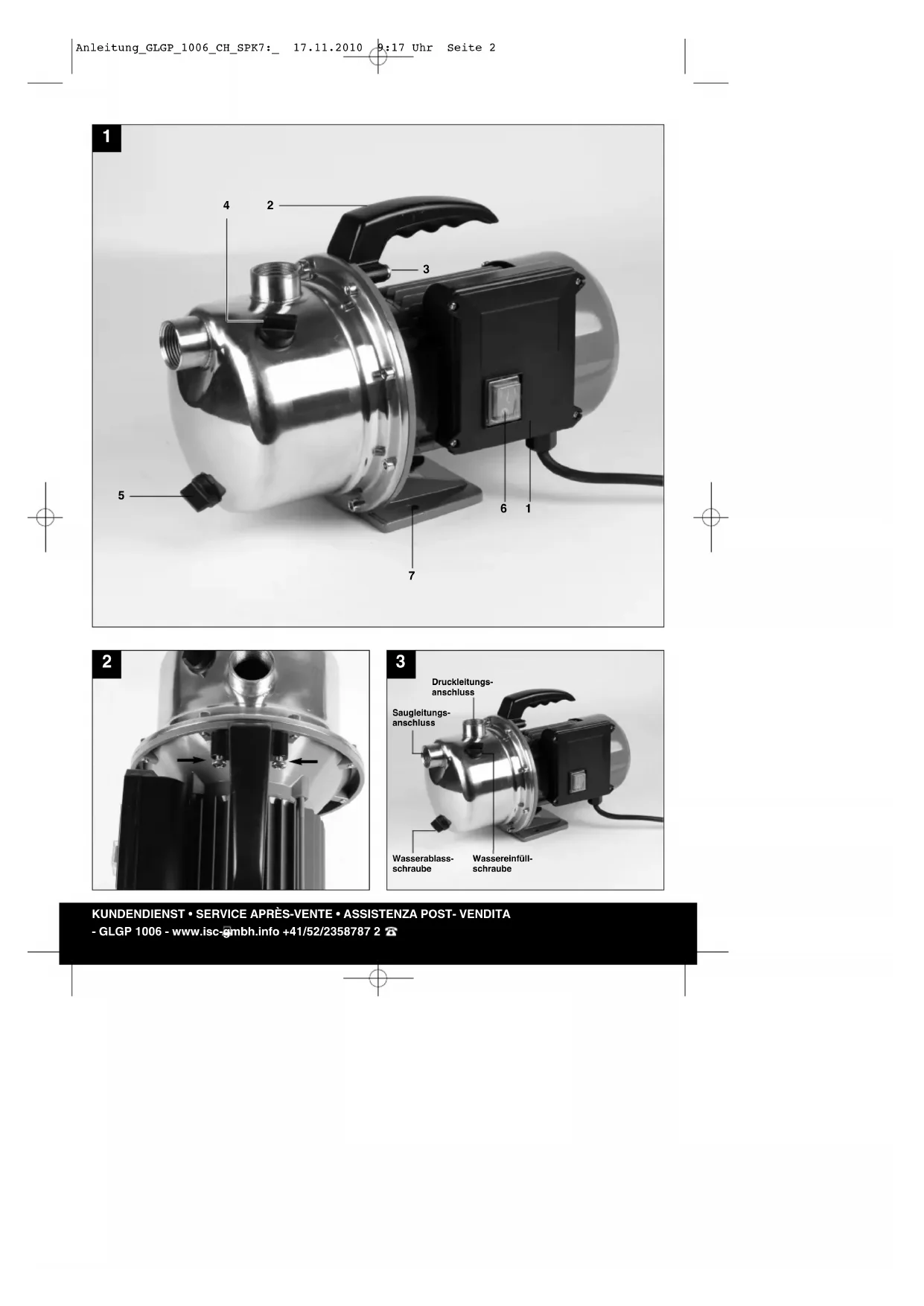 Anleitung_GLGP_1006_CH_SPK7:_ 17.11.2010 9:17 Uhr Seite 2

1

4 2

3

5

6 1

7

2

3

Druckleitungs-anschluss

Saugleitungs-anschluss

Wasserablass-schraube

Wassereinfüll-schraube

KUNDENDIENST • SERVICE APRÈS-VENTE • ASSISTENZA POST- VENDITA

- GLGP 1006 - www.isc-gmbh.info +41/52/2358787 2 ☎