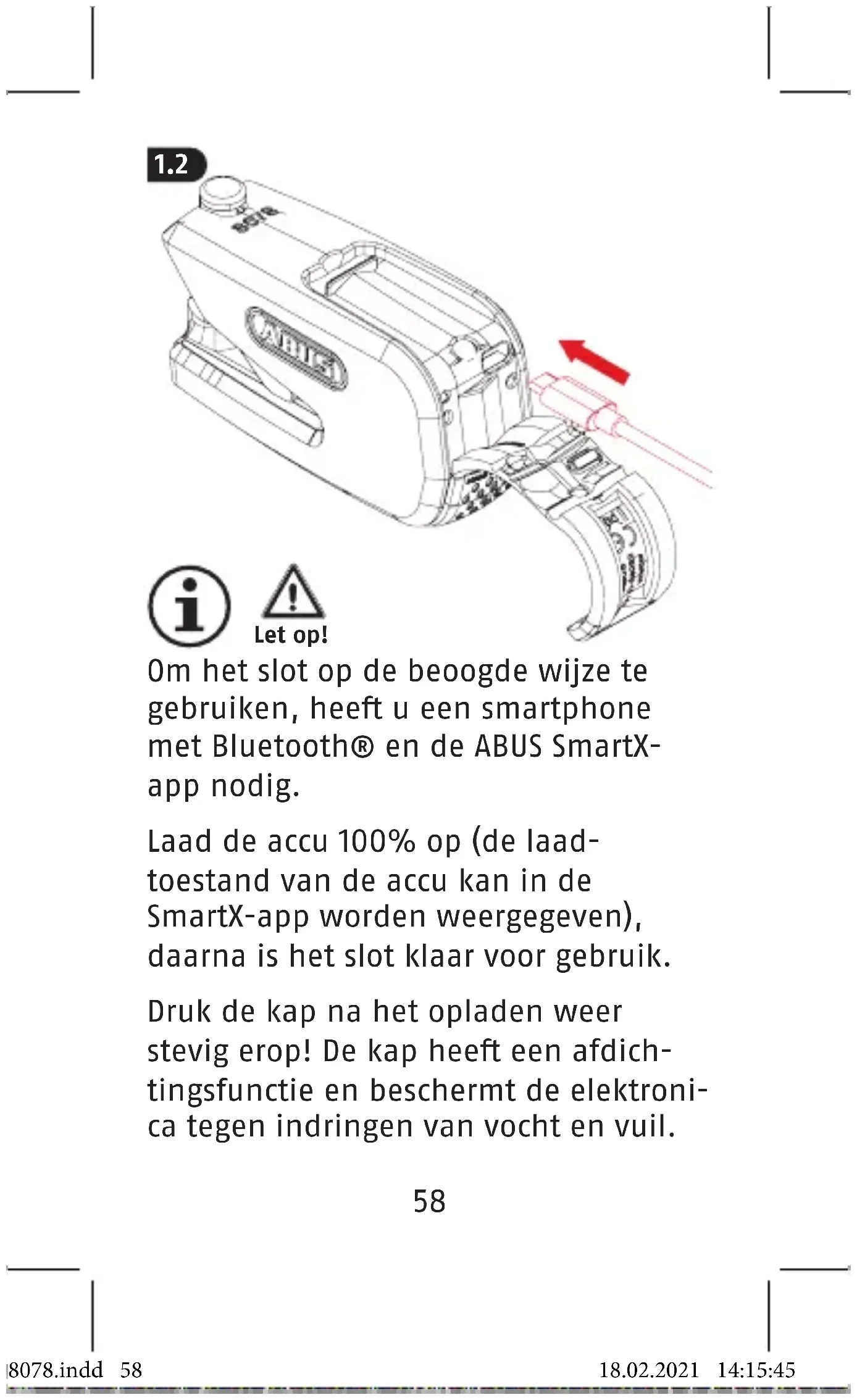 1.2

ABUS

Let op!

Om het slot op de beoogde wijze te gebruiken, heeft u een smartphone met Bluetooth® en de ABUS SmartX-app nodig.

Laad de accu 100% op (de laadtoestand van de accu kan in de SmartX-app worden weergegeven), daarna is het slot klaar voor gebruik.

Druk de kap na het opladen weer stevig erop! De kap heeft een afdichtingsfunctie en beschermt de elektronica tegen indringen van vocht en vuil.

58

8078.indd 58 18.02.2021 14:15:45