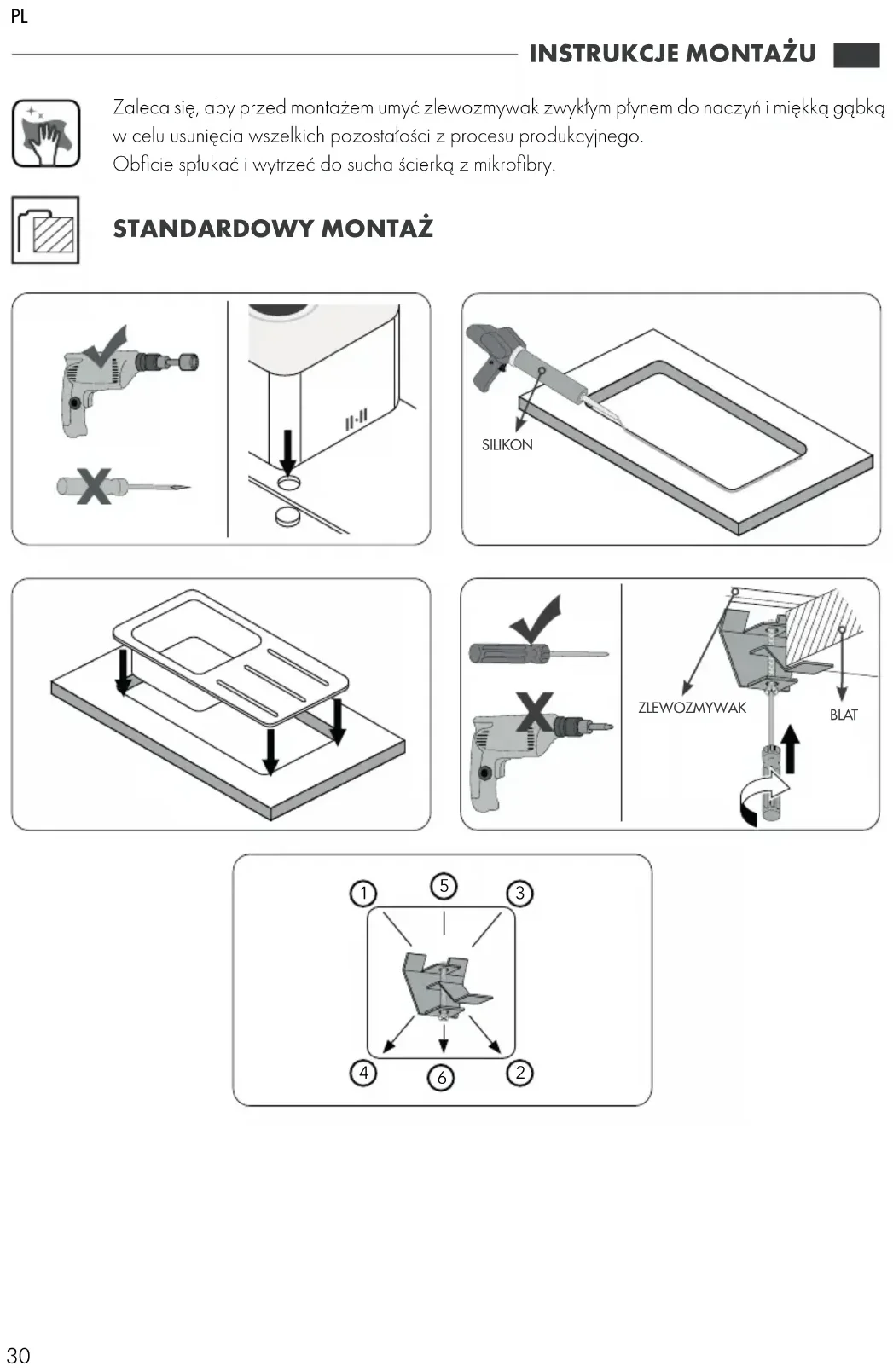 PL

INSTRUKCJE MONTAŻU

Zaleca się, aby przed montażem umyć zlewozmywak zwykłym płynem do naczyń i miękką gąbką w celu usunięcia wszelkich pozostałości z procesu produkcyjnego.
Obficie spłukać i wytrzeć do sucha ścierką z mikrofibry.

STANDARDOWY MONTAŻ

SILIKON

ZLEWOZMYWAK

BLAT

1
5
3
4
6
2

30