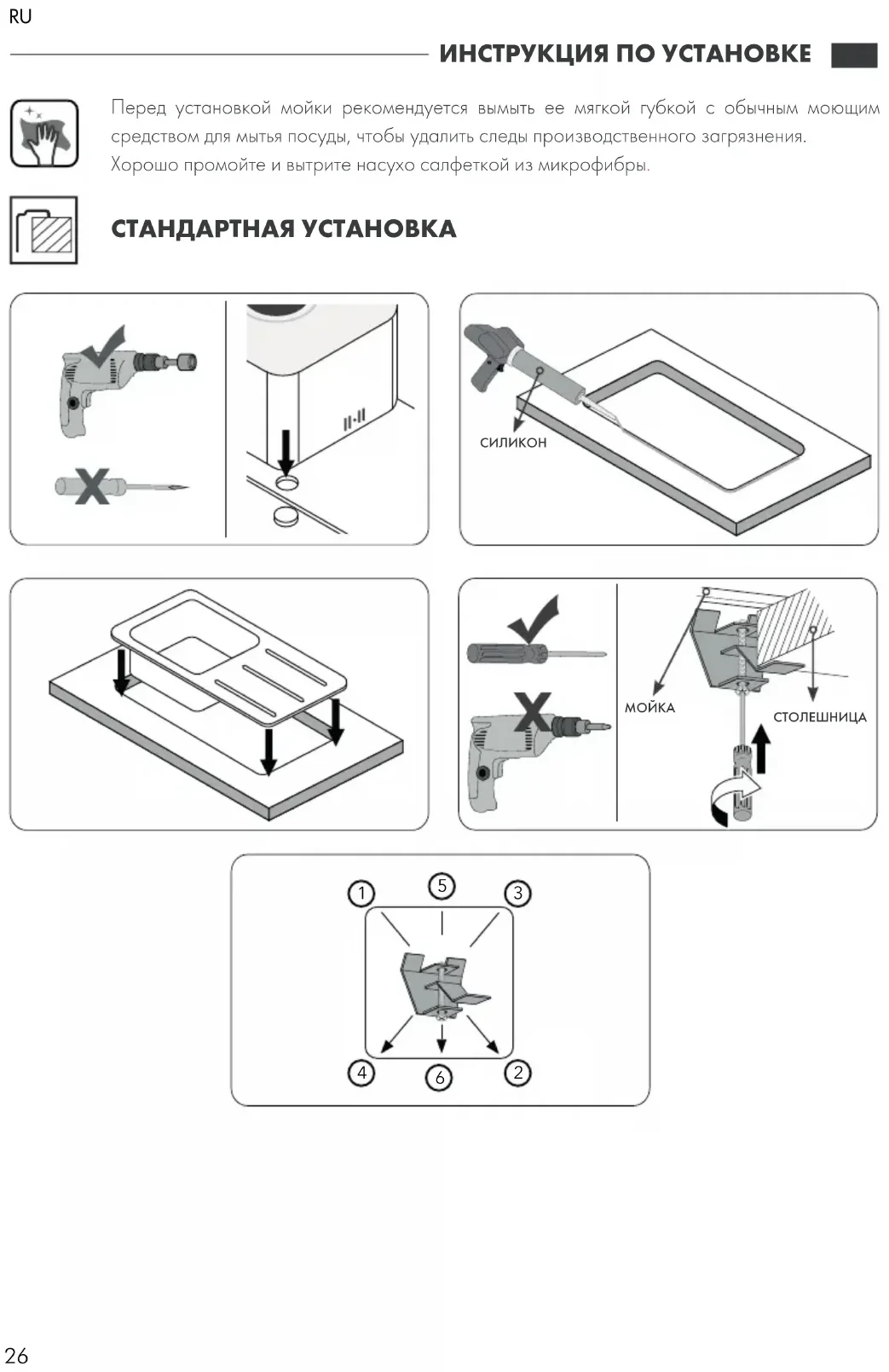 RU

ИНСТРУКЦИЯ ПО УСТАНОВКЕ

Перед установкой мойки рекомендуется вымыть ее мягкой губкой с обычным моющим средством для мытья посуды, чтобы удалить следы производственного загрязнения. Хорошо промойте и вытрите насухо салфеткой из микрофибры.

СТАНДАРТНАЯ УСТАНОВКА

СИЛИКОН

МОЙКА

СТОЛЕШНИЦА

1
5
3
4
6
2

26