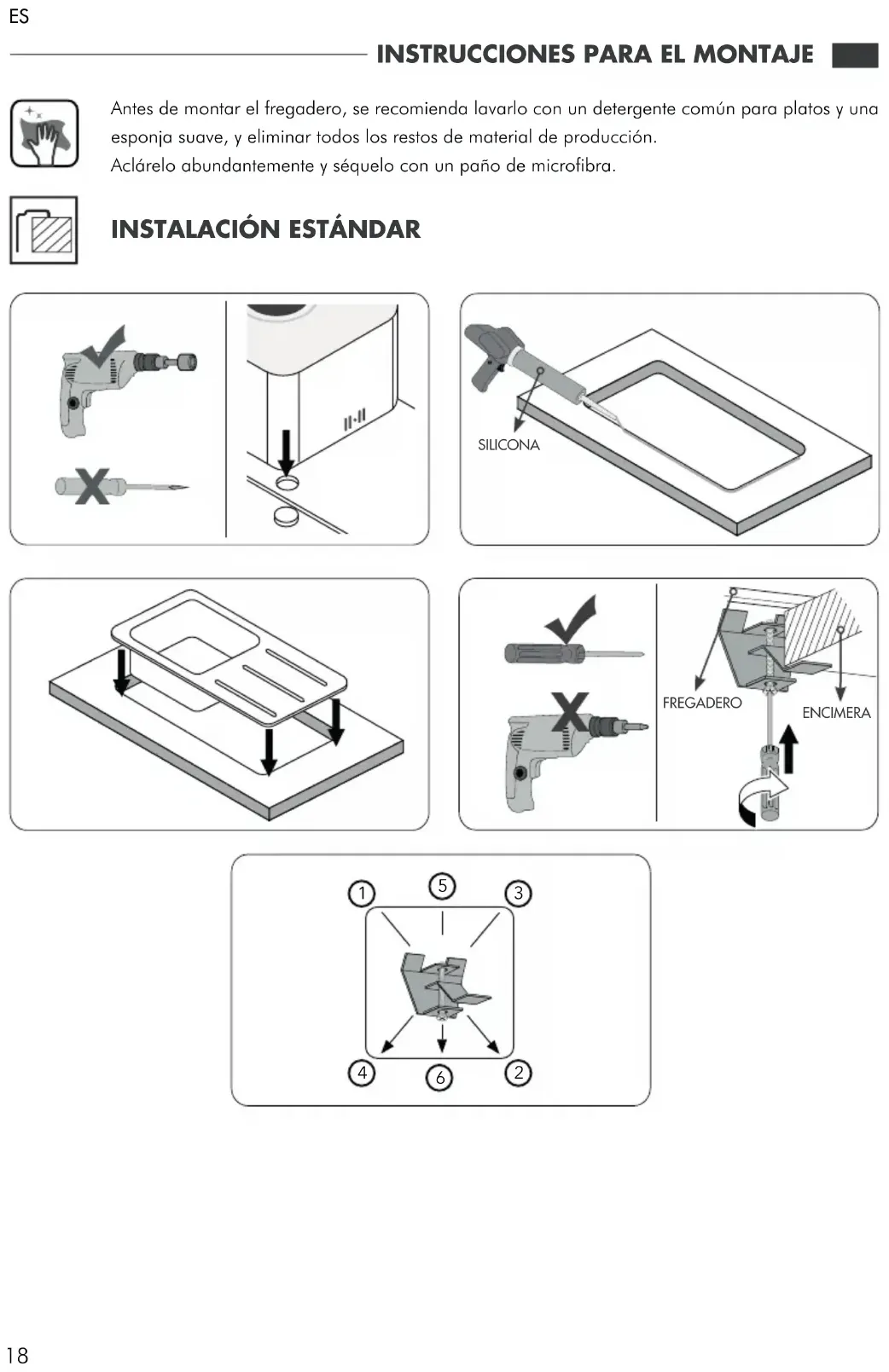 ES

INSTRUCCIONES PARA EL MONTAJE

Antes de montar el fregadero, se recomienda lavarlo con un detergente común para platos y una esponja suave, y eliminar todos los restos de material de producción.
Aclárelo abundantemente y séquelo con un paño de microfibra.

INSTALACIÓN ESTÁNDAR

SILICONA

FREGADERO

ENCIMERA

1 5 3

4 6 2

18