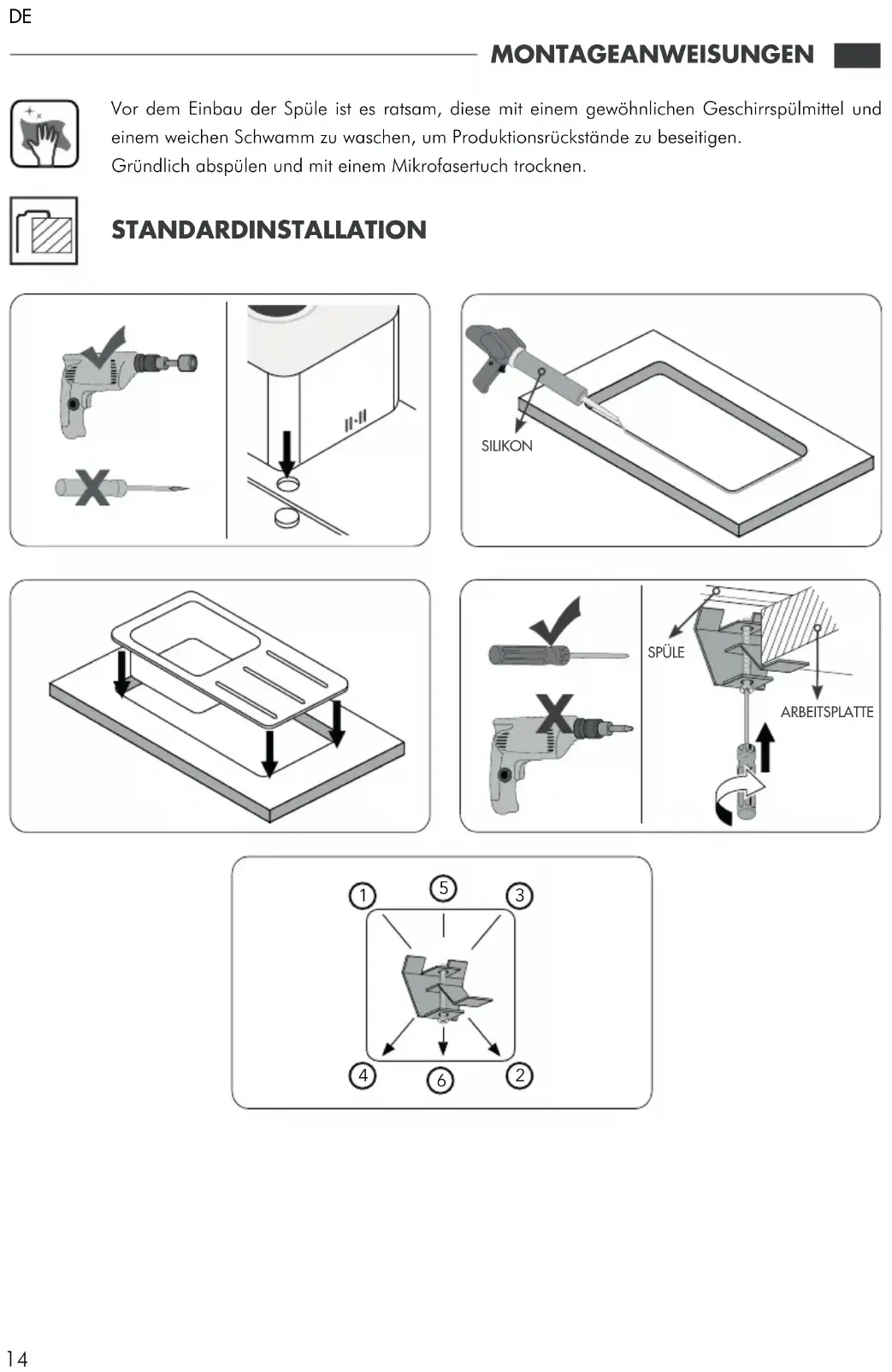 DE

MONTAGEANWEISUNGEN

Vor dem Einbau der Spüle ist es ratsam, diese mit einem gewöhnlichen Geschirrspülmittel und einem weichen Schwamm zu waschen, um Produktionsrückstände zu beseitigen.
Gründlich abspülen und mit einem Mikrofasertuch trocknen.

STANDARDINSTALLATION

SILIKON

SPÜLE

ARBEITSPLATTE

1
5
3
4
6
2

14