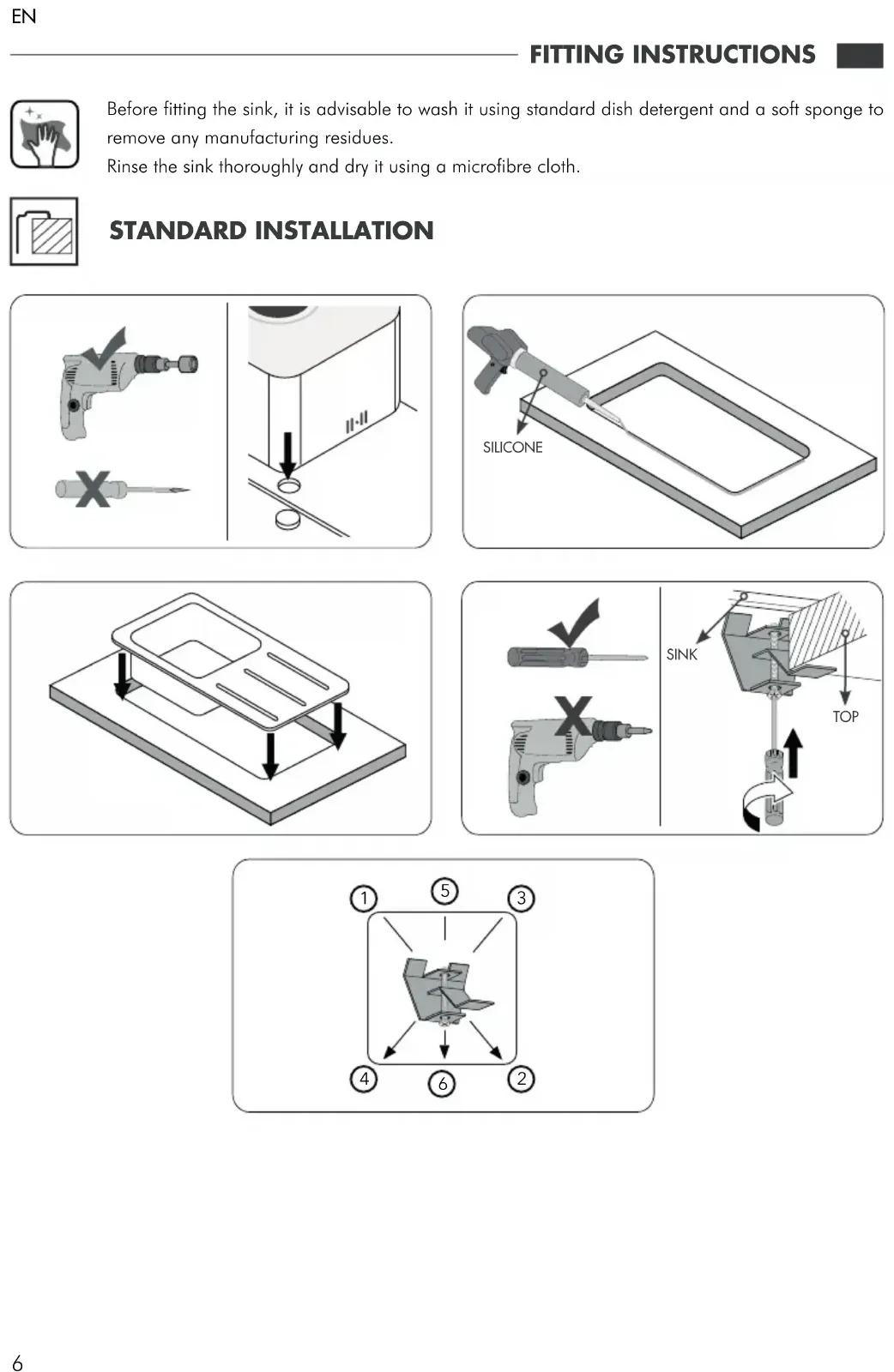 EN

FITTING INSTRUCTIONS

Before fitting the sink, it is advisable to wash it using standard dish detergent and a soft sponge to remove any manufacturing residues.
Rinse the sink thoroughly and dry it using a microfibre cloth.

STANDARD INSTALLATION

SILICONE

SINK

TOP

1 5 3

4 6 2

6