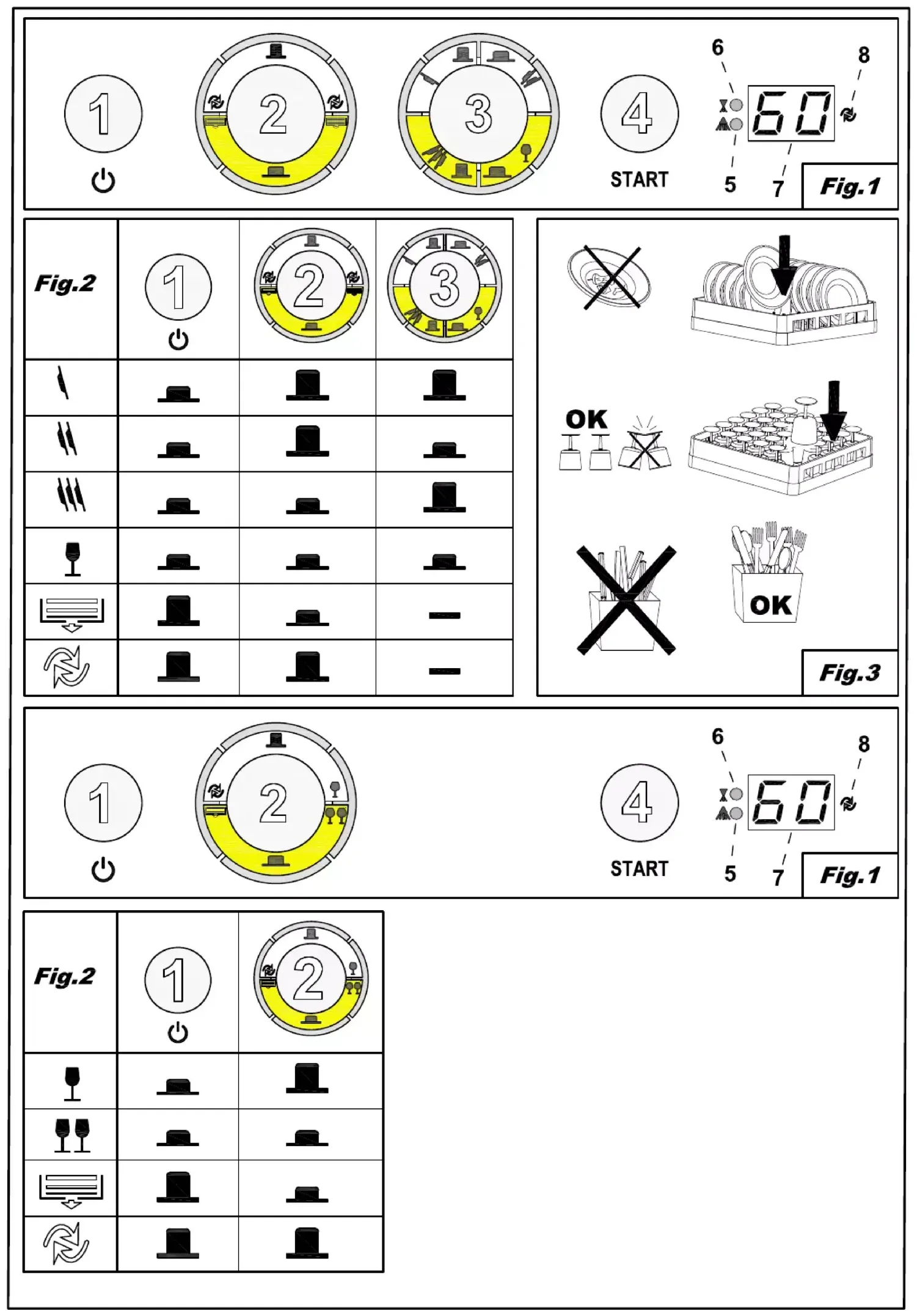 1
2
3
4
START
6
8
60
5
7
Fig.1

Fig.2
1
2
3

OK

OK

Fig.3

1
2
4
START
6
8
60
5
7
Fig.1

Fig.2
1
2