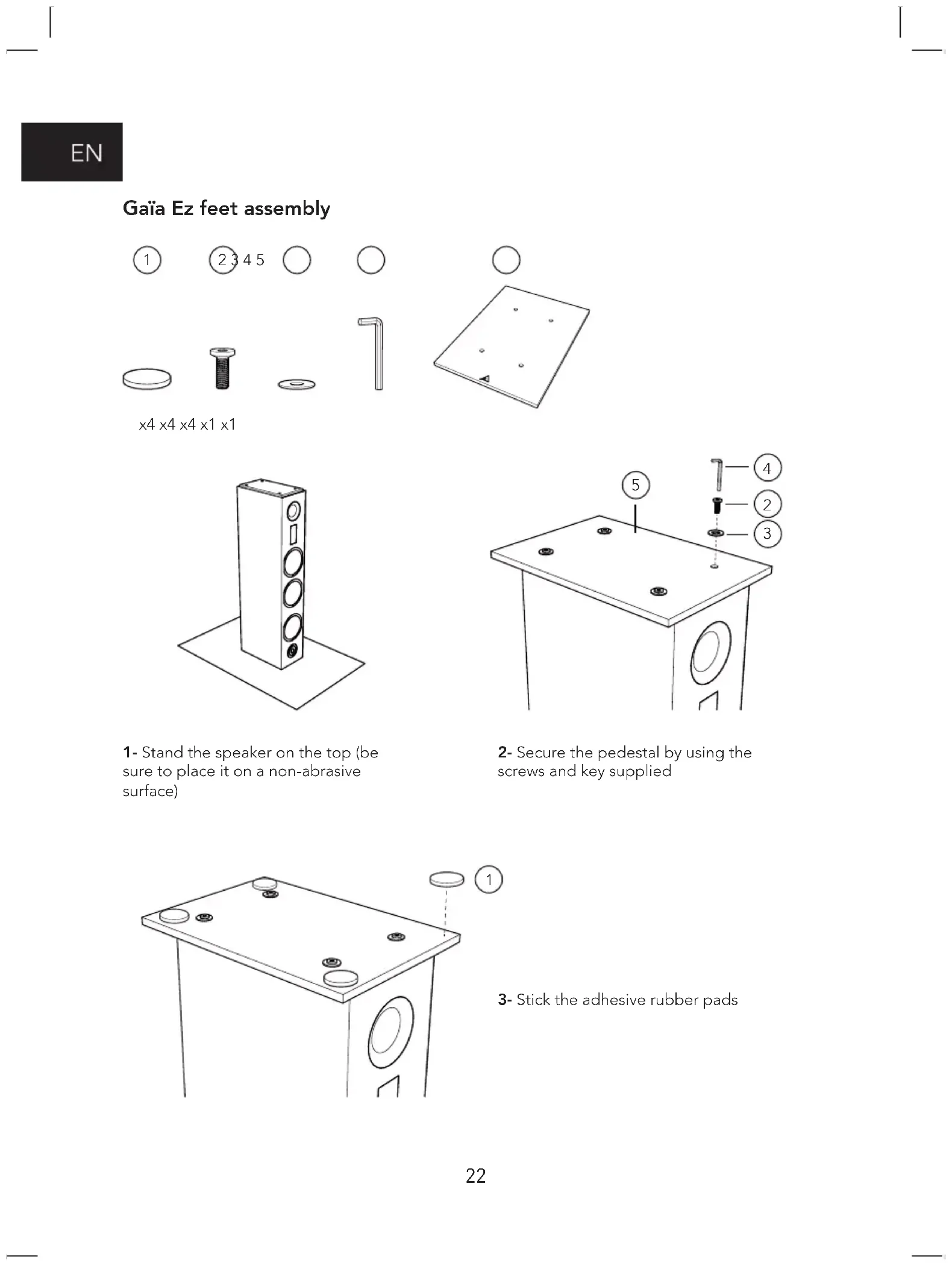 EN

Gaïa Ez feet assembly

1 2 3 4 5

x4 x4 x4 x1 x1

5 4 2 3

1- Stand the speaker on the top (be sure to place it on a non-abrasive surface)

2- Secure the pedestal by using the screws and key supplied

1

3- Stick the adhesive rubber pads

22