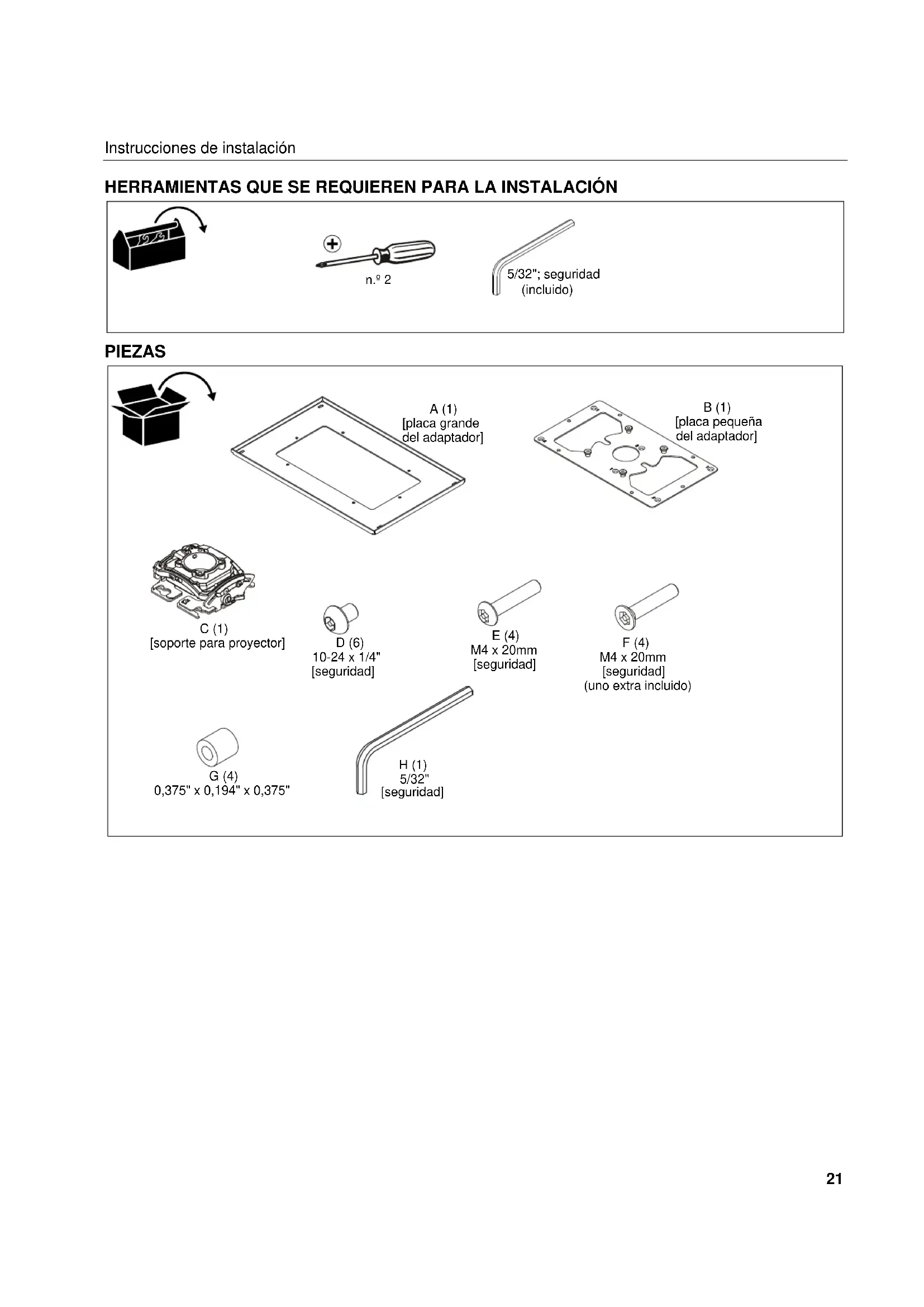 Instrucciones de instalación

HERRAMIENTAS QUE SE REQUIEREN PARA LA INSTALACIÓN

n.º 2

5/32"; seguridad
(incluido)

PIEZAS

A (1)
[placa grande
del adaptador]

B (1)
[placa pequeña
del adaptador]

C (1)
[soporte para proyector]

D (6)
10-24 x 1/4"
[seguridad]

E (4)
M4 x 20mm
[seguridad]

F (4)
M4 x 20mm
[seguridad]
(uno extra incluido)

G (4)
0,375" x 0,194" x 0,375"

H (1)
5/32"
[seguridad]

21