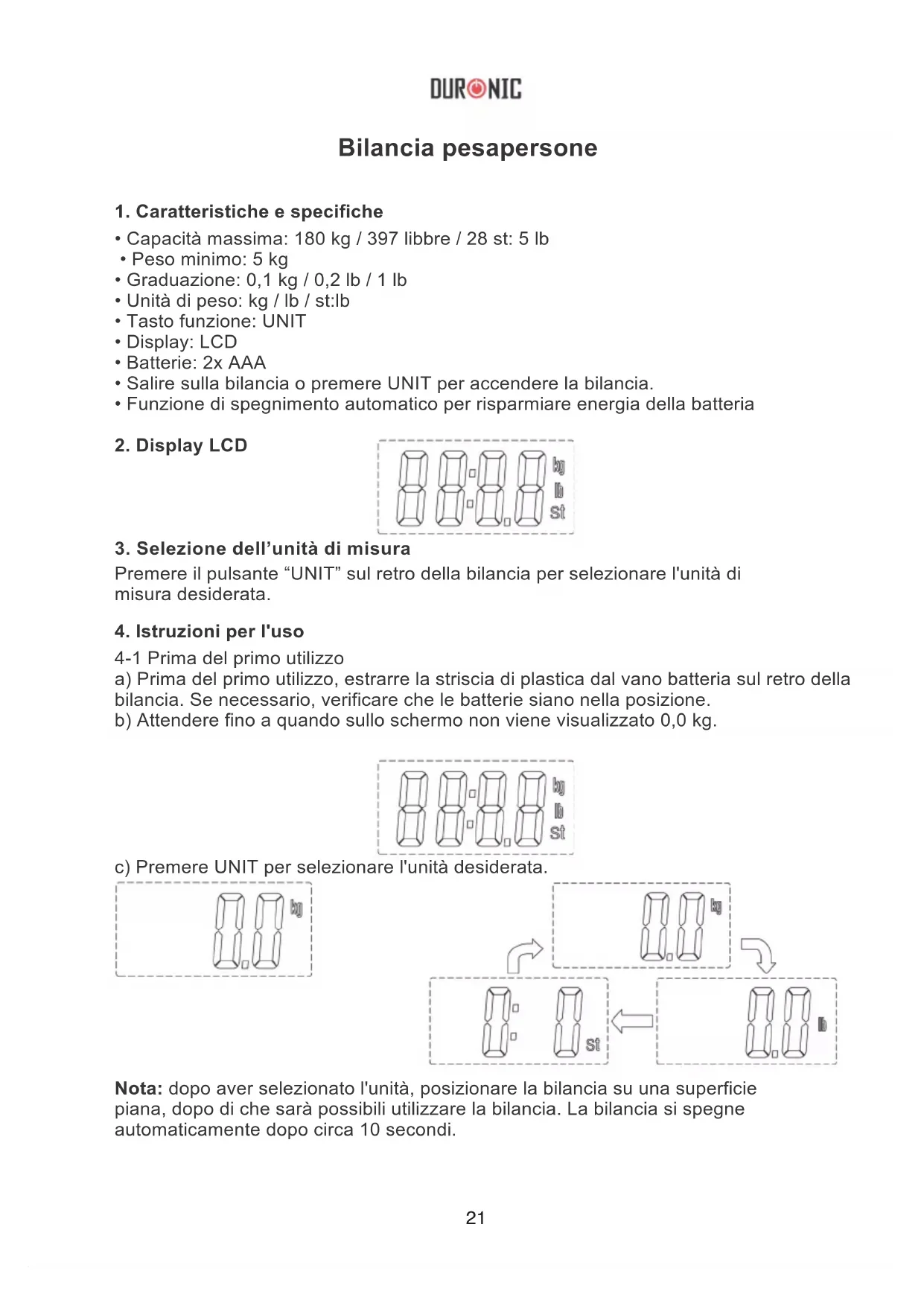 DURONIC

Bilancia pesapersone

1. Caratteristiche e specifiche
• Capacità massima: 180 kg / 397 libbre / 28 st: 5 lb
• Peso minimo: 5 kg
• Graduazione: 0,1 kg / 0,2 lb / 1 lb
• Unità di peso: kg / lb / st:lb
• Tasto funzione: UNIT
• Display: LCD
• Batterie: 2x AAA
• Salire sulla bilancia o premere UNIT per accendere la bilancia.
• Funzione di spegnimento automatico per risparmiare energia della batteria

2. Display LCD

88:8.8 kg lb st

3. Selezione dell'unità di misura
Premere il pulsante "UNIT" sul retro della bilancia per selezionare l'unità di misura desiderata.

4. Istruzioni per l'uso
4-1 Prima del primo utilizzo
a) Prima del primo utilizzo, estrarre la striscia di plastica dal vano batteria sul retro della bilancia. Se necessario, verificare che le batterie siano nella posizione.
b) Attendere fino a quando sullo schermo non viene visualizzato 0,0 kg.

88:8.8 kg lb st

c) Premere UNIT per selezionare l'unità desiderata.

0.0 kg

0.0 kg

0.0 lb

0: 0 st

Nota: dopo aver selezionato l'unità, posizionare la bilancia su una superficie piana, dopo di che sarà possibili utilizzare la bilancia. La bilancia si spegne automaticamente dopo circa 10 secondi.

21