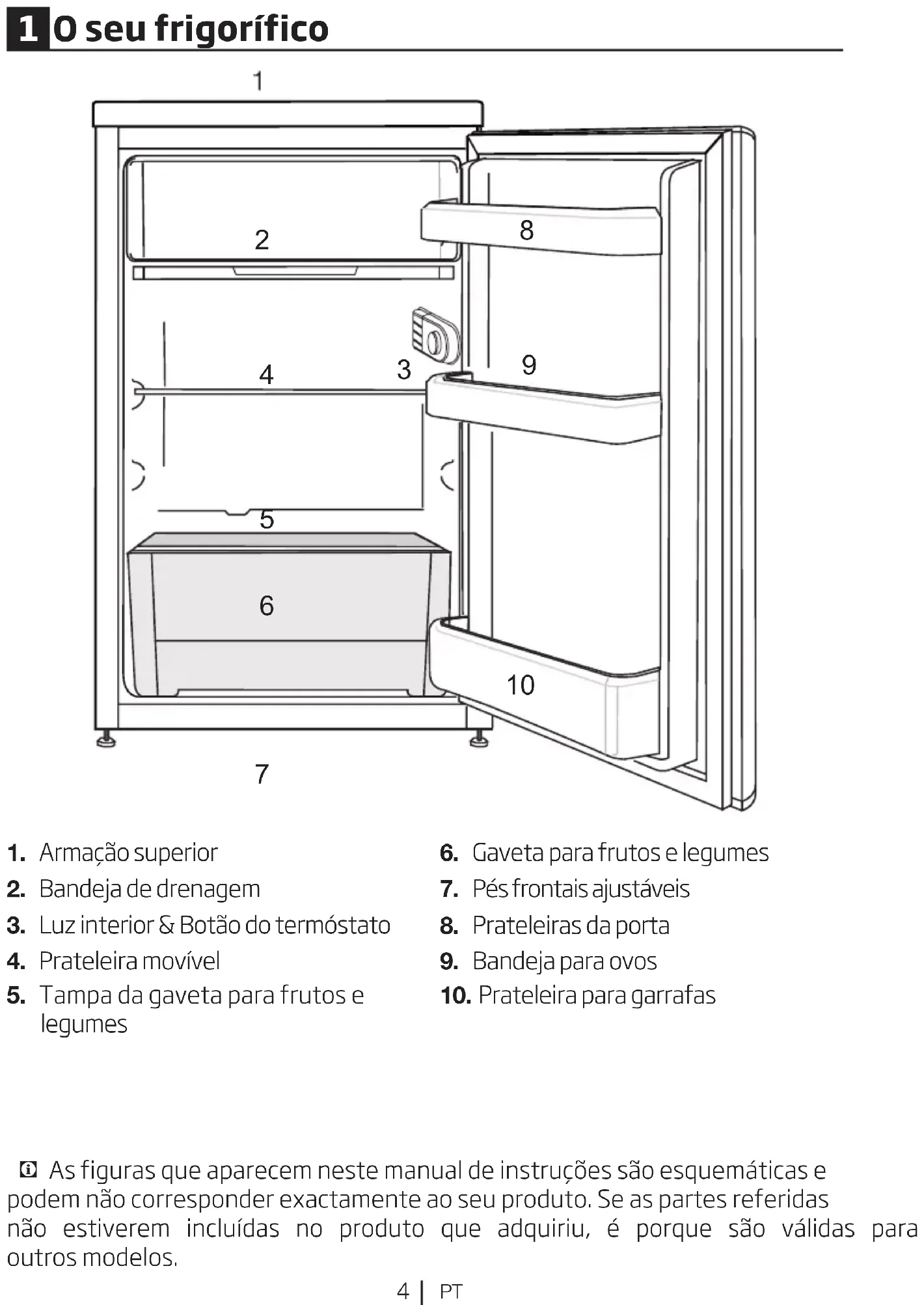 1 O seu frigorífico

1

2

8

4

3

9

5

6

10

7

1. Armação superior
2. Bandeja de drenagem
3. Luz interior & Botão do termóstato
4. Prateleira movível
5. Tampa da gaveta para frutos e legumes

6. Gaveta para frutos e legumes
7. Pés frontais ajustáveis
8. Prateleiras da porta
9. Bandeja para ovos
10. Prateleira para garrafas

As figuras que aparecem neste manual de instruções são esquemáticas e podem não corresponder exactamente ao seu produto. Se as partes referidas não estiverem incluídas no produto que adquiriu, é porque são válidas para outros modelos.

4 | PT