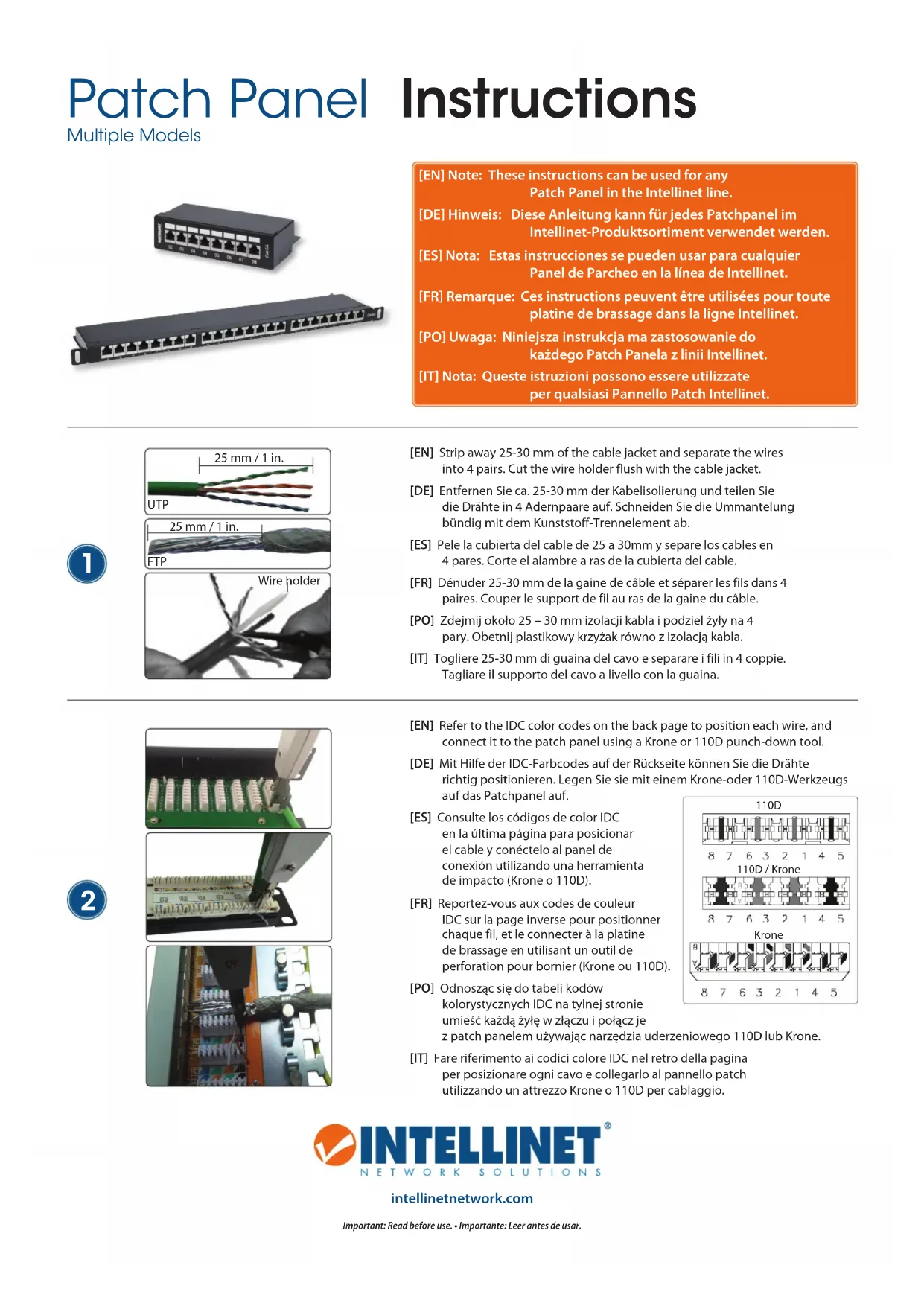 Patch Panel Instructions
Multiple Models

[EN] Note: These instructions can be used for any Patch Panel in the Intellinet line.
[DE] Hinweis: Diese Anleitung kann für jedes Patchpanel im Intellinet-Produktsortiment verwendet werden.
[ES] Nota: Estas instrucciones se pueden usar para cualquier Panel de Parcheo en la línea de Intellinet.
[FR] Remarque: Ces instructions peuvent être utilisées pour toute platine de brassage dans la ligne Intellinet.
[PO] Uwaga: Niniejsza instrukcja ma zastosowanie do każdego Patch Panela z linii Intellinet.
[IT] Nota: Queste istruzioni possono essere utilizzate per qualsiasi Pannello Patch Intellinet.

1

25 mm / 1 in.
UTP
25 mm / 1 in.
FTP
Wire holder

[EN] Strip away 25-30 mm of the cable jacket and separate the wires into 4 pairs. Cut the wire holder flush with the cable jacket.
[DE] Entfernen Sie ca. 25-30 mm der Kabelisolierung und teilen Sie die Drähte in 4 Adernpaare auf. Schneiden Sie die Ummantelung bündig mit dem Kunststoff-Trennelement ab.
[ES] Pele la cubierta del cable de 25 a 30mm y separe los cables en 4 pares. Corte el alambre a ras de la cubierta del cable.
[FR] Dénuder 25-30 mm de la gaine de câble et séparer les fils dans 4 paires. Couper le support de fil au ras de la gaine du câble.
[PO] Zdejmij około 25 – 30 mm izolacji kabla i podziel żyły na 4 pary. Obetnij plastikowy krzyżak równo z izolacją kabla.
[IT] Togliere 25-30 mm di guaina del cavo e separare i fili in 4 coppie. Tagliare il supporto del cavo a livello con la guaina.

2

[EN] Refer to the IDC color codes on the back page to position each wire, and connect it to the patch panel using a Krone or 110D punch-down tool.
[DE] Mit Hilfe der IDC-Farbcodes auf der Rückseite können Sie die Drähte richtig positionieren. Legen Sie sie mit einem Krone-oder 110D-Werkzeugs auf das Patchpanel auf.
[ES] Consulte los códigos de color IDC en la última página para posicionar el cable y conéctelo al panel de conexión utilizando una herramienta de impacto (Krone o 110D).
[FR] Reportez-vous aux codes de couleur IDC sur la page inverse pour positionner chaque fil, et le connecter à la platine de brassage en utilisant un outil de perforation pour bornier (Krone ou 110D).
[PO] Odnosząc się do tabeli kodów kolorystycznych IDC na tylnej stronie umieść każdą żyłę w złączu i połącz je z patch panelem używając narzędzia uderzeniowego 110D lub Krone.
[IT] Fare riferimento ai codici colore IDC nel retro della pagina per posizionare ogni cavo e collegarlo al pannello patch utilizzando un attrezzo Krone o 110D per cablaggio.

110D
8 7 6 3 2 1 4 5
110D / Krone
8 7 6 3 2 1 4 5
Krone
8 7 6 3 2 1 4 5

INTELLINET®
NETWORK SOLUTIONS
intellinetnetwork.com
Important: Read before use. • Importante: Leer antes de usar.