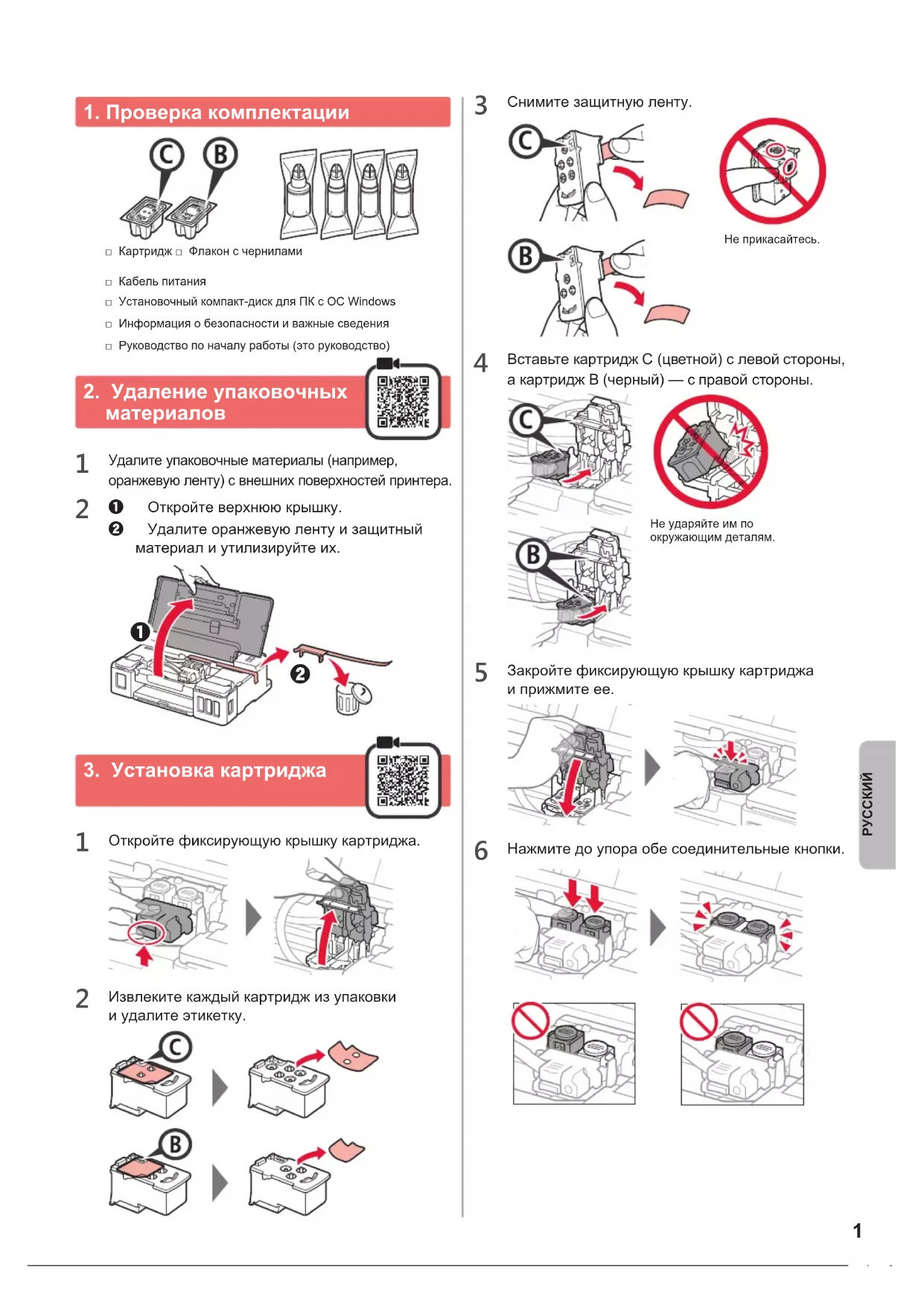 1. Проверка комплектации

C B

□ Картридж □ Флакон с чернилами

□ Кабель питания
□ Установочный компакт-диск для ПК с ОС Windows
□ Информация о безопасности и важные сведения
□ Руководство по началу работы (это руководство)

2. Удаление упаковочных материалов

1 Удалите упаковочные материалы (например, оранжевую ленту) с внешних поверхностей принтера.

2 ❶ Откройте верхнюю крышку.
❷ Удалите оранжевую ленту и защитный материал и утилизируйте их.

❶ ❷

3. Установка картриджа

1 Откройте фиксирующую крышку картриджа.

2 Извлеките каждый картридж из упаковки и удалите этикетку.

C
B

3 Снимите защитную ленту.

C
B

Не прикасайтесь.

4 Вставьте картридж C (цветной) с левой стороны, а картридж B (черный) — с правой стороны.

C
B

Не ударяйте им по окружающим деталям.

5 Закройте фиксирующую крышку картриджа и прижмите ее.

6 Нажмите до упора обе соединительные кнопки.

РУССКИЙ

1