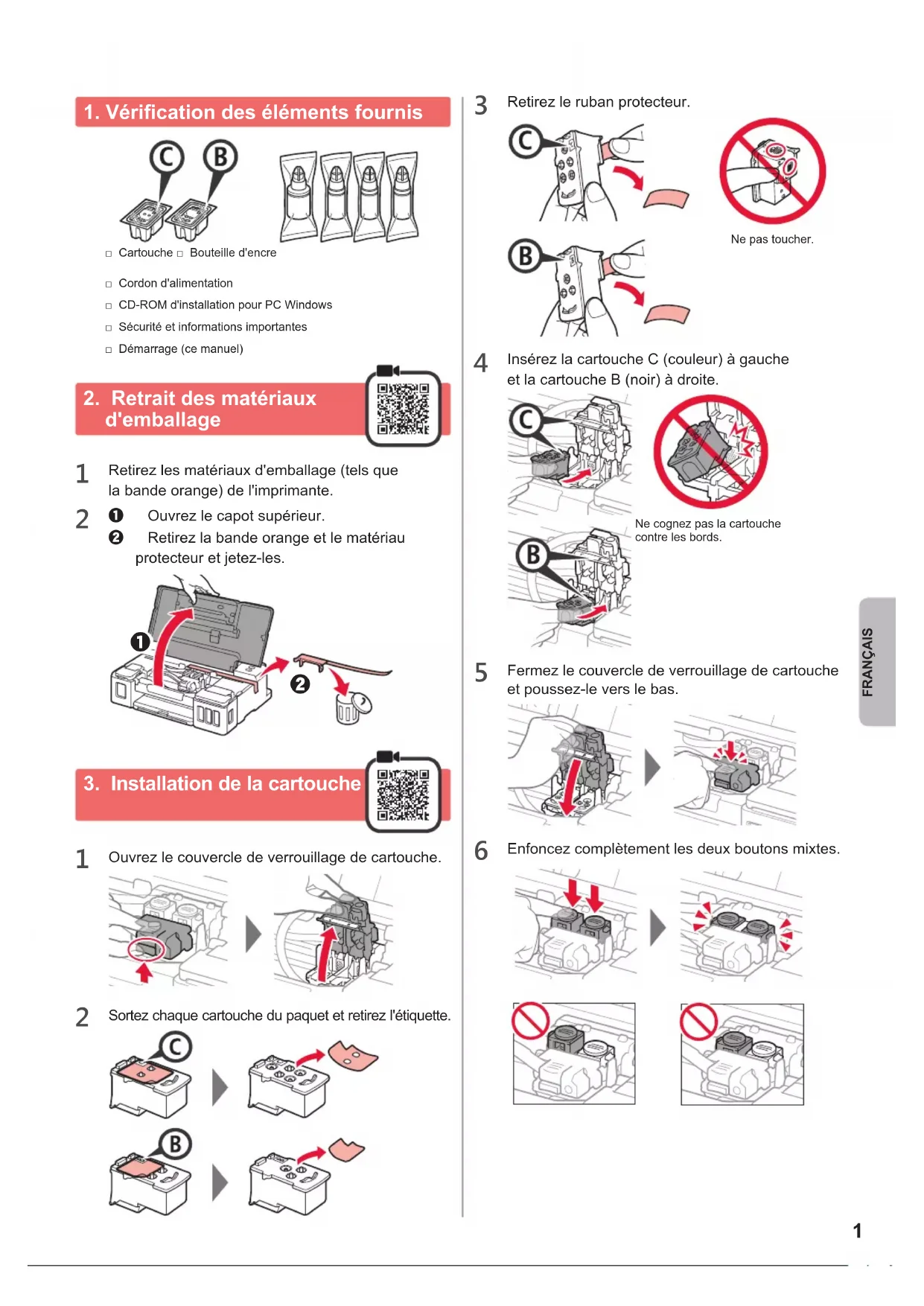 1. Vérification des éléments fournis

C B

□ Cartouche □ Bouteille d'encre

□ Cordon d'alimentation

□ CD-ROM d'installation pour PC Windows

□ Sécurité et informations importantes

□ Démarrage (ce manuel)

2. Retrait des matériaux d'emballage

1 Retirez les matériaux d'emballage (tels que la bande orange) de l'imprimante.

2 ❶ Ouvrez le capot supérieur.
❷ Retirez la bande orange et le matériau protecteur et jetez-les.

❶ ❷

3. Installation de la cartouche

1 Ouvrez le couvercle de verrouillage de cartouche.

2 Sortez chaque cartouche du paquet et retirez l'étiquette.

C

B

3 Retirez le ruban protecteur.

C

B

Ne pas toucher.

4 Insérez la cartouche C (couleur) à gauche et la cartouche B (noir) à droite.

C

B

Ne cognez pas la cartouche contre les bords.

5 Fermez le couvercle de verrouillage de cartouche et poussez-le vers le bas.

6 Enfoncez complètement les deux boutons mixtes.

FRANÇAIS

1