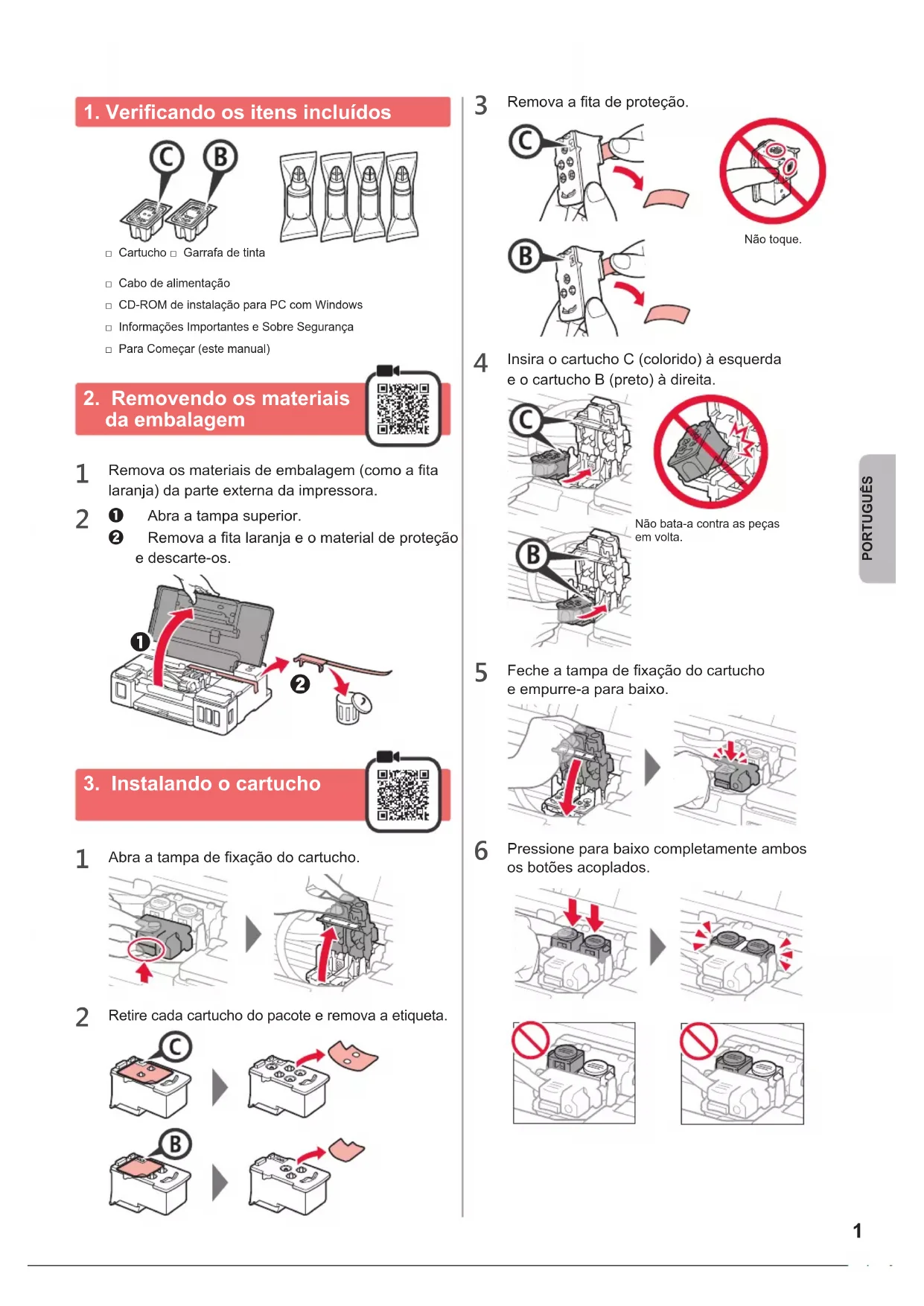 1. Verificando os itens incluídos

C B

□ Cartucho □ Garrafa de tinta

□ Cabo de alimentação

□ CD-ROM de instalação para PC com Windows

□ Informações Importantes e Sobre Segurança

□ Para Começar (este manual)

2. Removendo os materiais da embalagem

1 Remova os materiais de embalagem (como a fita laranja) da parte externa da impressora.

2 ❶ Abra a tampa superior.
❷ Remova a fita laranja e o material de proteção e descarte-os.

❶ ❷

3. Instalando o cartucho

1 Abra a tampa de fixação do cartucho.

2 Retire cada cartucho do pacote e remova a etiqueta.

C

B

3 Remova a fita de proteção.

C

B

Não toque.

4 Insira o cartucho C (colorido) à esquerda e o cartucho B (preto) à direita.

C

B

Não bata-a contra as peças em volta.

5 Feche a tampa de fixação do cartucho e empurre-a para baixo.

6 Pressione para baixo completamente ambos os botões acoplados.

PORTUGUÊS

1