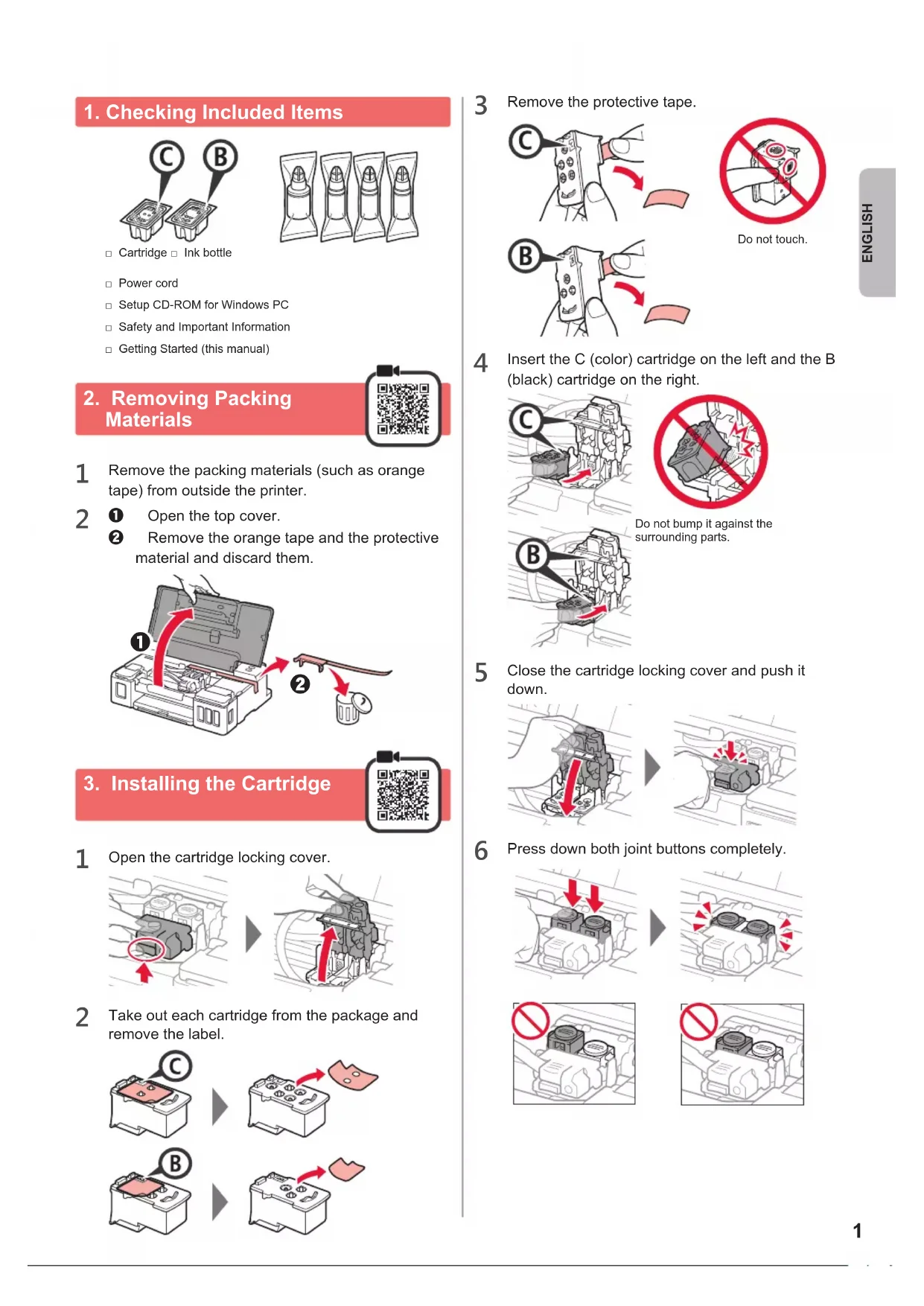 1. Checking Included Items

C B

□ Cartridge □ Ink bottle

□ Power cord

□ Setup CD-ROM for Windows PC

□ Safety and Important Information

□ Getting Started (this manual)

2. Removing Packing Materials

1 Remove the packing materials (such as orange tape) from outside the printer.

2 ❶ Open the top cover.
❷ Remove the orange tape and the protective material and discard them.

❶ ❷

3. Installing the Cartridge

1 Open the cartridge locking cover.

2 Take out each cartridge from the package and remove the label.

C

B

3 Remove the protective tape.

C

B

Do not touch.

4 Insert the C (color) cartridge on the left and the B (black) cartridge on the right.

C

B

Do not bump it against the surrounding parts.

5 Close the cartridge locking cover and push it down.

6 Press down both joint buttons completely.

ENGLISH

1