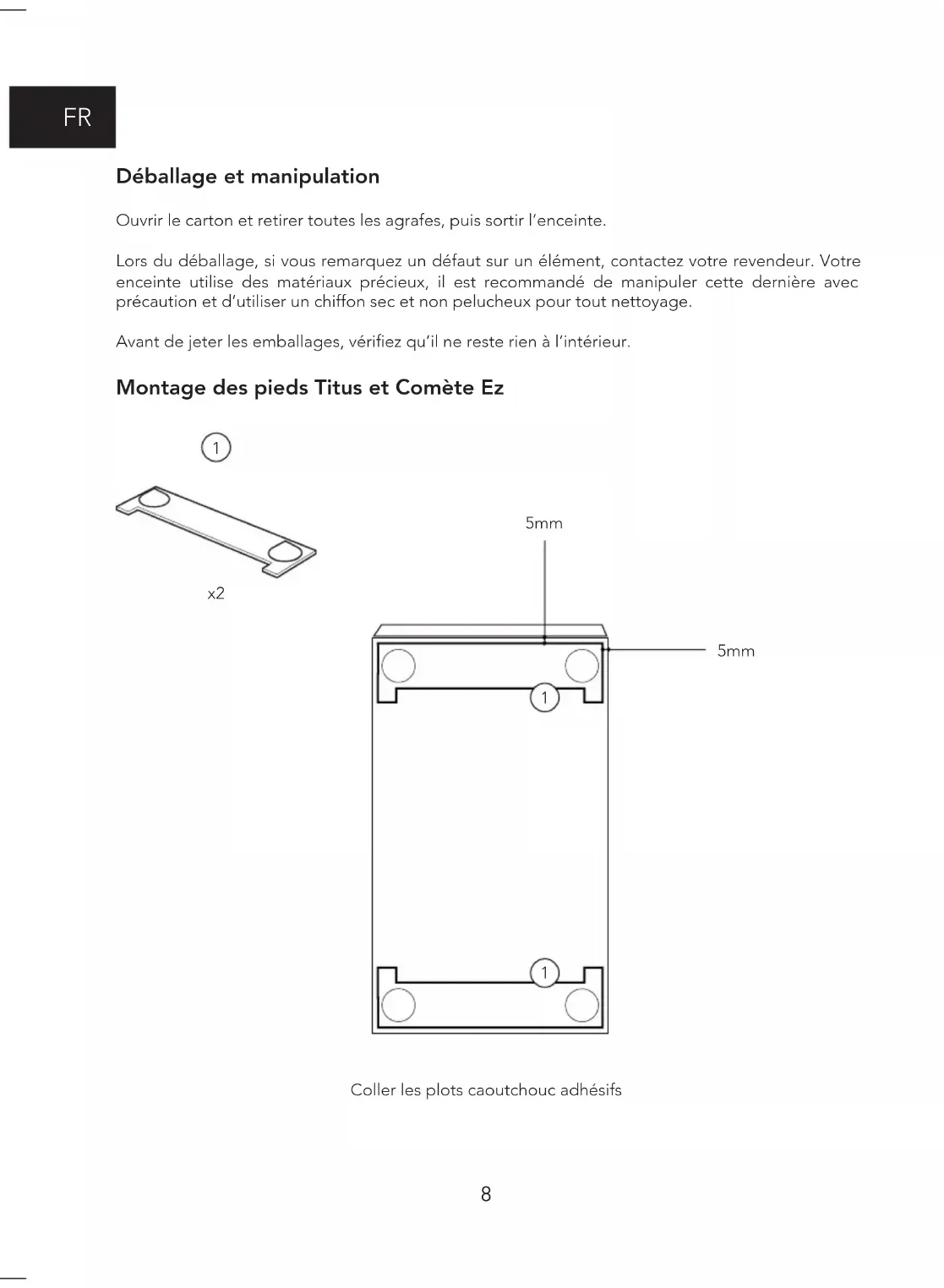 FR

Déballage et manipulation

Ouvrir le carton et retirer toutes les agrafes, puis sortir l'enceinte.

Lors du déballage, si vous remarquez un défaut sur un élément, contactez votre revendeur. Votre enceinte utilise des matériaux précieux, il est recommandé de manipuler cette dernière avec précaution et d'utiliser un chiffon sec et non pelucheux pour tout nettoyage.

Avant de jeter les emballages, vérifiez qu'il ne reste rien à l'intérieur.

Montage des pieds Titus et Comète Ez

1

x2

5mm

5mm

1

1

Coller les plots caoutchouc adhésifs

8