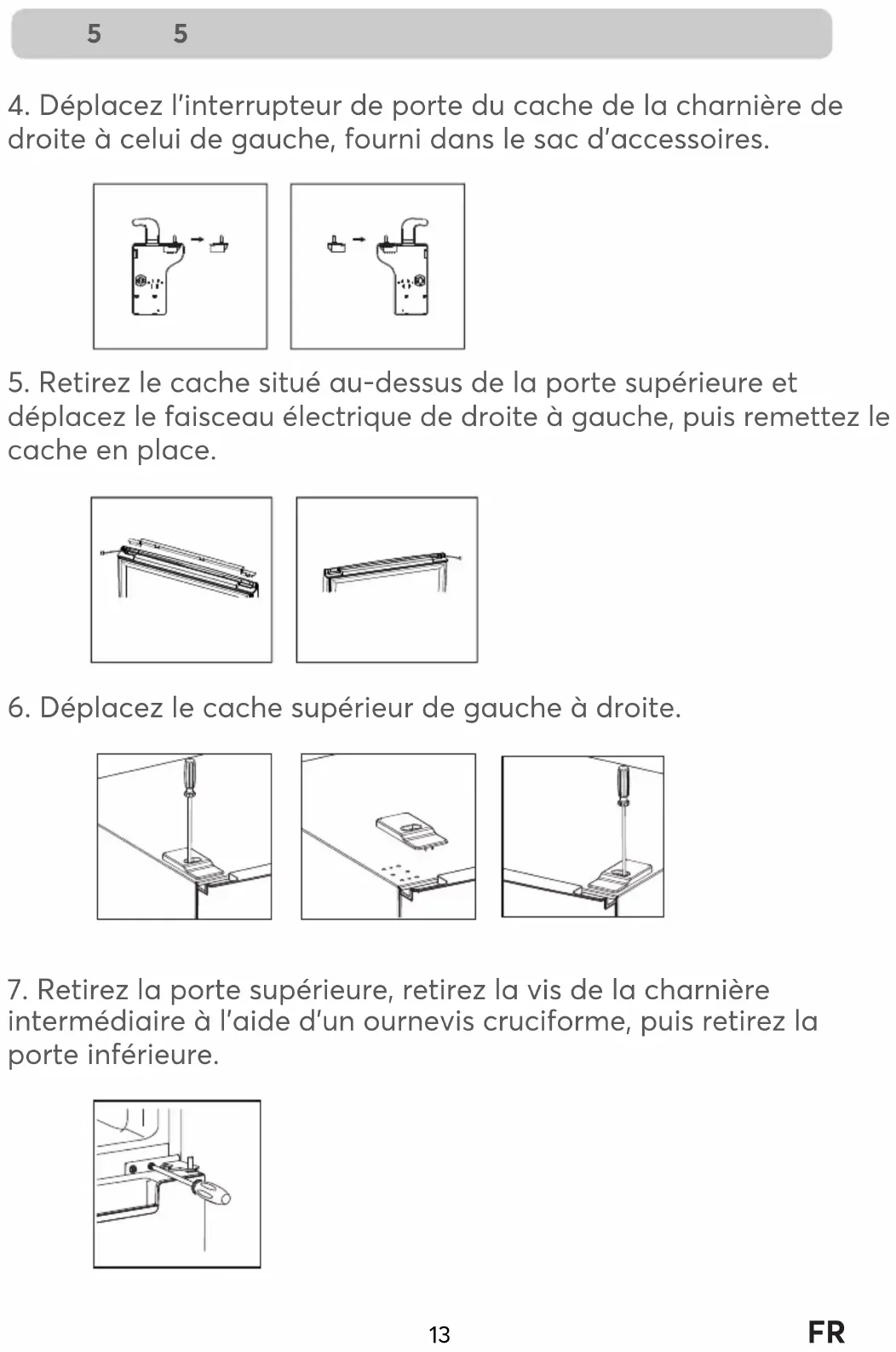 5 5

4. Déplacez l'interrupteur de porte du cache de la charnière de droite à celui de gauche, fourni dans le sac d'accessoires.

5. Retirez le cache situé au-dessus de la porte supérieure et déplacez le faisceau électrique de droite à gauche, puis remettez le cache en place.

6. Déplacez le cache supérieur de gauche à droite.

7. Retirez la porte supérieure, retirez la vis de la charnière intermédiaire à l'aide d'un ournevis cruciforme, puis retirez la porte inférieure.

13

FR