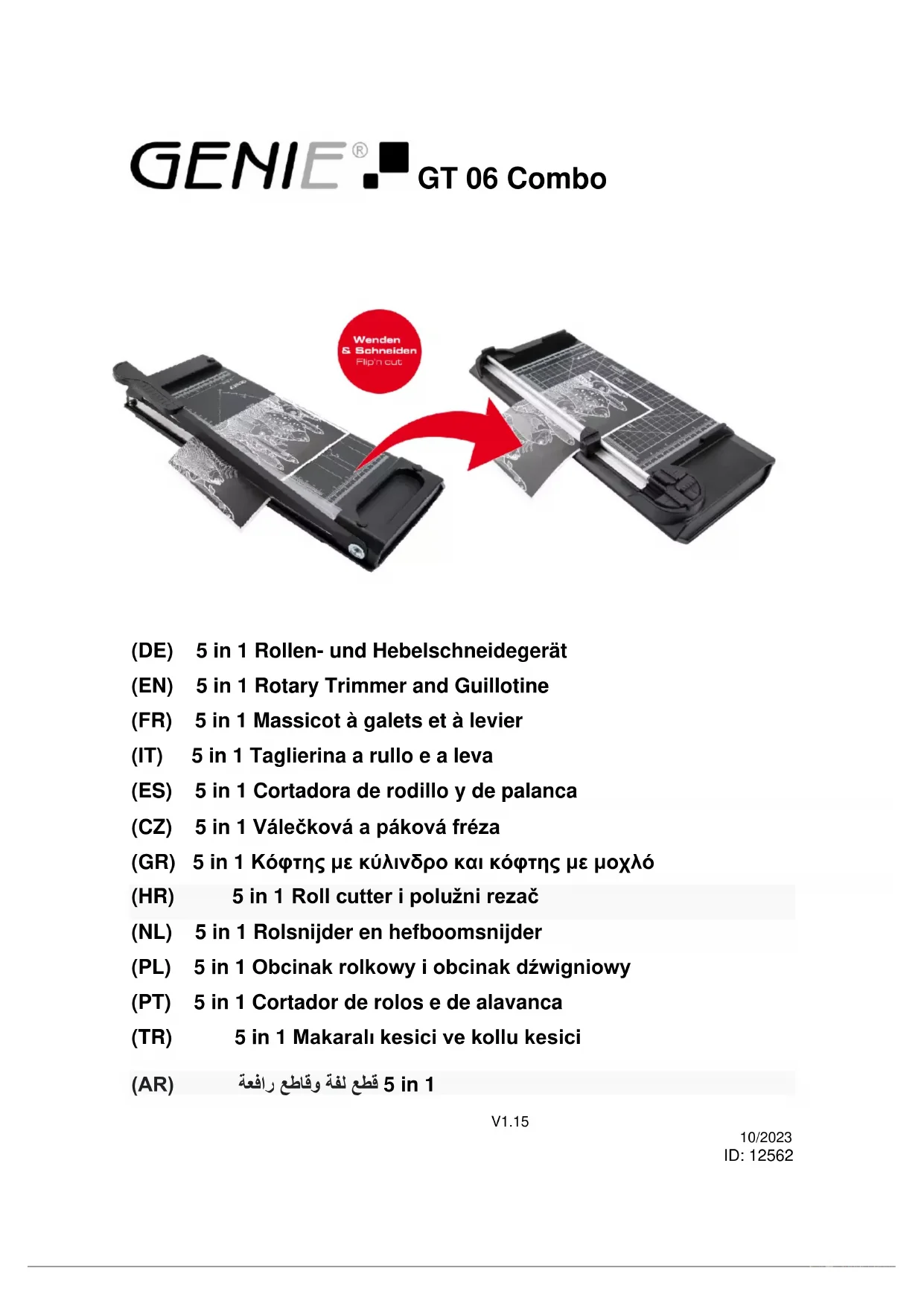 GENIE® GT 06 Combo

Wenden & Schneiden
Flip'n cut

(DE) 5 in 1 Rollen- und Hebelschneidegerät
(EN) 5 in 1 Rotary Trimmer and Guillotine
(FR) 5 in 1 Massicot à galets et à levier
(IT) 5 in 1 Taglierina a rullo e a leva
(ES) 5 in 1 Cortadora de rodillo y de palanca
(CZ) 5 in 1 Válečková a páková fréza
(GR) 5 in 1 Κόφτης με κύλινδρο και κόφτης με μοχλό
(HR) 5 in 1 Roll cutter i polužni rezač
(NL) 5 in 1 Rolsnijder en hefboomsnijder
(PL) 5 in 1 Obcinak rolkowy i obcinak dźwigniowy
(PT) 5 in 1 Cortador de rolos e de alavanca
(TR) 5 in 1 Makaralı kesici ve kollu kesici
(AR) 5 in 1 قطع لفة وقاطع رافعة

V1.15

10/2023
ID: 12562