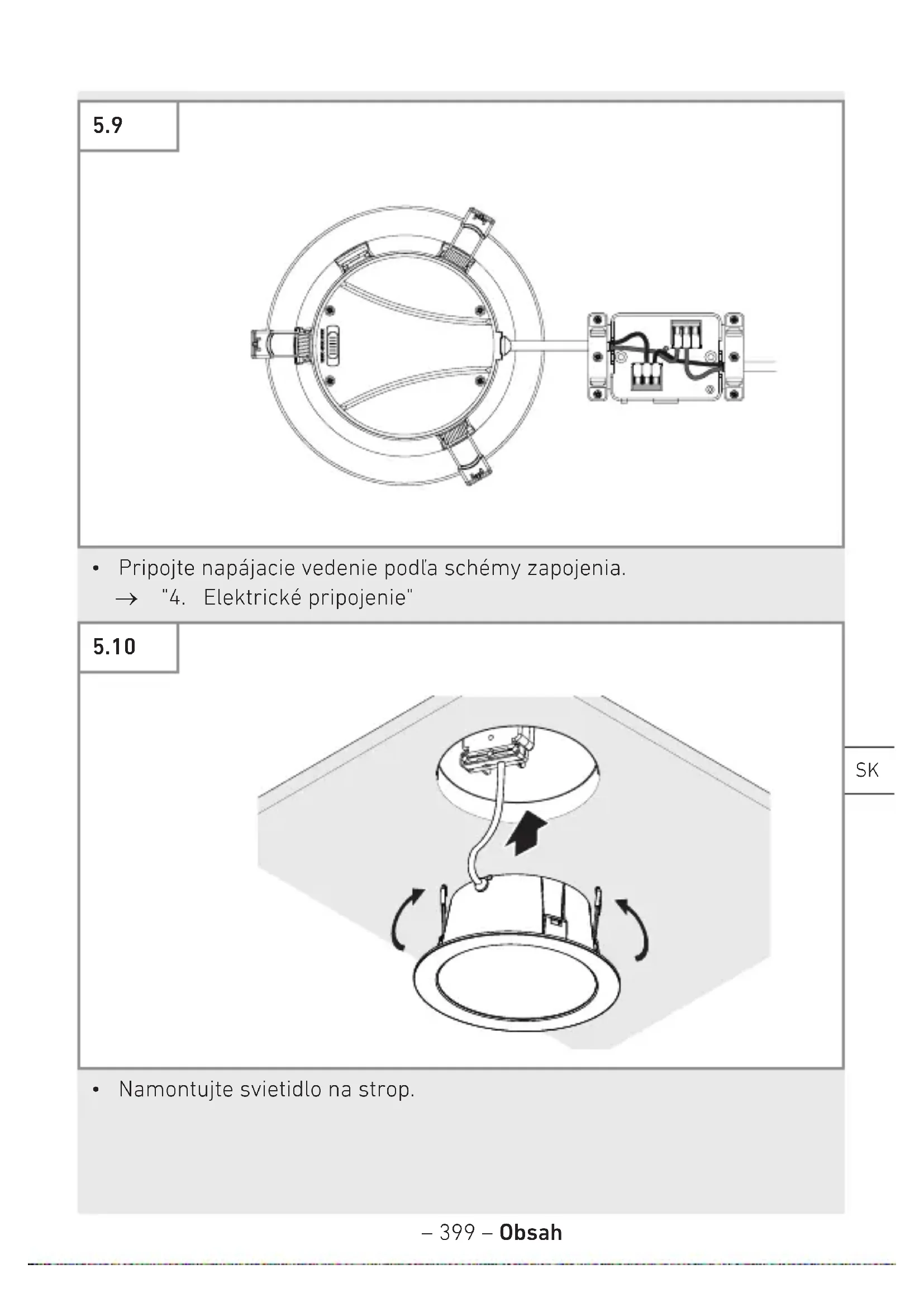 5.9

• Pripojte napájacie vedenie podľa schémy zapojenia.
→ "4. Elektrické pripojenie"

5.10

SK

• Namontujte svietidlo na strop.

– 399 – **Obsah**