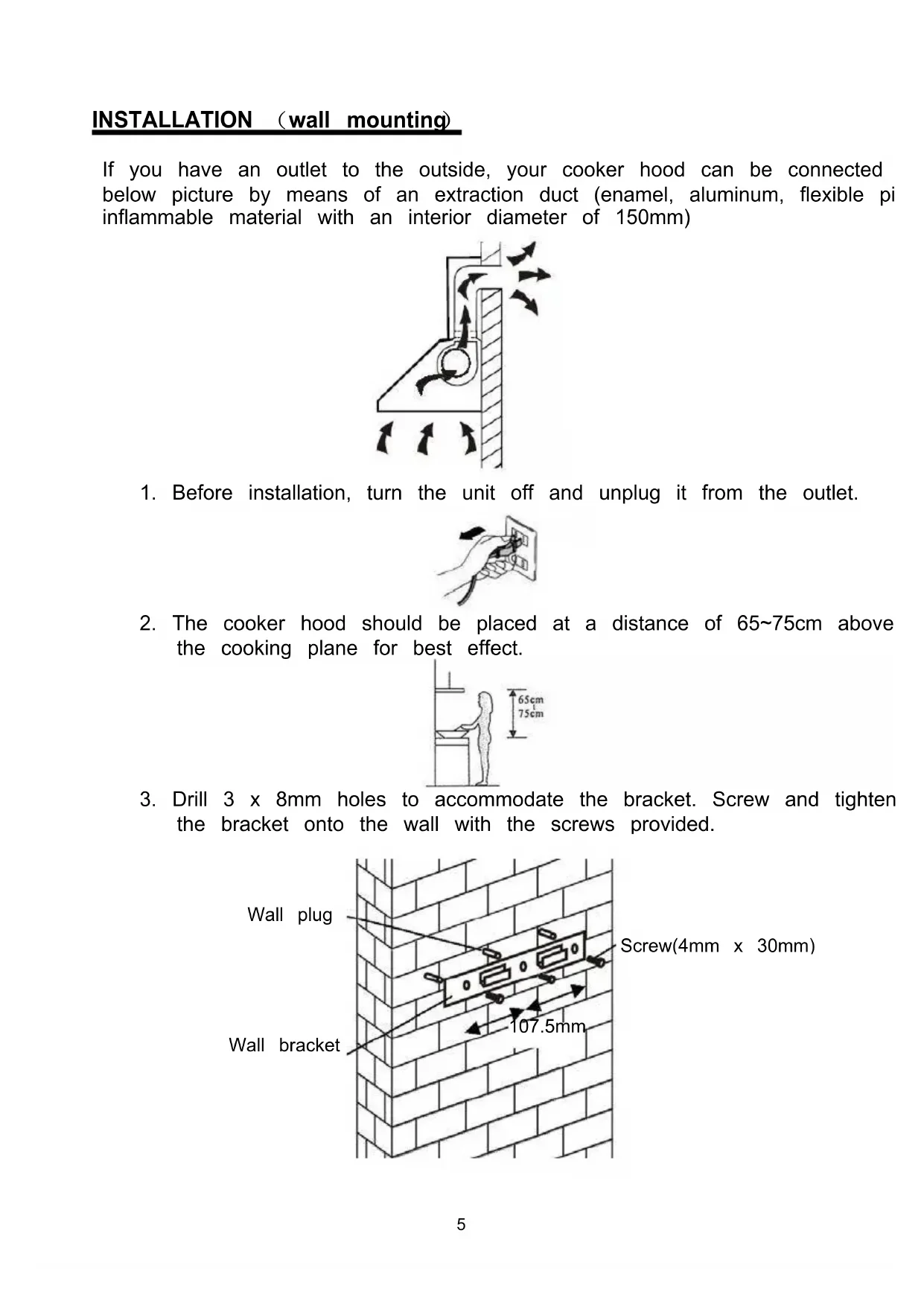 INSTALLATION （wall mounting）

If you have an outlet to the outside, your cooker hood can be connected below picture by means of an extraction duct (enamel, aluminum, flexible pi inflammable material with an interior diameter of 150mm)

1. Before installation, turn the unit off and unplug it from the outlet.

2. The cooker hood should be placed at a distance of 65~75cm above the cooking plane for best effect.

65cm
75cm

3. Drill 3 x 8mm holes to accommodate the bracket. Screw and tighten the bracket onto the wall with the screws provided.

Wall plug

Screw(4mm x 30mm)

107.5mm

Wall bracket

5