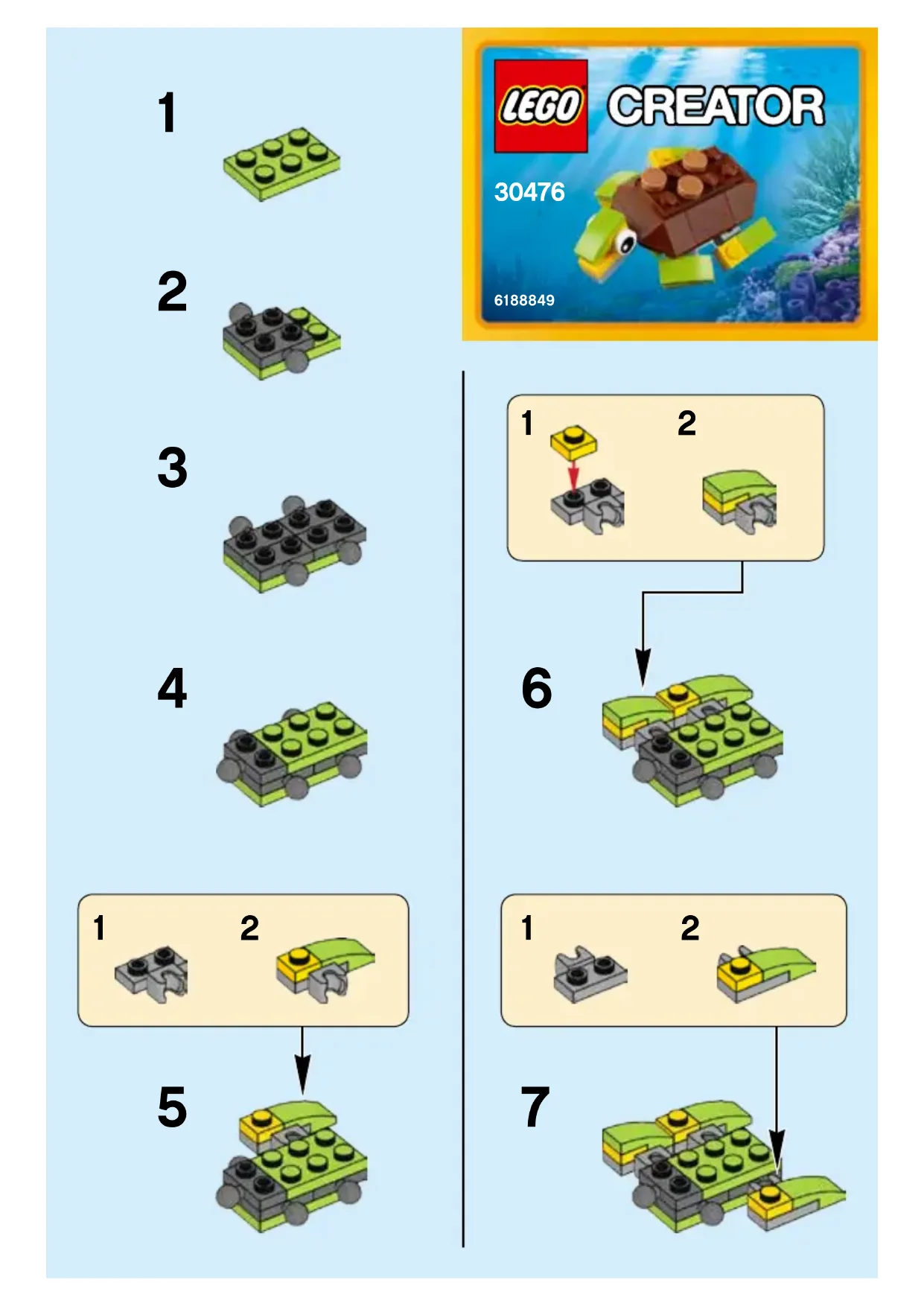 1

2

3

4

1 2

5

LEGO CREATOR

30476

6188849

1 2

6

1 2

7