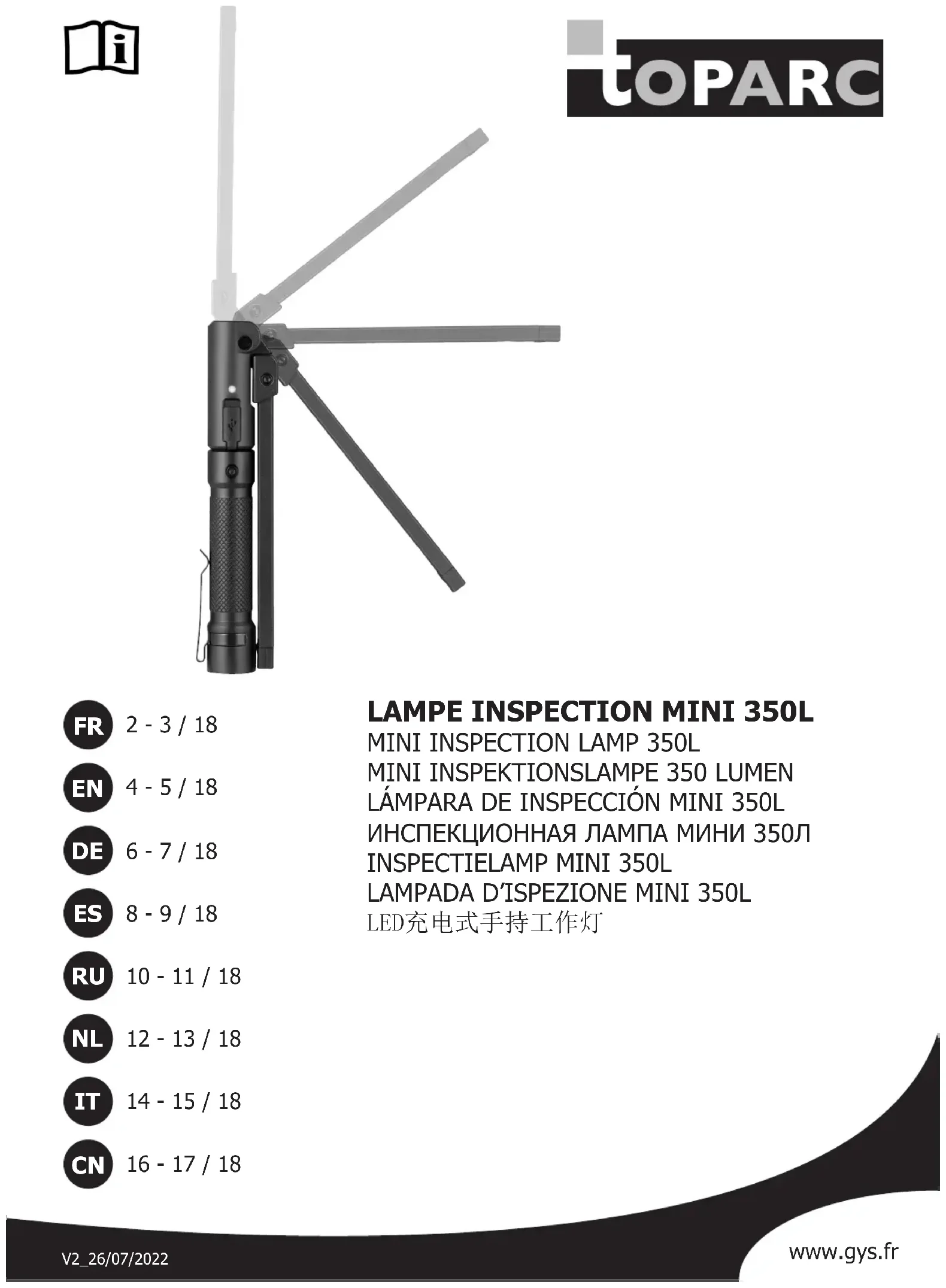 TOPARC

FR 2 - 3 / 18

EN 4 - 5 / 18

DE 6 - 7 / 18

ES 8 - 9 / 18

RU 10 - 11 / 18

NL 12 - 13 / 18

IT 14 - 15 / 18

CN 16 - 17 / 18

LAMPE INSPECTION MINI 350L
MINI INSPECTION LAMP 350L
MINI INSPEKTIONSLAMPE 350 LUMEN
LÁMPARA DE INSPECCIÓN MINI 350L
ИНСПЕКЦИОННАЯ ЛАМПА МИНИ 350Л
INSPECTIELAMP MINI 350L
LAMPADA D'ISPEZIONE MINI 350L
LED充电式手持工作灯

V2_26/07/2022

www.gys.fr