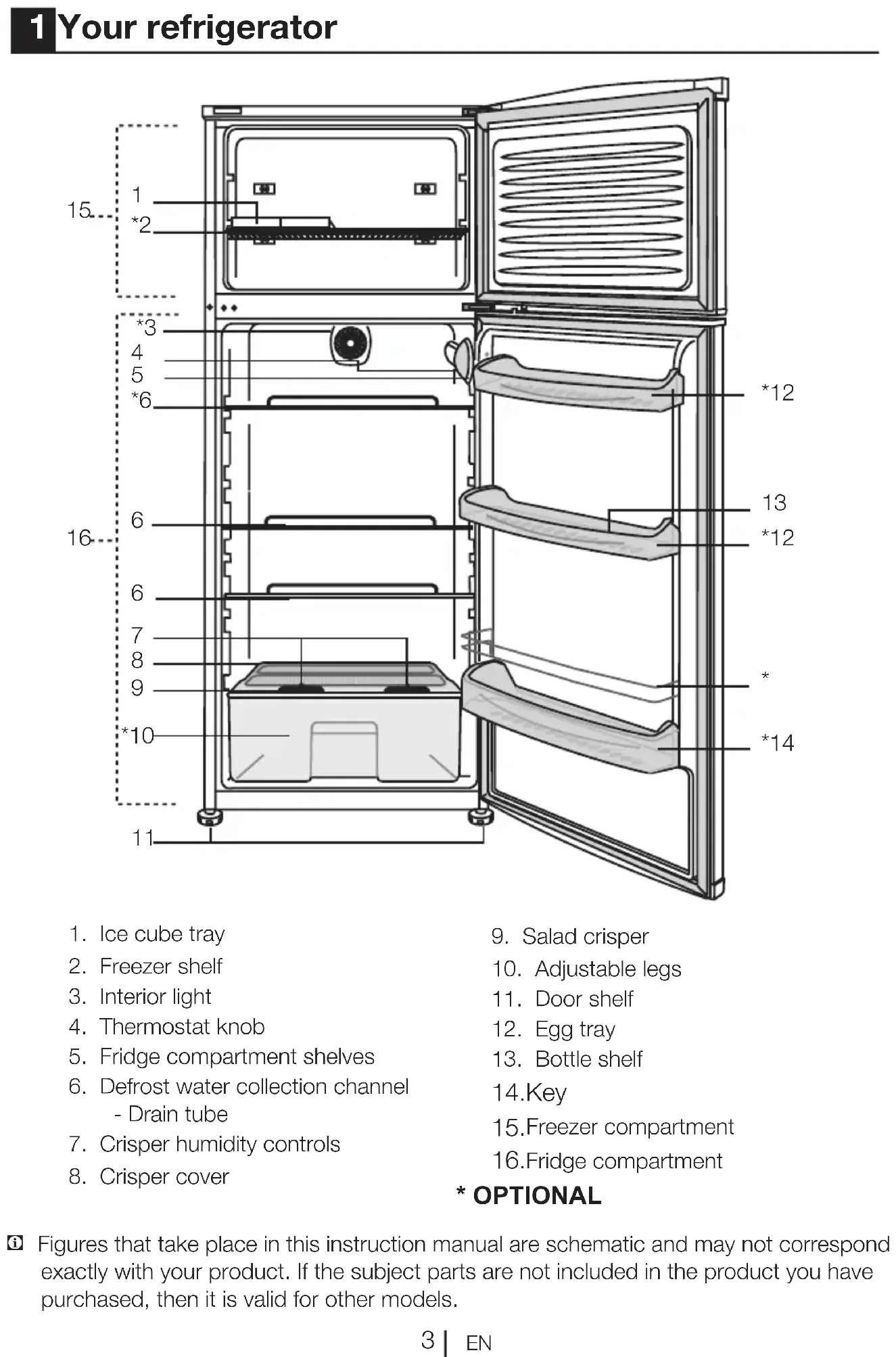 1 Your refrigerator

15
1
*2
*3
4
5
*6
16
6
6
7
8
9
*10
11
*12
13
*12
*
*14

1. Ice cube tray
2. Freezer shelf
3. Interior light
4. Thermostat knob
5. Fridge compartment shelves
6. Defrost water collection channel - Drain tube
7. Crisper humidity controls
8. Crisper cover

9. Salad crisper
10. Adjustable legs
11. Door shelf
12. Egg tray
13. Bottle shelf
14.Key
15.Freezer compartment
16.Fridge compartment
* OPTIONAL

Figures that take place in this instruction manual are schematic and may not correspond exactly with your product. If the subject parts are not included in the product you have purchased, then it is valid for other models.

3 | EN